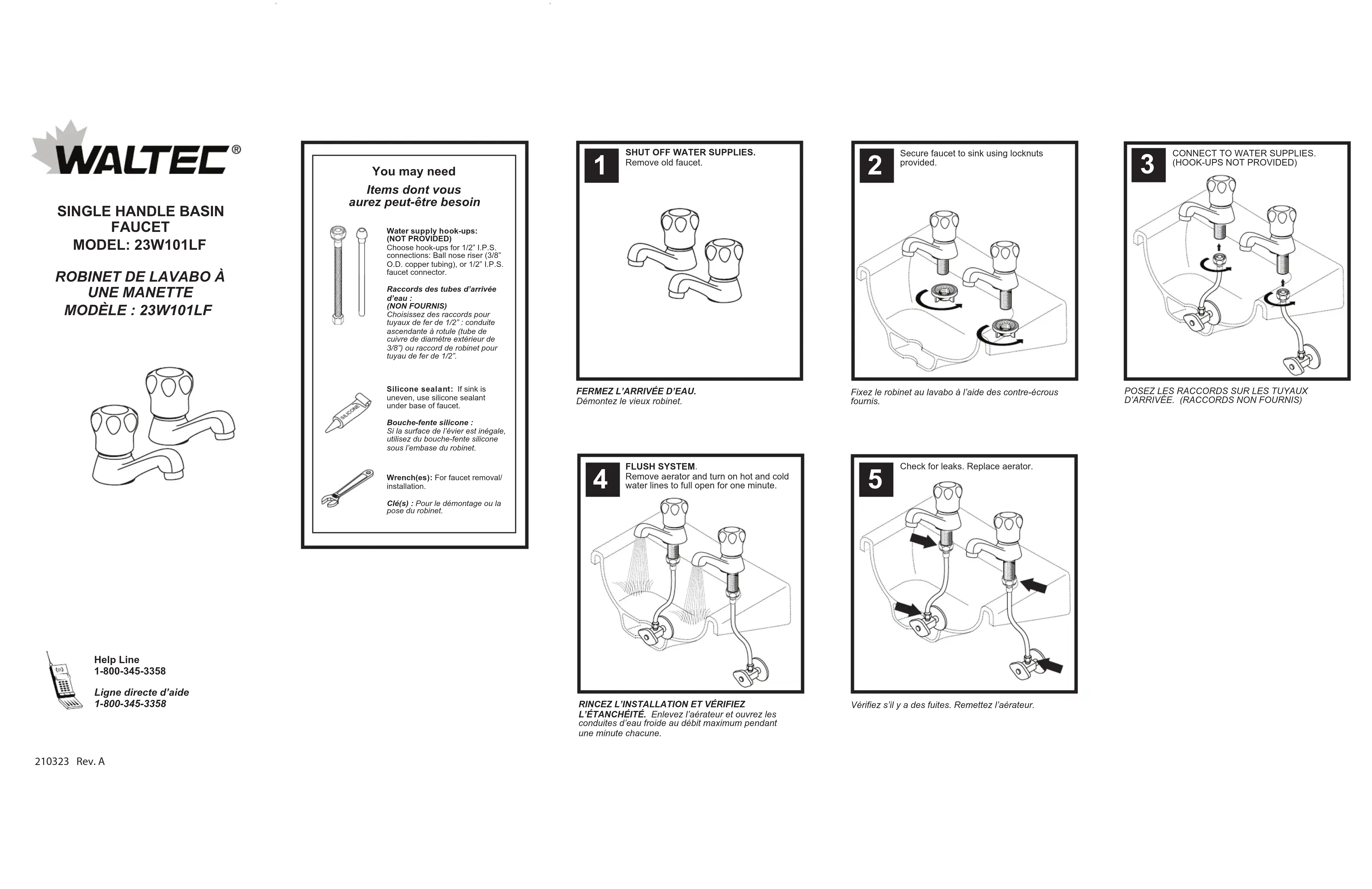 WALTEC®

SINGLE HANDLE BASIN FAUCET
MODEL: 23W101LF

ROBINET DE LAVABO À UNE MANETTE
MODÈLE : 23W101LF

Help Line
1-800-345-3358

Ligne directe d'aide
1-800-345-3358

210323 Rev. A

You may need
Items dont vous aurez peut-être besoin

Water supply hook-ups: (NOT PROVIDED)
Choose hook-ups for 1/2" I.P.S. connections: Ball nose riser (3/8" O.D. copper tubing), or 1/2" I.P.S. faucet connector.

Raccords des tubes d'arrivée d'eau : (NON FOURNIS)
Choisissez des raccords pour tuyaux de fer de 1/2" : conduite ascendante à rotule (tube de cuivre de diamètre extérieur de 3/8") ou raccord de robinet pour tuyau de fer de 1/2".

SILICONE

Silicone sealant: If sink is uneven, use silicone sealant under base of faucet.

Bouche-fente silicone : Si la surface de l'évier est inégale, utilisez du bouche-fente silicone sous l'embase du robinet.

Wrench(es): For faucet removal/ installation.

Clé(s) : Pour le démontage ou la pose du robinet.

1
SHUT OFF WATER SUPPLIES.
Remove old faucet.

FERMEZ L'ARRIVÉE D'EAU.
Démontez le vieux robinet.

2
Secure faucet to sink using locknuts provided.

Fixez le robinet au lavabo à l'aide des contre-écrous fournis.

3
CONNECT TO WATER SUPPLIES. (HOOK-UPS NOT PROVIDED)

POSEZ LES RACCORDS SUR LES TUYAUX D'ARRIVÉE. (RACCORDS NON FOURNIS)

4
FLUSH SYSTEM.
Remove aerator and turn on hot and cold water lines to full open for one minute.

RINCEZ L'INSTALLATION ET VÉRIFIEZ L'ÉTANCHÉITÉ. Enlevez l'aérateur et ouvrez les conduites d'eau froide au débit maximum pendant une minute chacune.

5
Check for leaks. Replace aerator.

Vérifiez s'il y a des fuites. Remettez l'aérateur.