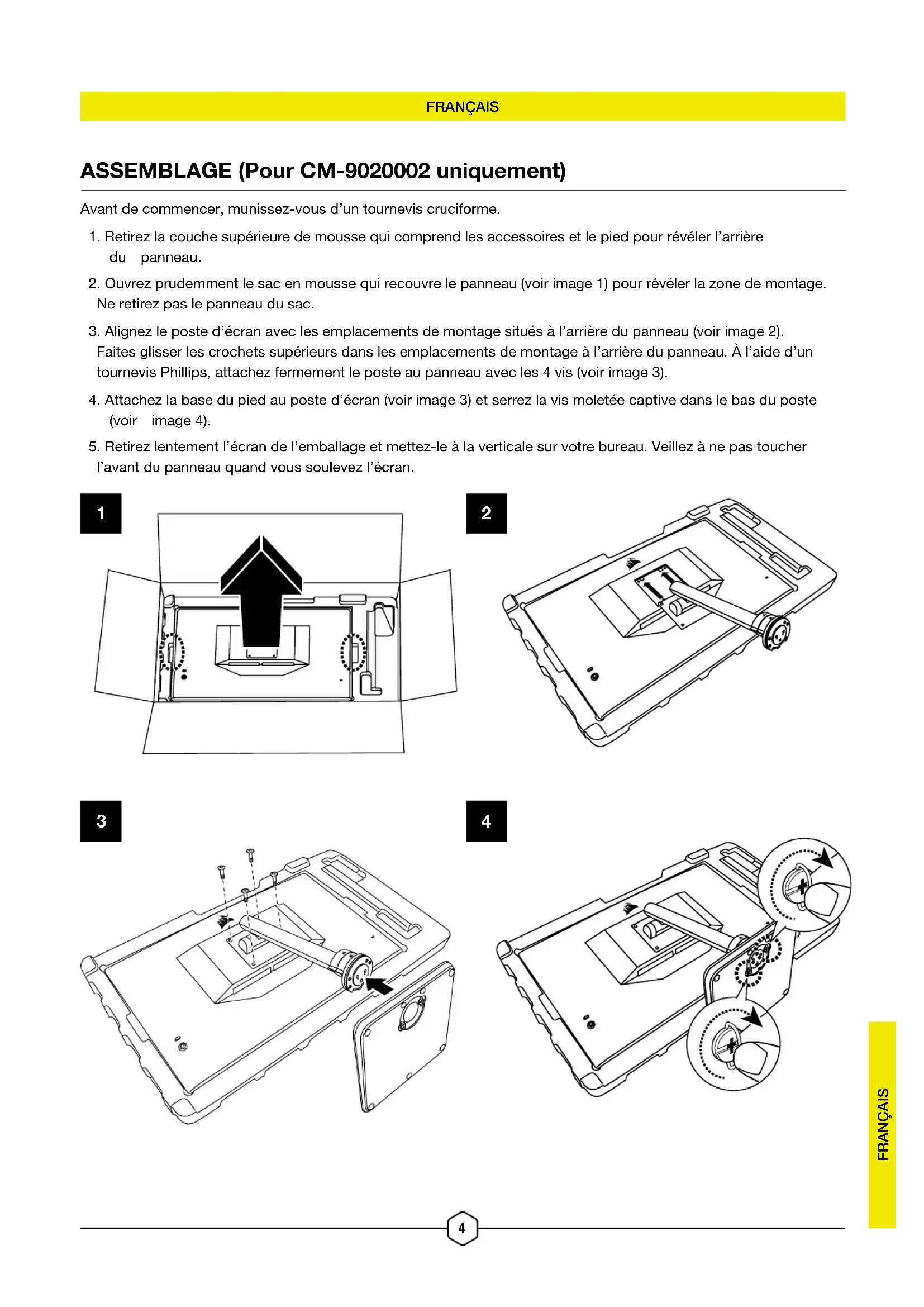 FRANÇAIS

ASSEMBLAGE (Pour CM-9020002 uniquement)

Avant de commencer, munissez-vous d'un tournevis cruciforme.

1. Retirez la couche supérieure de mousse qui comprend les accessoires et le pied pour révéler l'arrière du panneau.

2. Ouvrez prudemment le sac en mousse qui recouvre le panneau (voir image 1) pour révéler la zone de montage. Ne retirez pas le panneau du sac.

3. Alignez le poste d'écran avec les emplacements de montage situés à l'arrière du panneau (voir image 2). Faites glisser les crochets supérieurs dans les emplacements de montage à l'arrière du panneau. À l'aide d'un tournevis Phillips, attachez fermement le poste au panneau avec les 4 vis (voir image 3).

4. Attachez la base du pied au poste d'écran (voir image 3) et serrez la vis moletée captive dans le bas du poste (voir image 4).

5. Retirez lentement l'écran de l'emballage et mettez-le à la verticale sur votre bureau. Veillez à ne pas toucher l'avant du panneau quand vous soulevez l'écran.

1

2

3

4

FRANÇAIS

4