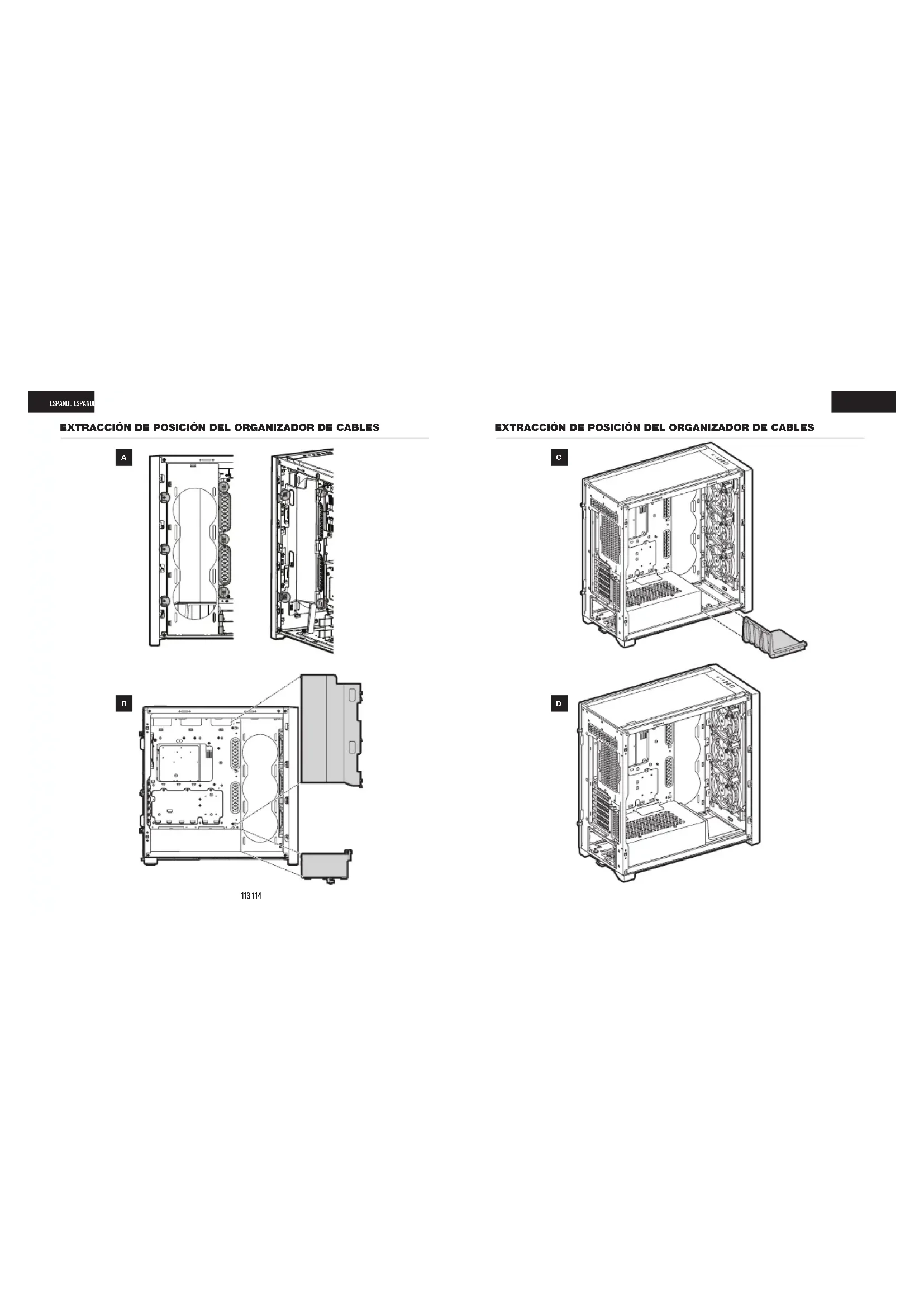 ESPAÑOL ESPAÑOL

EXTRACCIÓN DE POSICIÓN DEL ORGANIZADOR DE CABLES

A

B

113 114

EXTRACCIÓN DE POSICIÓN DEL ORGANIZADOR DE CABLES

C

D