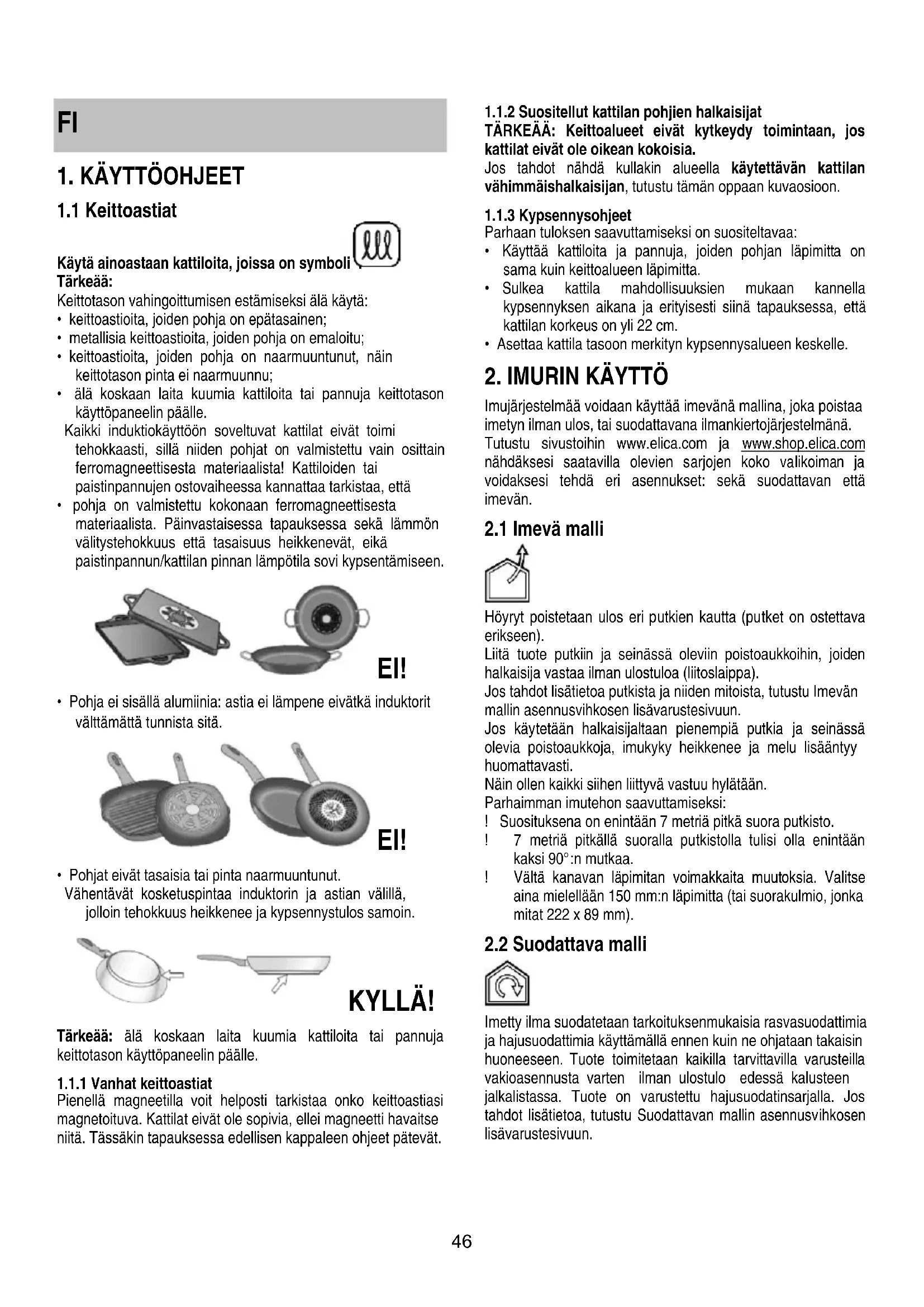 FI

1. KÄYTTÖOHJEET

1.1 Keittoastiat

Käytä ainoastaan kattiloita, joissa on symboli

Tärkeää:
Keittotason vahingoittumisen estämiseksi älä käytä:
• keittoastioita, joiden pohja on epätasainen;
• metallisia keittoastioita, joiden pohja on emaloitu;
• keittoastioita, joiden pohja on naarmuuntunut, näin keittotason pinta ei naarmuunnu;
• älä koskaan laita kuumia kattiloita tai pannuja keittotason käyttöpaneelin päälle.
Kaikki induktiokäyttöön soveltuvat kattilat eivät toimi tehokkaasti, sillä niiden pohjat on valmistettu vain osittain ferromagneettisesta materiaalista! Kattiloiden tai paistinpannujen ostovaiheessa kannattaa tarkistaa, että
• pohja on valmistettu kokonaan ferromagneettisesta materiaalista. Päinvastaisessa tapauksessa sekä lämmön välitystehokkuus että tasaisuus heikkenevät, eikä paistinpannun/kattilan pinnan lämpötila sovi kypsentämiseen.

EI!

• Pohja ei sisällä alumiinia: astia ei lämpene eivätkä induktorit välttämättä tunnista sitä.

EI!

• Pohjat eivät tasaisia tai pinta naarmuuntunut.
Vähentävät kosketuspintaa induktorin ja astian välillä, jolloin tehokkuus heikkenee ja kypsennystulos samoin.

KYLLÄ!

Tärkeää: älä koskaan laita kuumia kattiloita tai pannuja keittotason käyttöpaneelin päälle.

1.1.1 Vanhat keittoastiat
Pienellä magneetilla voit helposti tarkistaa onko keittoastiasi magnetoituva. Kattilat eivät ole sopivia, ellei magneetti havaitse niitä. Tässäkin tapauksessa edellisen kappaleen ohjeet pätevät.

1.1.2 Suositellut kattilan pohjien halkaisijat
TÄRKEÄÄ: Keittoalueet eivät kytkeydy toimintaan, jos kattilat eivät ole oikean kokoisia.
Jos tahdot nähdä kullakin alueella käytettävän kattilan vähimmäishalkaisijan, tutustu tämän oppaan kuvaosioon.

1.1.3 Kypsennysohjeet
Parhaan tuloksen saavuttamiseksi on suositeltavaa:
• Käyttää kattiloita ja pannuja, joiden pohjan läpimitta on sama kuin keittoalueen läpimitta.
• Sulkea kattila mahdollisuuksien mukaan kannella kypsennyksen aikana ja erityisesti siinä tapauksessa, että kattilan korkeus on yli 22 cm.
• Asettaa kattila tasoon merkityn kypsennysalueen keskelle.

2. IMURIN KÄYTTÖ
Imujärjestelmää voidaan käyttää imevänä mallina, joka poistaa imetyn ilman ulos, tai suodattavana ilmankiertojärjestelmänä.
Tutustu sivustoihin www.elica.com ja www.shop.elica.com nähdäksesi saatavilla olevien sarjojen koko valikoiman ja voidaksesi tehdä eri asennukset: sekä suodattavan että imevän.

2.1 Imevä malli

Höyryt poistetaan ulos eri putkien kautta (putket on ostettava erikseen).
Liitä tuote putkiin ja seinässä oleviin poistoaukkoihin, joiden halkaisija vastaa ilman ulostuloa (liitoslaippa).
Jos tahdot lisätietoa putkista ja niiden mitoista, tutustu Imevän mallin asennusvihkosen lisävarustesivuun.
Jos käytetään halkaisijaltaan pienempiä putkia ja seinässä olevia poistoaukkoja, imukyky heikkenee ja melu lisääntyy huomattavasti.
Näin ollen kaikki siihen liittyvä vastuu hylätään.
Parhaimman imutehon saavuttamiseksi:
! Suosituksena on enintään 7 metriä pitkä suora putkisto.
! 7 metriä pitkällä suoralla putkistolla tulisi olla enintään kaksi 90°:n mutkaa.
! Vältä kanavan läpimitan voimakkaita muutoksia. Valitse aina mielellään 150 mm:n läpimitta (tai suorakulmio, jonka mitat 222 x 89 mm).

2.2 Suodattava malli

Imetty ilma suodatetaan tarkoituksenmukaisia rasvasuodattimia ja hajusuodattimia käyttämällä ennen kuin ne ohjataan takaisin huoneeseen. Tuote toimitetaan kaikilla tarvittavilla varusteilla vakioasennusta varten ilman ulostulo edessä kalusteen jalkalistassa. Tuote on varustettu hajusuodatinsarjalla. Jos tahdot lisätietoa, tutustu Suodattavan mallin asennusvihkosen lisävarustesivuun.

46