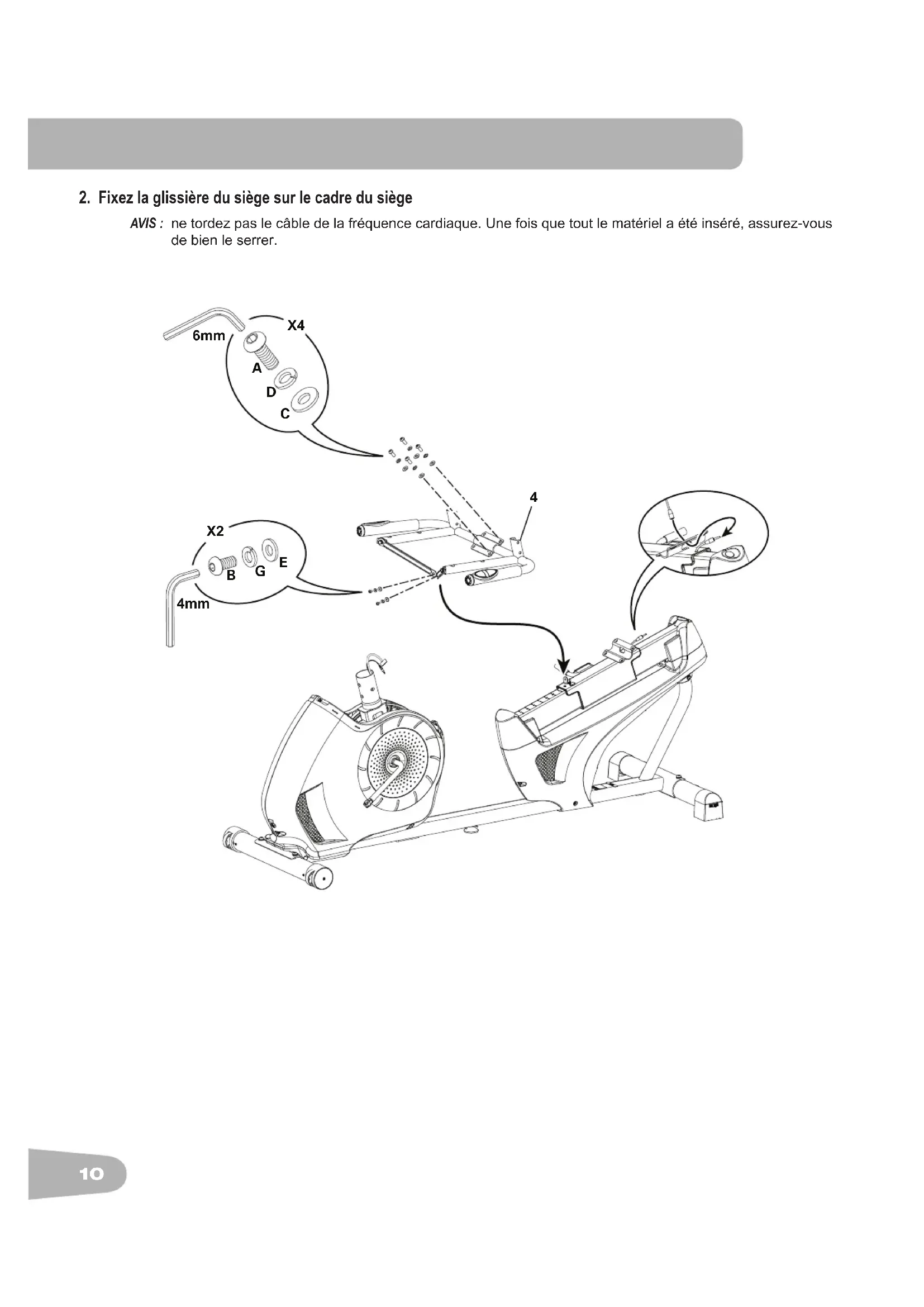 2. Fixez la glissière du siège sur le cadre du siège

AVIS : ne tordez pas le câble de la fréquence cardiaque. Une fois que tout le matériel a été inséré, assurez-vous de bien le serrer.

6mm
X4
A
D
C

4

X2
B
G
E
4mm

10