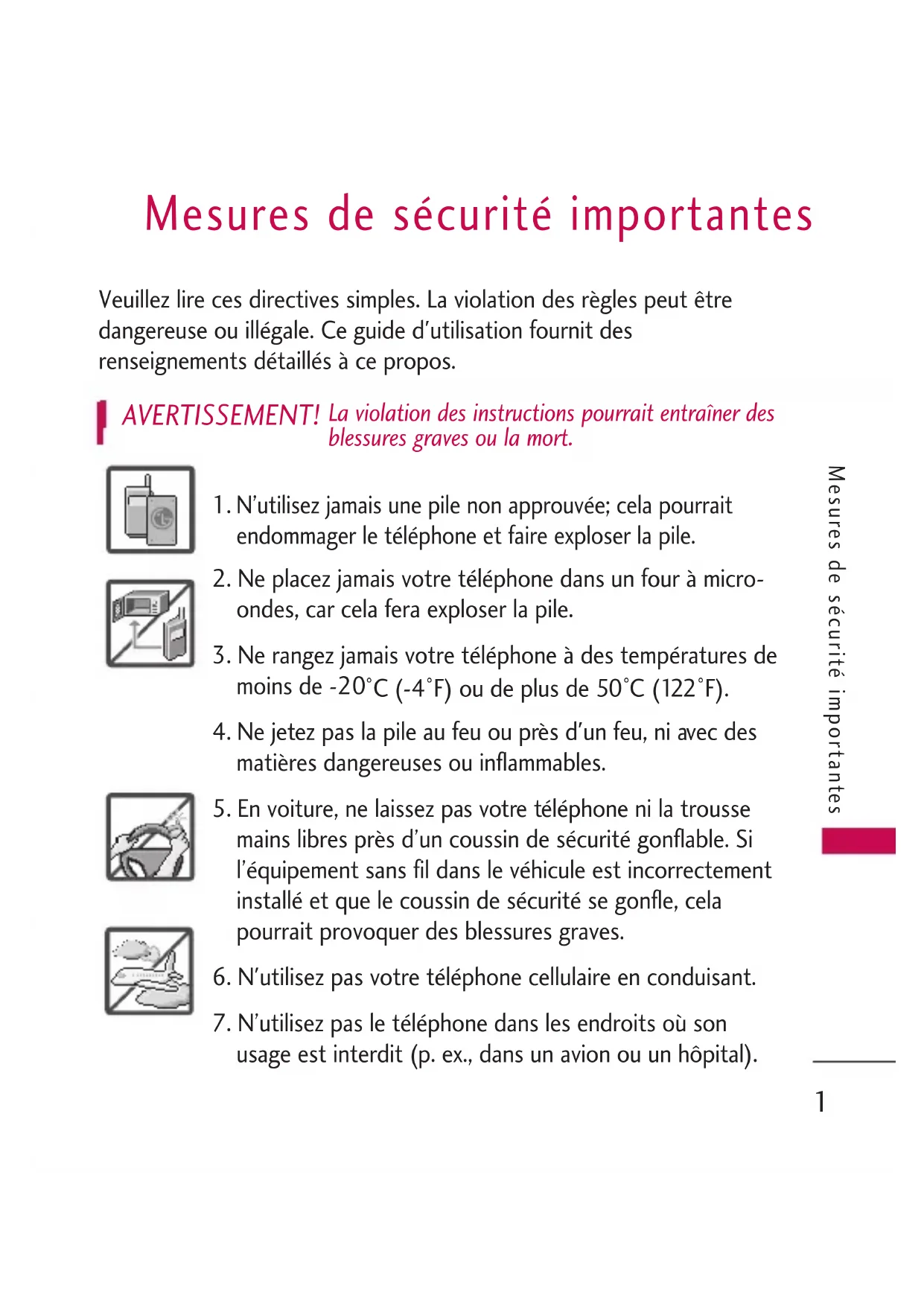 Mesures de sécurité importantes

Veuillez lire ces directives simples. La violation des règles peut être dangereuse ou illégale. Ce guide d'utilisation fournit des renseignements détaillés à ce propos.

AVERTISSEMENT! La violation des instructions pourrait entraîner des blessures graves ou la mort.

1. N'utilisez jamais une pile non approuvée; cela pourrait endommager le téléphone et faire exploser la pile.

2. Ne placez jamais votre téléphone dans un four à micro-ondes, car cela fera exploser la pile.

3. Ne rangez jamais votre téléphone à des températures de moins de -20°C (-4°F) ou de plus de 50°C (122°F).

4. Ne jetez pas la pile au feu ou près d'un feu, ni avec des matières dangereuses ou inflammables.

5. En voiture, ne laissez pas votre téléphone ni la trousse mains libres près d'un coussin de sécurité gonflable. Si l'équipement sans fil dans le véhicule est incorrectement installé et que le coussin de sécurité se gonfle, cela pourrait provoquer des blessures graves.

6. N'utilisez pas votre téléphone cellulaire en conduisant.

7. N'utilisez pas le téléphone dans les endroits où son usage est interdit (p. ex., dans un avion ou un hôpital).

Mesures de sécurité importantes

1