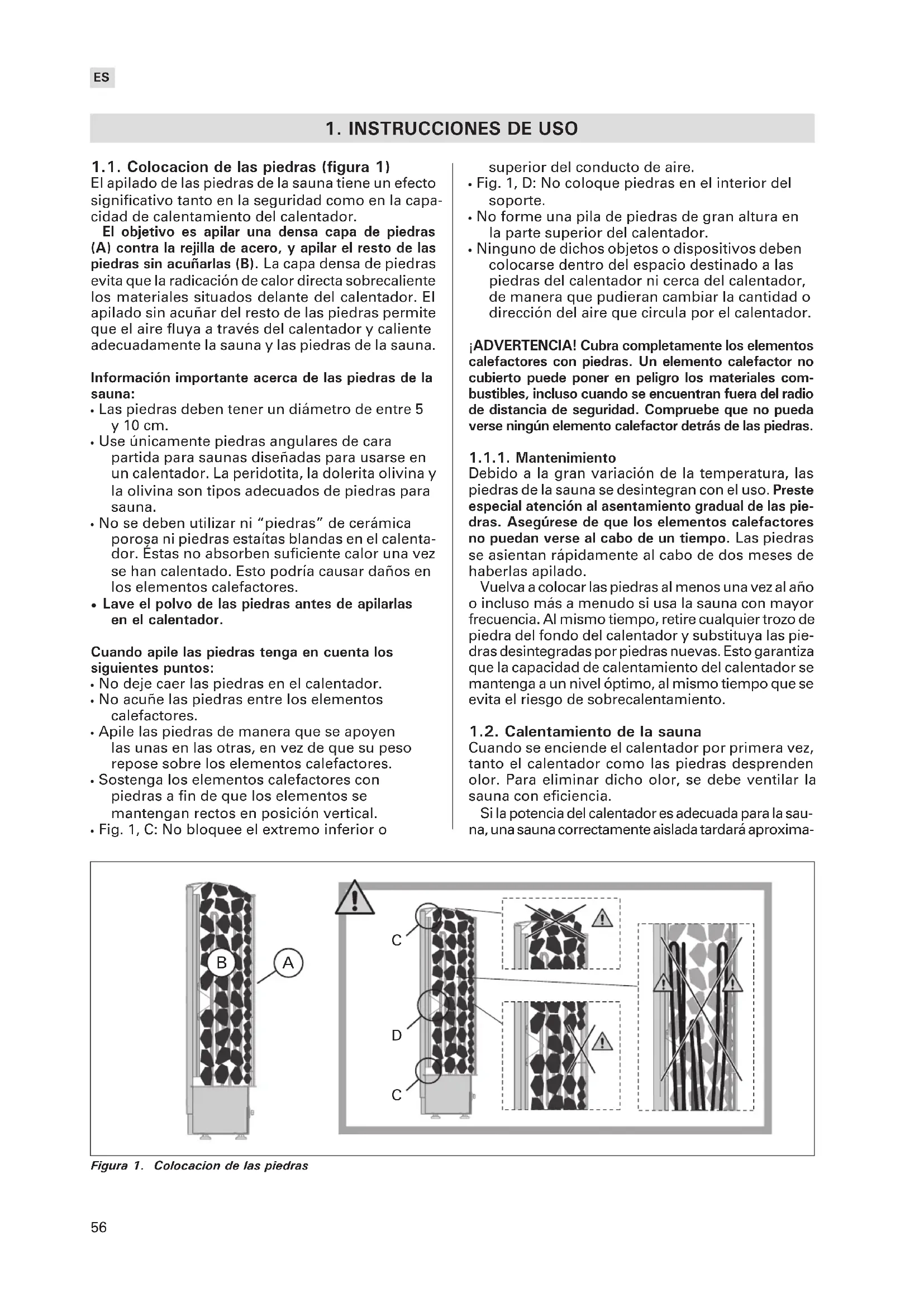 ES

1. INSTRUCCIONES DE USO

1.1. Colocacion de las piedras (figura 1)
El apilado de las piedras de la sauna tiene un efecto significativo tanto en la seguridad como en la capacidad de calentamiento del calentador.

El objetivo es apilar una densa capa de piedras (A) contra la rejilla de acero, y apilar el resto de las piedras sin acuñarlas (B). La capa densa de piedras evita que la radicación de calor directa sobrecaliente los materiales situados delante del calentador. El apilado sin acuñar del resto de las piedras permite que el aire fluya a través del calentador y caliente adecuadamente la sauna y las piedras de la sauna.

Información importante acerca de las piedras de la sauna:
• Las piedras deben tener un diámetro de entre 5 y 10 cm.
• Use únicamente piedras angulares de cara partida para saunas diseñadas para usarse en un calentador. La peridotita, la dolerita olivina y la olivina son tipos adecuados de piedras para sauna.
• No se deben utilizar ni "piedras" de cerámica porosa ni piedras estaítas blandas en el calentador. Éstas no absorben suficiente calor una vez se han calentado. Esto podría causar daños en los elementos calefactores.
• Lave el polvo de las piedras antes de apilarlas en el calentador.

Cuando apile las piedras tenga en cuenta los siguientes puntos:
• No deje caer las piedras en el calentador.
• No acuñe las piedras entre los elementos calefactores.
• Apile las piedras de manera que se apoyen las unas en las otras, en vez de que su peso repose sobre los elementos calefactores.
• Sostenga los elementos calefactores con piedras a fin de que los elementos se mantengan rectos en posición vertical.
• Fig. 1, C: No bloquee el extremo inferior o superior del conducto de aire.
• Fig. 1, D: No coloque piedras en el interior del soporte.
• No forme una pila de piedras de gran altura en la parte superior del calentador.
• Ninguno de dichos objetos o dispositivos deben colocarse dentro del espacio destinado a las piedras del calentador ni cerca del calentador, de manera que pudieran cambiar la cantidad o dirección del aire que circula por el calentador.

¡ADVERTENCIA! Cubra completamente los elementos calefactores con piedras. Un elemento calefactor no cubierto puede poner en peligro los materiales combustibles, incluso cuando se encuentran fuera del radio de distancia de seguridad. Compruebe que no pueda verse ningún elemento calefactor detrás de las piedras.

1.1.1. Mantenimiento
Debido a la gran variación de la temperatura, las piedras de la sauna se desintegran con el uso. Preste especial atención al asentamiento gradual de las piedras. Asegúrese de que los elementos calefactores no puedan verse al cabo de un tiempo. Las piedras se asientan rápidamente al cabo de dos meses de haberlas apilado.

Vuelva a colocar las piedras al menos una vez al año o incluso más a menudo si usa la sauna con mayor frecuencia. Al mismo tiempo, retire cualquier trozo de piedra del fondo del calentador y substituya las piedras desintegradas por piedras nuevas. Esto garantiza que la capacidad de calentamiento del calentador se mantenga a un nivel óptimo, al mismo tiempo que se evita el riesgo de sobrecalentamiento.

1.2. Calentamiento de la sauna
Cuando se enciende el calentador por primera vez, tanto el calentador como las piedras desprenden olor. Para eliminar dicho olor, se debe ventilar la sauna con eficiencia.

Si la potencia del calentador es adecuada para la sauna, una sauna correctamente aislada tardará aproxima-

B A C D C

Figura 1. Colocacion de las piedras

56