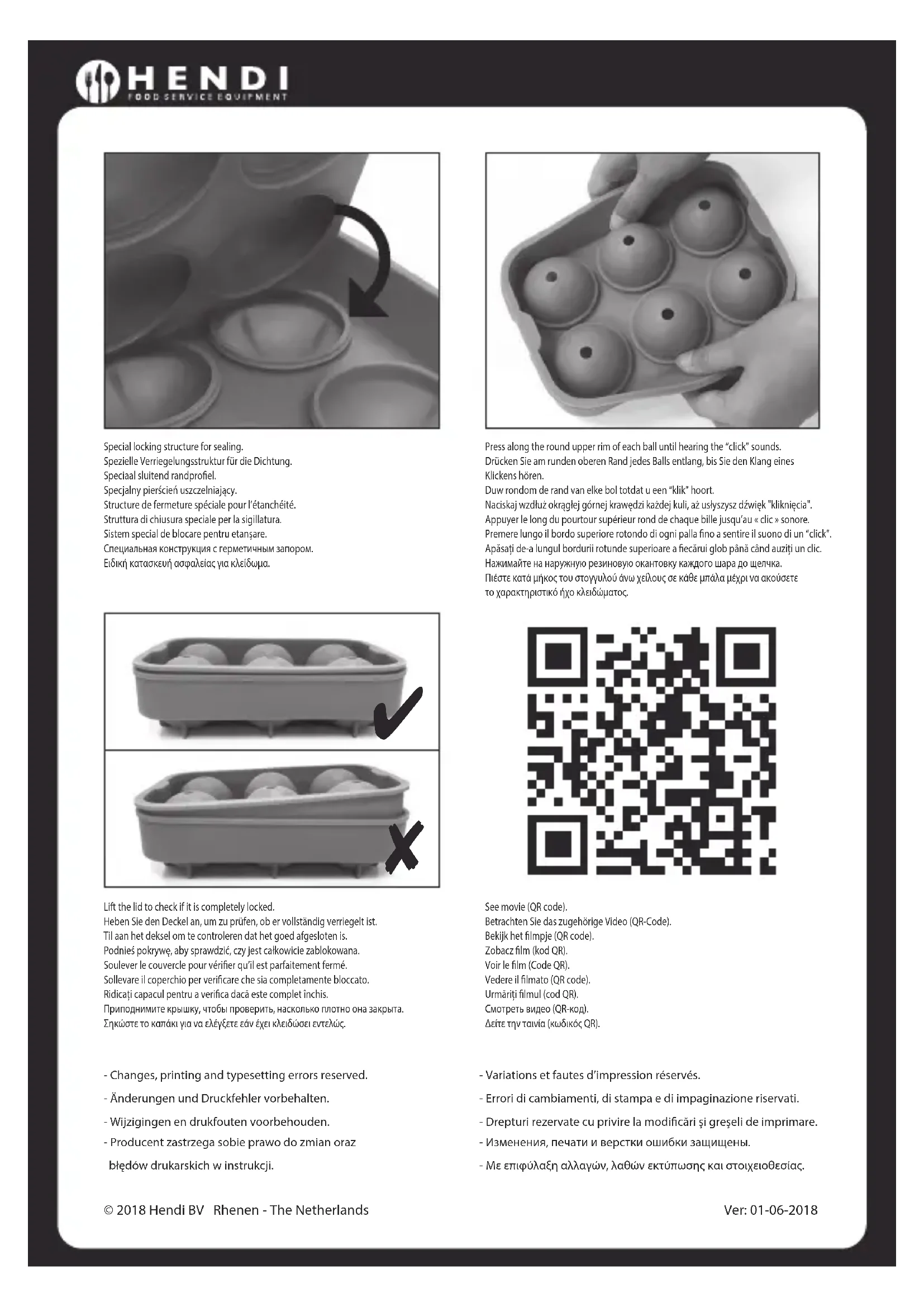 HENDI
FOOD SERVICE EQUIPMENT

Special locking structure for sealing.
Spezielle Verriegelungsstruktur für die Dichtung.
Speciaal sluitend randprofiel.
Specjalny pierścień uszczelniający.
Structure de fermeture spéciale pour l'étanchéité.
Struttura di chiusura speciale per la sigillatura.
Sistem special de blocare pentru etanșare.
Специальная конструкция с герметичным запором.
Ειδική κατασκευή ασφαλείας για κλείδωμα.

Press along the round upper rim of each ball until hearing the "click" sounds.
Drücken Sie am runden oberen Rand jedes Balls entlang, bis Sie den Klang eines Klickens hören.
Duw rondom de rand van elke bol totdat u een "klik" hoort.
Naciskaj wzdłuż okrągłej górnej krawędzi każdej kuli, aż usłyszysz dźwięk "kliknięcia".
Appuyer le long du pourtour supérieur rond de chaque bille jusqu'au « clic » sonore.
Premere lungo il bordo superiore rotondo di ogni palla fino a sentire il suono di un "click".
Apăsați de-a lungul bordurii rotunde superioare a fiecărui glob până când auziți un clic.
Нажимайте на наружную резиновую окантовку каждого шара до щелчка.
Πιέστε κατά μήκος του στογγυλού άνω χείλους σε κάθε μπάλα μέχρι να ακούσετε το χαρακτηριστικό ήχο κλειδώματος.

Lift the lid to check if it is completely locked.
Heben Sie den Deckel an, um zu prüfen, ob er vollständig verriegelt ist.
Til aan het deksel om te controleren dat het goed afgesloten is.
Podnieś pokrywę, aby sprawdzić, czy jest całkowicie zablokowana.
Soulever le couvercle pour vérifier qu'il est parfaitement fermé.
Sollevare il coperchio per verificare che sia completamente bloccato.
Ridicați capacul pentru a verifica dacă este complet închis.
Приподнимите крышку, чтобы проверить, насколько плотно она закрыта.
Σηκώστε το καπάκι για να ελέγξετε εάν έχει κλειδώσει εντελώς.

See movie (QR code).
Betrachten Sie das zugehörige Video (QR-Code).
Bekijk het filmpje (QR code).
Zobacz film (kod QR).
Voir le film (Code QR).
Vedere il filmato (QR code).
Urmăriți filmul (cod QR).
Смотреть видео (QR-код).
Δείτε την ταινία (κωδικός QR).

- Changes, printing and typesetting errors reserved.
- Änderungen und Druckfehler vorbehalten.
- Wijzigingen en drukfouten voorbehouden.
- Producent zastrzega sobie prawo do zmian oraz błędów drukarskich w instrukcji.

- Variations et fautes d'impression réservés.
- Errori di cambiamenti, di stampa e di impaginazione riservati.
- Drepturi rezervate cu privire la modificări şi greşeli de imprimare.
- Изменения, печати и верстки ошибки защищены.
- Με επιφύλαξη αλλαγών, λαθών εκτύπωσης και στοιχειοθεσίας.

© 2018 Hendi BV Rhenen - The Netherlands
Ver: 01-06-2018