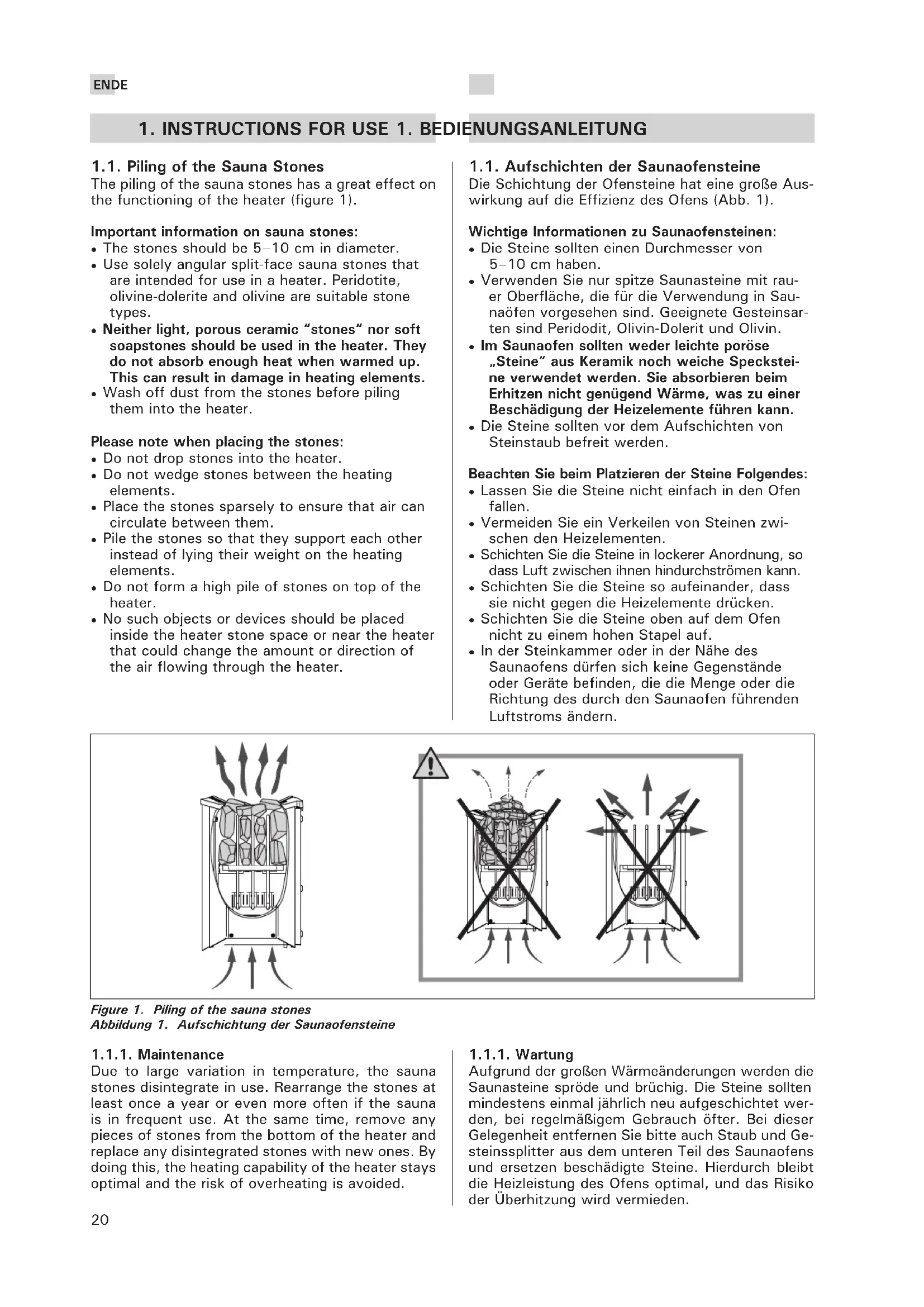 ENDE

1. INSTRUCTIONS FOR USE 1. BEDIENUNGSANLEITUNG

1.1. Piling of the Sauna Stones
The piling of the sauna stones has a great effect on the functioning of the heater (figure 1).

Important information on sauna stones:
• The stones should be 5–10 cm in diameter.
• Use solely angular split-face sauna stones that are intended for use in a heater. Peridotite, olivine-dolerite and olivine are suitable stone types.
• Neither light, porous ceramic "stones" nor soft soapstones should be used in the heater. They do not absorb enough heat when warmed up. This can result in damage in heating elements.
• Wash off dust from the stones before piling them into the heater.

Please note when placing the stones:
• Do not drop stones into the heater.
• Do not wedge stones between the heating elements.
• Place the stones sparsely to ensure that air can circulate between them.
• Pile the stones so that they support each other instead of lying their weight on the heating elements.
• Do not form a high pile of stones on top of the heater.
• No such objects or devices should be placed inside the heater stone space or near the heater that could change the amount or direction of the air flowing through the heater.

1.1. Aufschichten der Saunaofensteine
Die Schichtung der Ofensteine hat eine große Auswirkung auf die Effizienz des Ofens (Abb. 1).

Wichtige Informationen zu Saunaofensteinen:
• Die Steine sollten einen Durchmesser von 5–10 cm haben.
• Verwenden Sie nur spitze Saunasteine mit rauer Oberfläche, die für die Verwendung in Saunaöfen vorgesehen sind. Geeignete Gesteinsarten sind Peridodit, Olivin-Dolerit und Olivin.
• Im Saunaofen sollten weder leichte poröse „Steine" aus Keramik noch weiche Specksteine verwendet werden. Sie absorbieren beim Erhitzen nicht genügend Wärme, was zu einer Beschädigung der Heizelemente führen kann.
• Die Steine sollten vor dem Aufschichten von Steinstaub befreit werden.

Beachten Sie beim Platzieren der Steine Folgendes:
• Lassen Sie die Steine nicht einfach in den Ofen fallen.
• Vermeiden Sie ein Verkeilen von Steinen zwischen den Heizelementen.
• Schichten Sie die Steine in lockerer Anordnung, so dass Luft zwischen ihnen hindurchströmen kann.
• Schichten Sie die Steine so aufeinander, dass sie nicht gegen die Heizelemente drücken.
• Schichten Sie die Steine oben auf dem Ofen nicht zu einem hohen Stapel auf.
• In der Steinkammer oder in der Nähe des Saunaofens dürfen sich keine Gegenstände oder Geräte befinden, die die Menge oder die Richtung des durch den Saunaofen führenden Luftstroms ändern.

Figure 1. Piling of the sauna stones
Abbildung 1. Aufschichtung der Saunaofensteine

1.1.1. Maintenance
Due to large variation in temperature, the sauna stones disintegrate in use. Rearrange the stones at least once a year or even more often if the sauna is in frequent use. At the same time, remove any pieces of stones from the bottom of the heater and replace any disintegrated stones with new ones. By doing this, the heating capability of the heater stays optimal and the risk of overheating is avoided.

1.1.1. Wartung
Aufgrund der großen Wärmeänderungen werden die Saunasteine spröde und brüchig. Die Steine sollten mindestens einmal jährlich neu aufgeschichtet werden, bei regelmäßigem Gebrauch öfter. Bei dieser Gelegenheit entfernen Sie bitte auch Staub und Gesteinssplitter aus dem unteren Teil des Saunaofens und ersetzen beschädigte Steine. Hierdurch bleibt die Heizleistung des Ofens optimal, und das Risiko der Überhitzung wird vermieden.

20