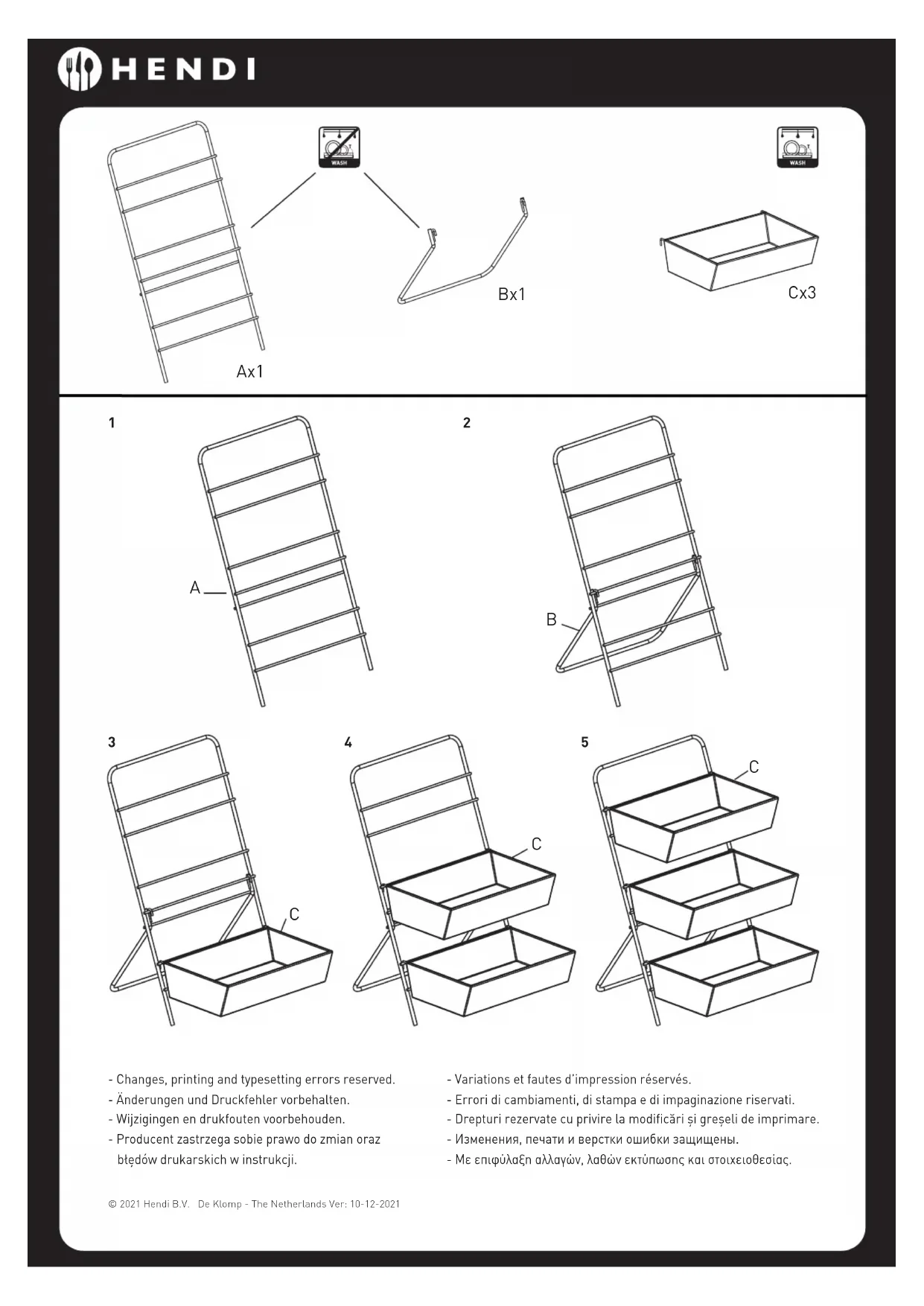 HENDI

WASH

WASH

Ax1

Bx1

Cx3

1

A

2

B

3

C

4

C

5

C

- Changes, printing and typesetting errors reserved.
- Änderungen und Druckfehler vorbehalten.
- Wijzigingen en drukfouten voorbehouden.
- Producent zastrzega sobie prawo do zmian oraz błędów drukarskich w instrukcji.

- Variations et fautes d'impression réservés.
- Errori di cambiamenti, di stampa e di impaginazione riservati.
- Drepturi rezervate cu privire la modificări și greșeli de imprimare.
- Изменения, печати и верстки ошибки защищены.
- Με επιφύλαξη αλλαγών, λαθών εκτύπωσης και στοιχειοθεσίας.

© 2021 Hendi B.V. De Klomp - The Netherlands Ver: 10-12-2021