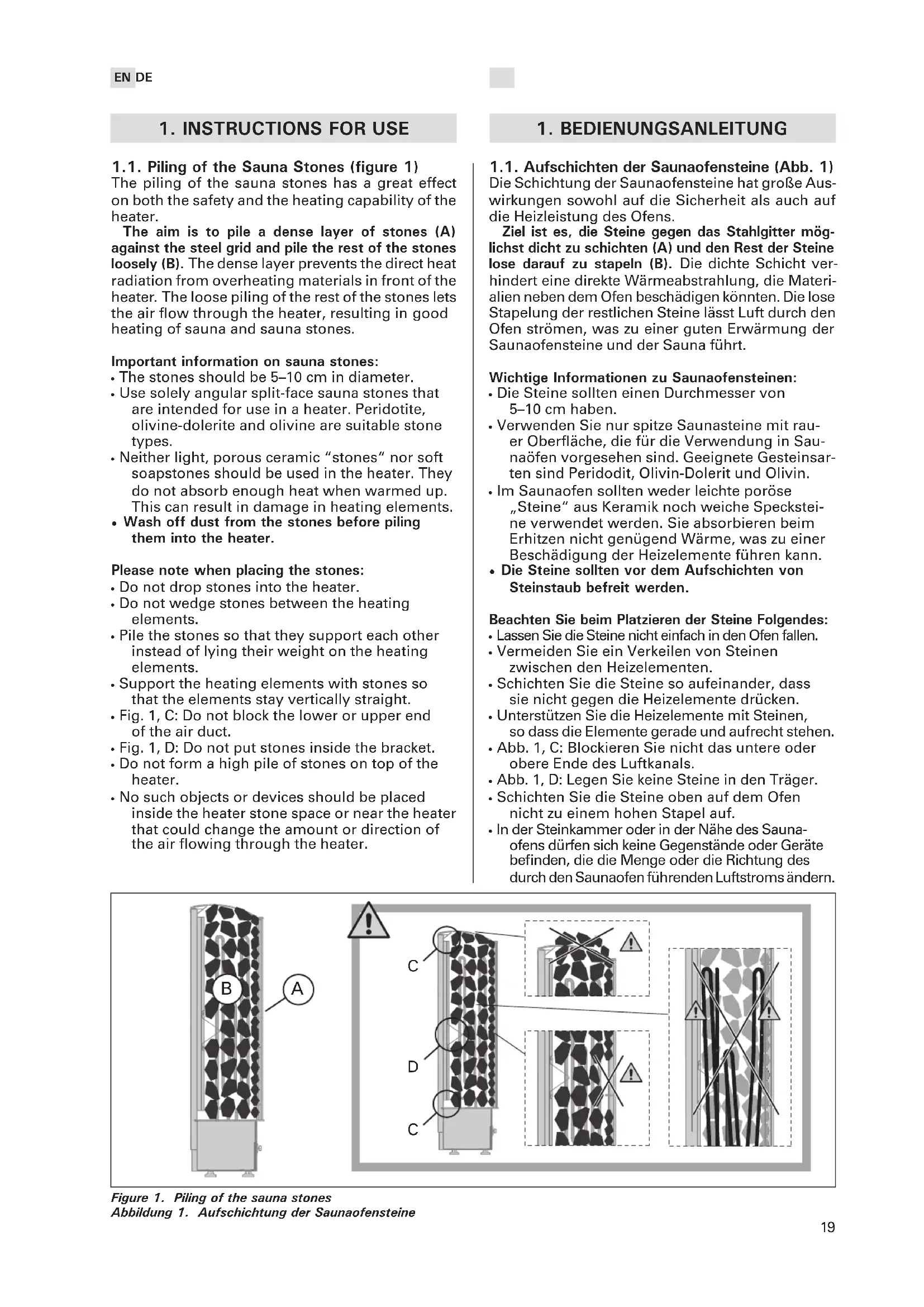 EN DE

1. INSTRUCTIONS FOR USE

1.1. Piling of the Sauna Stones (figure 1)
The piling of the sauna stones has a great effect on both the safety and the heating capability of the heater.
The aim is to pile a dense layer of stones (A) against the steel grid and pile the rest of the stones loosely (B). The dense layer prevents the direct heat radiation from overheating materials in front of the heater. The loose piling of the rest of the stones lets the air flow through the heater, resulting in good heating of sauna and sauna stones.

Important information on sauna stones:
• The stones should be 5–10 cm in diameter.
• Use solely angular split-face sauna stones that are intended for use in a heater. Peridotite, olivine-dolerite and olivine are suitable stone types.
• Neither light, porous ceramic "stones" nor soft soapstones should be used in the heater. They do not absorb enough heat when warmed up. This can result in damage in heating elements.
• Wash off dust from the stones before piling them into the heater.

Please note when placing the stones:
• Do not drop stones into the heater.
• Do not wedge stones between the heating elements.
• Pile the stones so that they support each other instead of lying their weight on the heating elements.
• Support the heating elements with stones so that the elements stay vertically straight.
• Fig. 1, C: Do not block the lower or upper end of the air duct.
• Fig. 1, D: Do not put stones inside the bracket.
• Do not form a high pile of stones on top of the heater.
• No such objects or devices should be placed inside the heater stone space or near the heater that could change the amount or direction of the air flowing through the heater.

1. BEDIENUNGSANLEITUNG

1.1. Aufschichten der Saunaofensteine (Abb. 1)
Die Schichtung der Saunaofensteine hat große Auswirkungen sowohl auf die Sicherheit als auch auf die Heizleistung des Ofens.
Ziel ist es, die Steine gegen das Stahlgitter möglichst dicht zu schichten (A) und den Rest der Steine lose darauf zu stapeln (B). Die dichte Schicht verhindert eine direkte Wärmeabstrahlung, die Materialien neben dem Ofen beschädigen könnten. Die lose Stapelung der restlichen Steine lässt Luft durch den Ofen strömen, was zu einer guten Erwärmung der Saunaofensteine und der Sauna führt.

Wichtige Informationen zu Saunaofensteinen:
• Die Steine sollten einen Durchmesser von 5–10 cm haben.
• Verwenden Sie nur spitze Saunasteine mit rauer Oberfläche, die für die Verwendung in Saunaöfen vorgesehen sind. Geeignete Gesteinsarten sind Peridodit, Olivin-Dolerit und Olivin.
• Im Saunaofen sollten weder leichte poröse „Steine" aus Keramik noch weiche Specksteine verwendet werden. Sie absorbieren beim Erhitzen nicht genügend Wärme, was zu einer Beschädigung der Heizelemente führen kann.
• Die Steine sollten vor dem Aufschichten von Steinstaub befreit werden.

Beachten Sie beim Platzieren der Steine Folgendes:
• Lassen Sie die Steine nicht einfach in den Ofen fallen.
• Vermeiden Sie ein Verkeilen von Steinen zwischen den Heizelementen.
• Schichten Sie die Steine so aufeinander, dass sie nicht gegen die Heizelemente drücken.
• Unterstützen Sie die Heizelemente mit Steinen, so dass die Elemente gerade und aufrecht stehen.
• Abb. 1, C: Blockieren Sie nicht das untere oder obere Ende des Luftkanals.
• Abb. 1, D: Legen Sie keine Steine in den Träger.
• Schichten Sie die Steine oben auf dem Ofen nicht zu einem hohen Stapel auf.
• In der Steinkammer oder in der Nähe des Saunaofens dürfen sich keine Gegenstände oder Geräte befinden, die die Menge oder die Richtung des durch den Saunaofen führenden Luftstroms ändern.

B A C D C

Figure 1. Piling of the sauna stones
Abbildung 1. Aufschichtung der Saunaofensteine

19