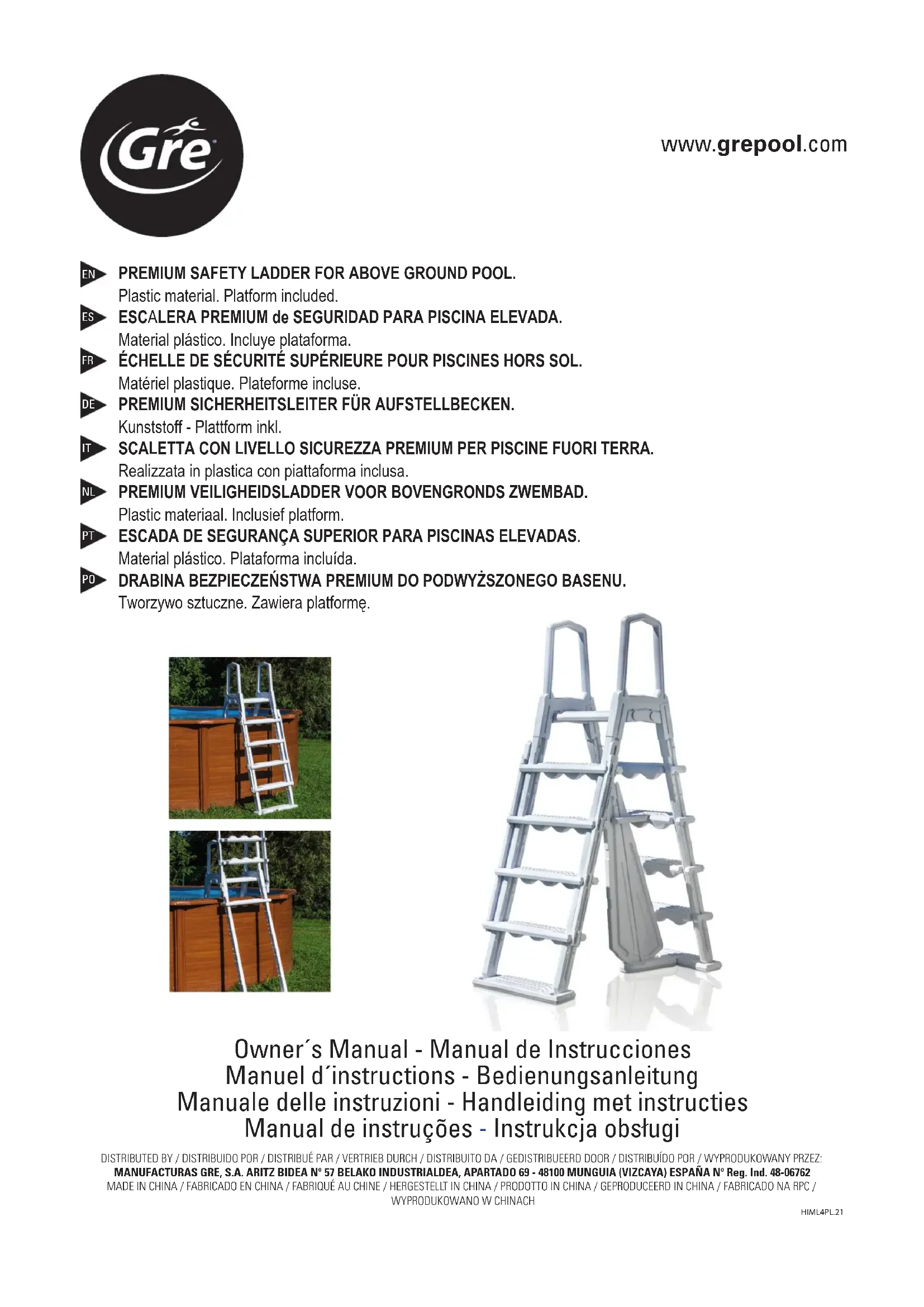 Gre

www.grepool.com

EN PREMIUM SAFETY LADDER FOR ABOVE GROUND POOL.
Plastic material. Platform included.

ES ESCALERA PREMIUM de SEGURIDAD PARA PISCINA ELEVADA.
Material plástico. Incluye plataforma.

FR ÉCHELLE DE SÉCURITÉ SUPÉRIEURE POUR PISCINES HORS SOL.
Matériel plastique. Plateforme incluse.

DE PREMIUM SICHERHEITSLEITER FÜR AUFSTELLBECKEN.
Kunststoff - Plattform inkl.

IT SCALETTA CON LIVELLO SICUREZZA PREMIUM PER PISCINE FUORI TERRA.
Realizzata in plastica con piattaforma inclusa.

NL PREMIUM VEILIGHEIDSLADDER VOOR BOVENGRONDS ZWEMBAD.
Plastic materiaal. Inclusief platform.

PT ESCADA DE SEGURANÇA SUPERIOR PARA PISCINAS ELEVADAS.
Material plástico. Plataforma incluída.

PO DRABINA BEZPIECZEŃSTWA PREMIUM DO PODWYŻSZONEGO BASENU.
Tworzywo sztuczne. Zawiera platformę.

Owner´s Manual - Manual de Instrucciones
Manuel d´instructions - Bedienungsanleitung
Manuale delle instruzioni - Handleiding met instructies
Manual de instruções - Instrukcja obsługi

DISTRIBUTED BY / DISTRIBUIDO POR / DISTRIBUÉ PAR / VERTRIEB DURCH / DISTRIBUITO DA / GEDISTRIBUEERD DOOR / DISTRIBUÍDO POR / WYPRODUKOWANY PRZEZ:
MANUFACTURAS GRE, S.A. ARITZ BIDEA Nº 57 BELAKO INDUSTRIALDEA, APARTADO 69 - 48100 MUNGUIA (VIZCAYA) ESPAÑA Nº Reg. Ind. 48-06762
MADE IN CHINA / FABRICADO EN CHINA / FABRIQUÉ AU CHINE / HERGESTELLT IN CHINA / PRODOTTO IN CHINA / GEPRODUCEERD IN CHINA / FABRICADO NA RPC / WYPRODUKOWANO W CHINACH

HIML4PL.21