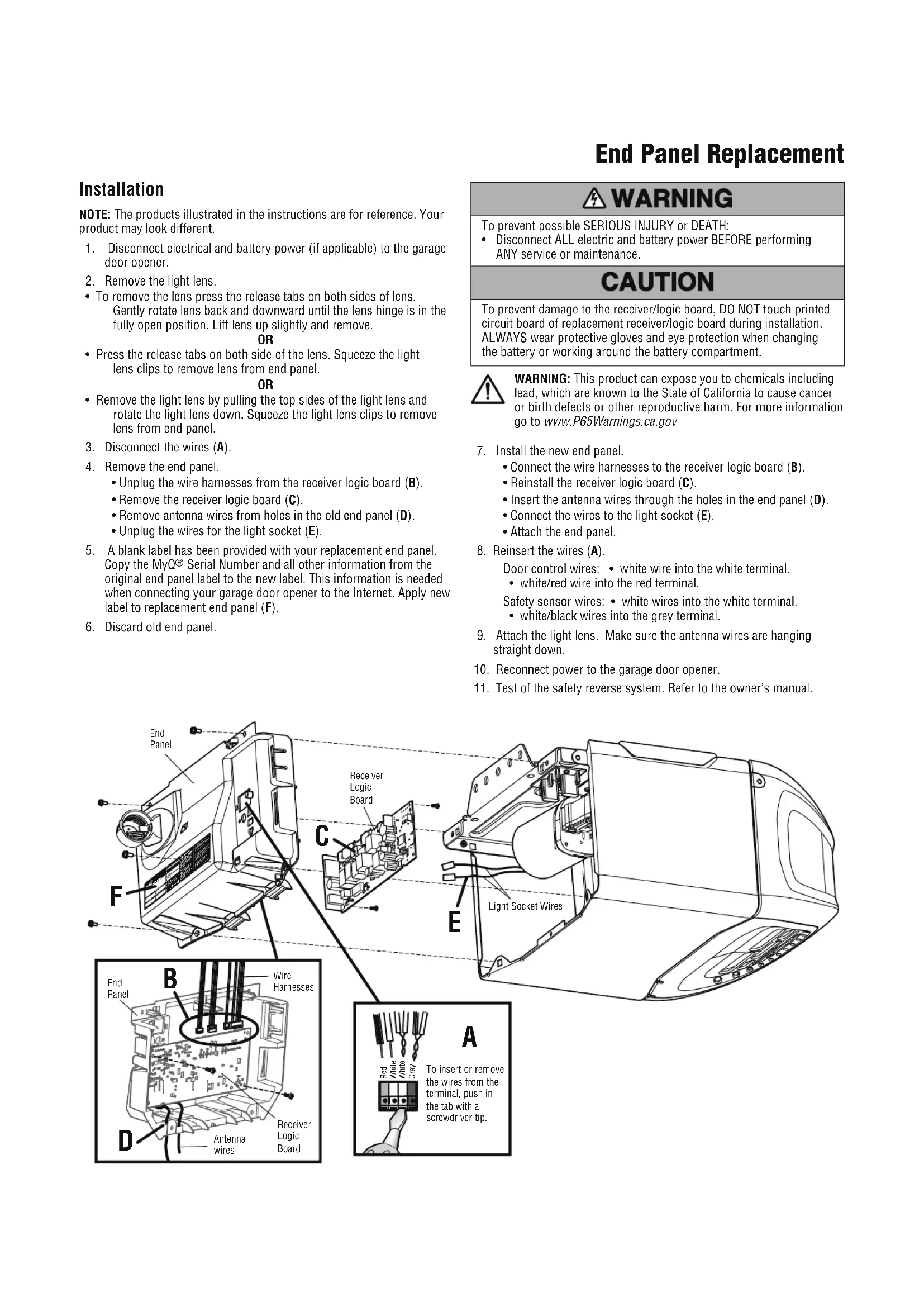 End Panel Replacement

Installation

NOTE: The products illustrated in the instructions are for reference. Your product may look different.

1. Disconnect electrical and battery power (if applicable) to the garage door opener.
2. Remove the light lens.
• To remove the lens press the release tabs on both sides of lens. Gently rotate lens back and downward until the lens hinge is in the fully open position. Lift lens up slightly and remove.
OR
• Press the release tabs on both side of the lens. Squeeze the light lens clips to remove lens from end panel.
OR
• Remove the light lens by pulling the top sides of the light lens and rotate the light lens down. Squeeze the light lens clips to remove lens from end panel.
3. Disconnect the wires (A).
4. Remove the end panel.
• Unplug the wire harnesses from the receiver logic board (B).
• Remove the receiver logic board (C).
• Remove antenna wires from holes in the old end panel (D).
• Unplug the wires for the light socket (E).
5. A blank label has been provided with your replacement end panel. Copy the MyQ® Serial Number and all other information from the original end panel label to the new label. This information is needed when connecting your garage door opener to the Internet. Apply new label to replacement end panel (F).
6. Discard old end panel.

WARNING

To prevent possible SERIOUS INJURY or DEATH:
• Disconnect ALL electric and battery power BEFORE performing ANY service or maintenance.

CAUTION

To prevent damage to the receiver/logic board, DO NOT touch printed circuit board of replacement receiver/logic board during installation. ALWAYS wear protective gloves and eye protection when changing the battery or working around the battery compartment.

WARNING: This product can expose you to chemicals including lead, which are known to the State of California to cause cancer or birth defects or other reproductive harm. For more information go to www.P65Warnings.ca.gov

7. Install the new end panel.
• Connect the wire harnesses to the receiver logic board (B).
• Reinstall the receiver logic board (C).
• Insert the antenna wires through the holes in the end panel (D).
• Connect the wires to the light socket (E).
• Attach the end panel.
8. Reinsert the wires (A).
Door control wires: • white wire into the white terminal.
• white/red wire into the red terminal.
Safety sensor wires: • white wires into the white terminal.
• white/black wires into the grey terminal.
9. Attach the light lens. Make sure the antenna wires are hanging straight down.
10. Reconnect power to the garage door opener.
11. Test of the safety reverse system. Refer to the owner's manual.

End Panel
Receiver Logic Board
C
F
E
Light Socket Wires
End Panel
B
Wire Harnesses
D
Antenna wires
Receiver Logic Board
A
Red White White Grey
To insert or remove the wires from the terminal, push in the tab with a screwdriver tip.