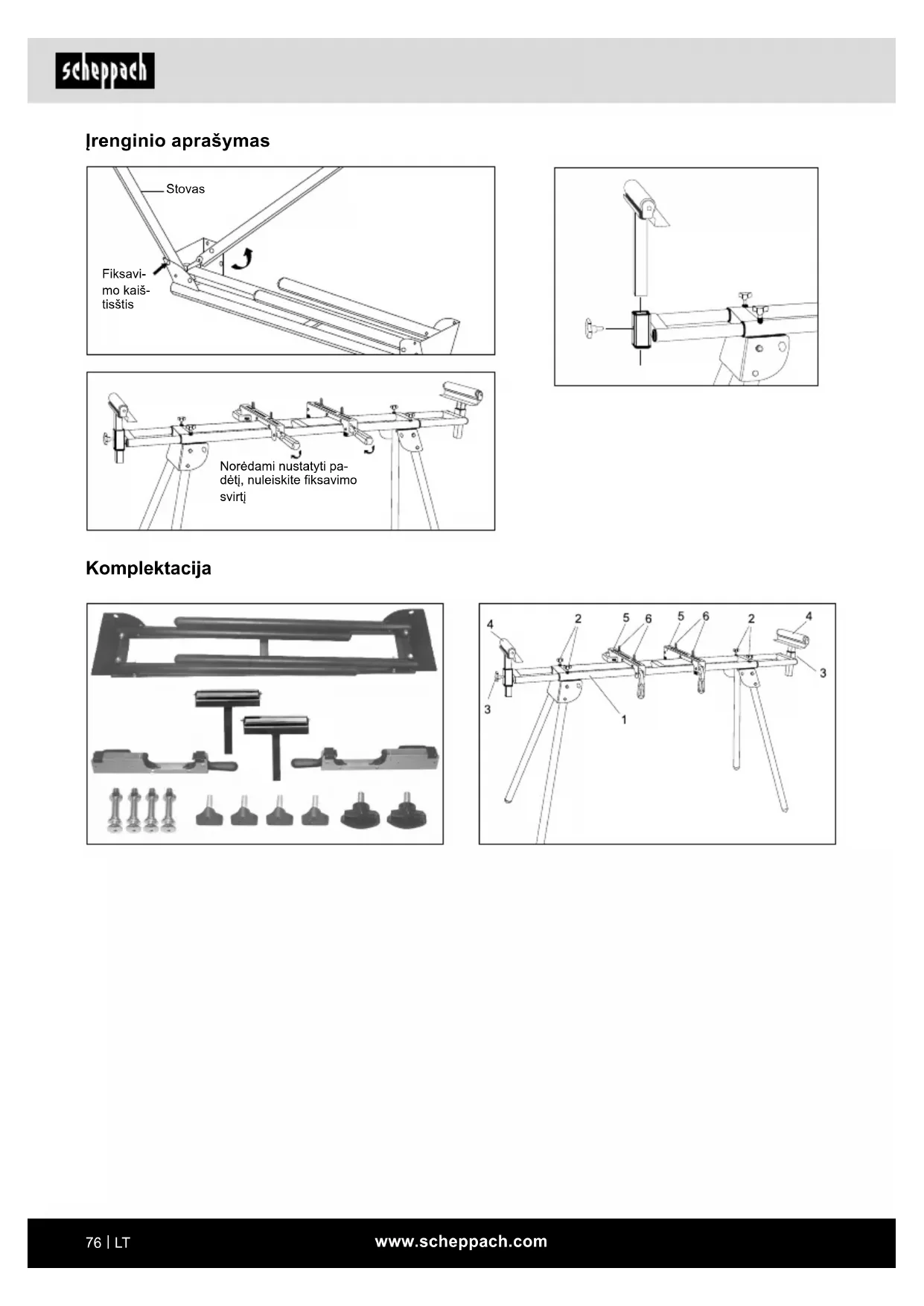 scheppach

Įrenginio aprašymas

Stovas

Fiksavimo kaištisštis

Norėdami nustatyti padėtį, nuleiskite fiksavimo svirtį

Komplektacija

4
2
5
6
5
6
2
4
3
3
1

76 | LT

www.scheppach.com