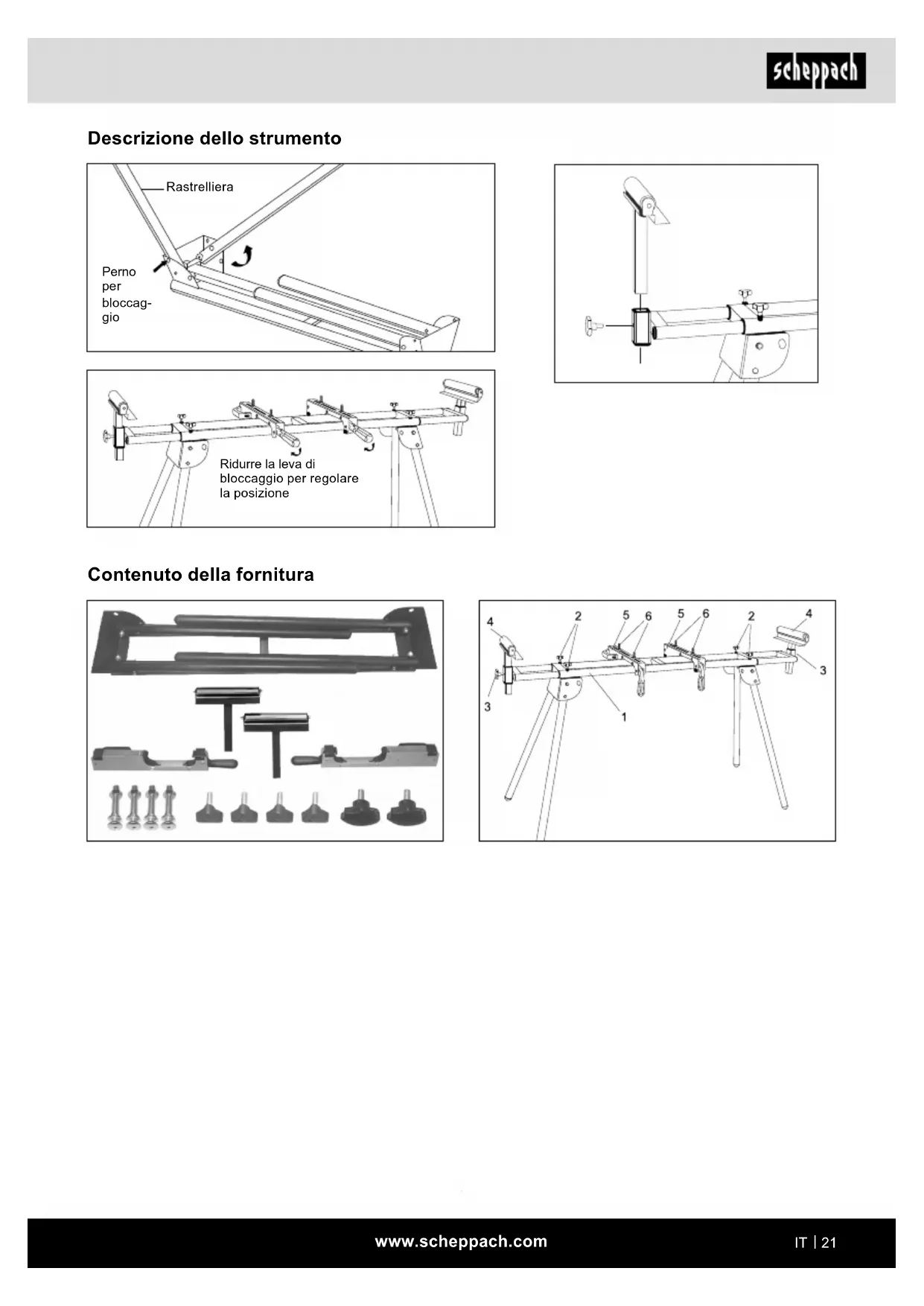 scheppach

Descrizione dello strumento

Rastrelliera

Perno per bloccaggio

Ridurre la leva di bloccaggio per regolare la posizione

Contenuto della fornitura

4
2
5
6
5
6
2
4
3
3
1

www.scheppach.com

IT | 21