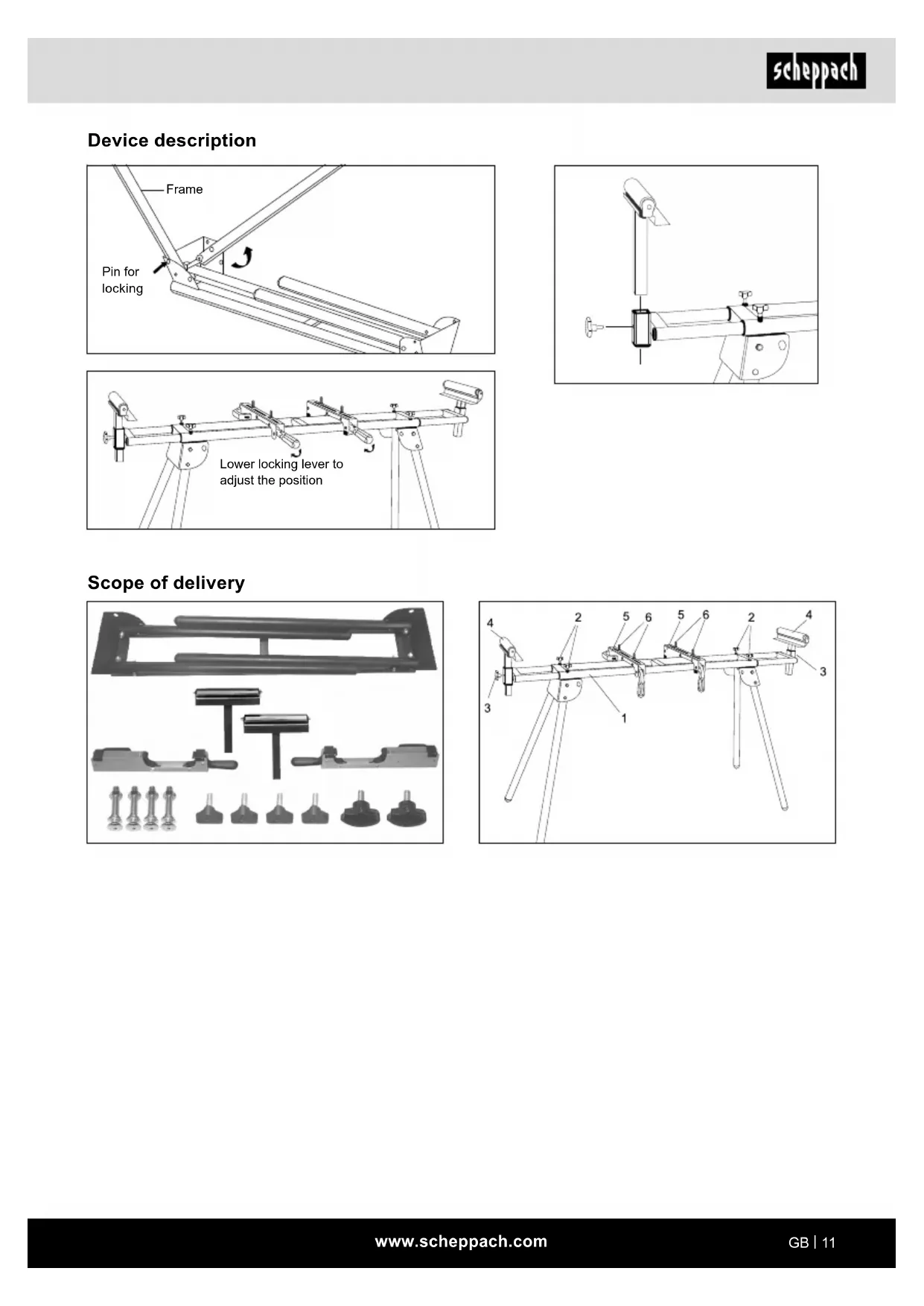 scheppach

Device description

Frame

Pin for locking

Lower locking lever to adjust the position

Scope of delivery

4
2
5
6
5
6
2
4
3
3
1

www.scheppach.com

GB | 11