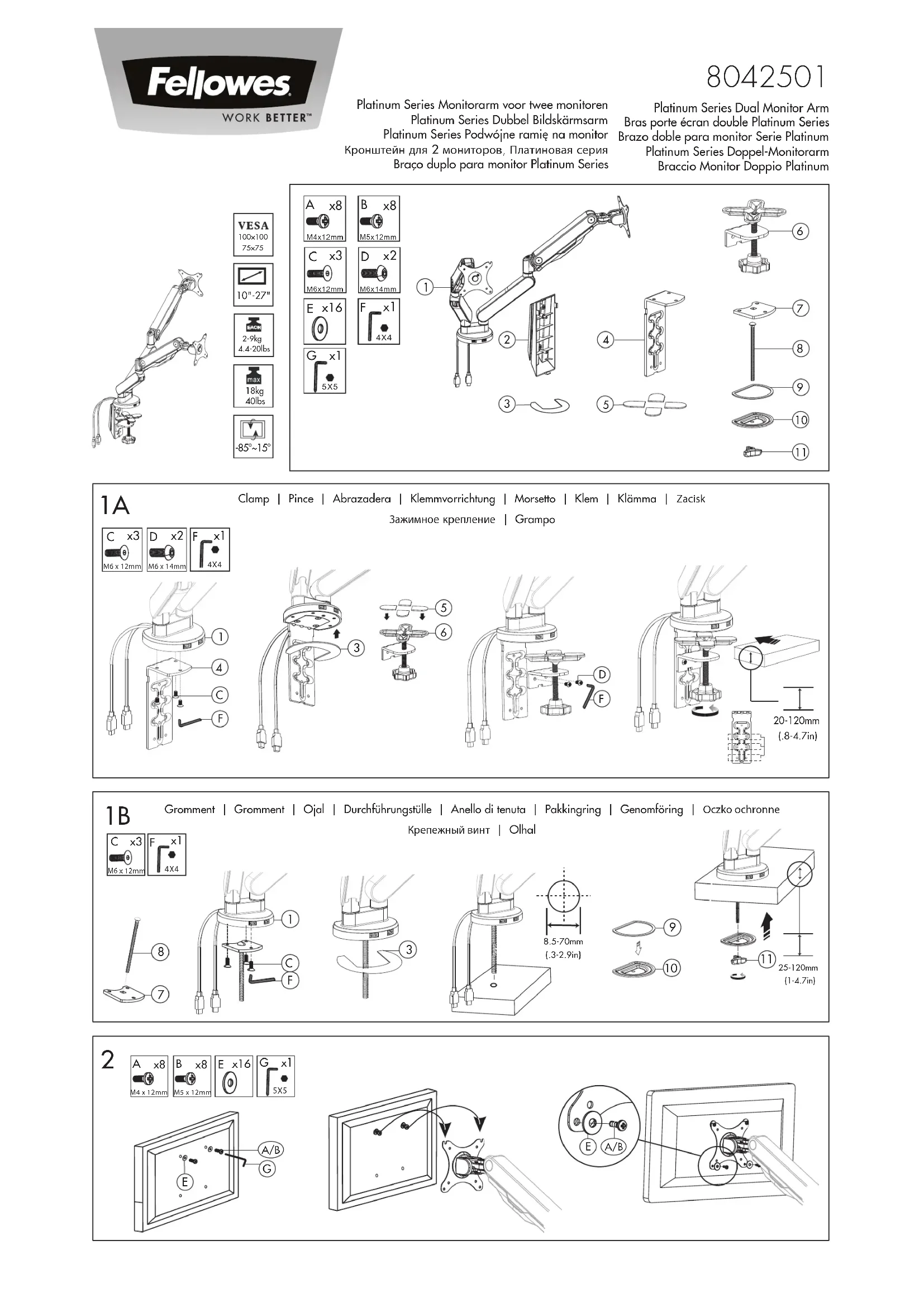 Fellowes
WORK BETTER™

8042501

Platinum Series Monitorarm voor twee monitoren
Platinum Series Dubbel Bildskärmsarm
Platinum Series Podwójne ramię na monitor
Кронштейн для 2 мониторов, Платиновая серия
Braço duplo para monitor Platinum Series

Platinum Series Dual Monitor Arm
Bras porte écran double Platinum Series
Brazo doble para monitor Serie Platinum
Platinum Series Doppel-Monitorarm
Braccio Monitor Doppio Platinum

VESA
100x100
75x75

10"-27"

2-9kg
4.4-20lbs

max
18kg
40lbs

-85°~15°

A x8 M4x12mm
B x8 M5x12mm
C x3 M6x12mm
D x2 M6x14mm
E x16
F x1 4X4
G x1 5X5

1 2 3 4 5 6 7 8 9 10 11

1A
Clamp | Pince | Abrazadera | Klemmvorrichtung | Morsetto | Klem | Klämma | Zacisk
Зажимное крепление | Grampo

C x3 M6 x 12mm
D x2 M6 x 14mm
F x1 4X4

1 4 C F 3 5 6 D F

20-120mm
(.8-4.7in)

1B
Gromment | Gromment | Ojal | Durchführungstülle | Anello di tenuta | Pakkingring | Genomföring | Oczko ochronne
Крепежный винт | Olhal

C x3 M6 x 12mm
F x1 4X4

8 7 1 C F 3

8.5-70mm
(.3-2.9in)

9 10 11

25-120mm
(1-4.7in)

2
A x8 M4 x 12mm
B x8 M5 x 12mm
E x16
G x1 5X5

A/B G E

E A/B