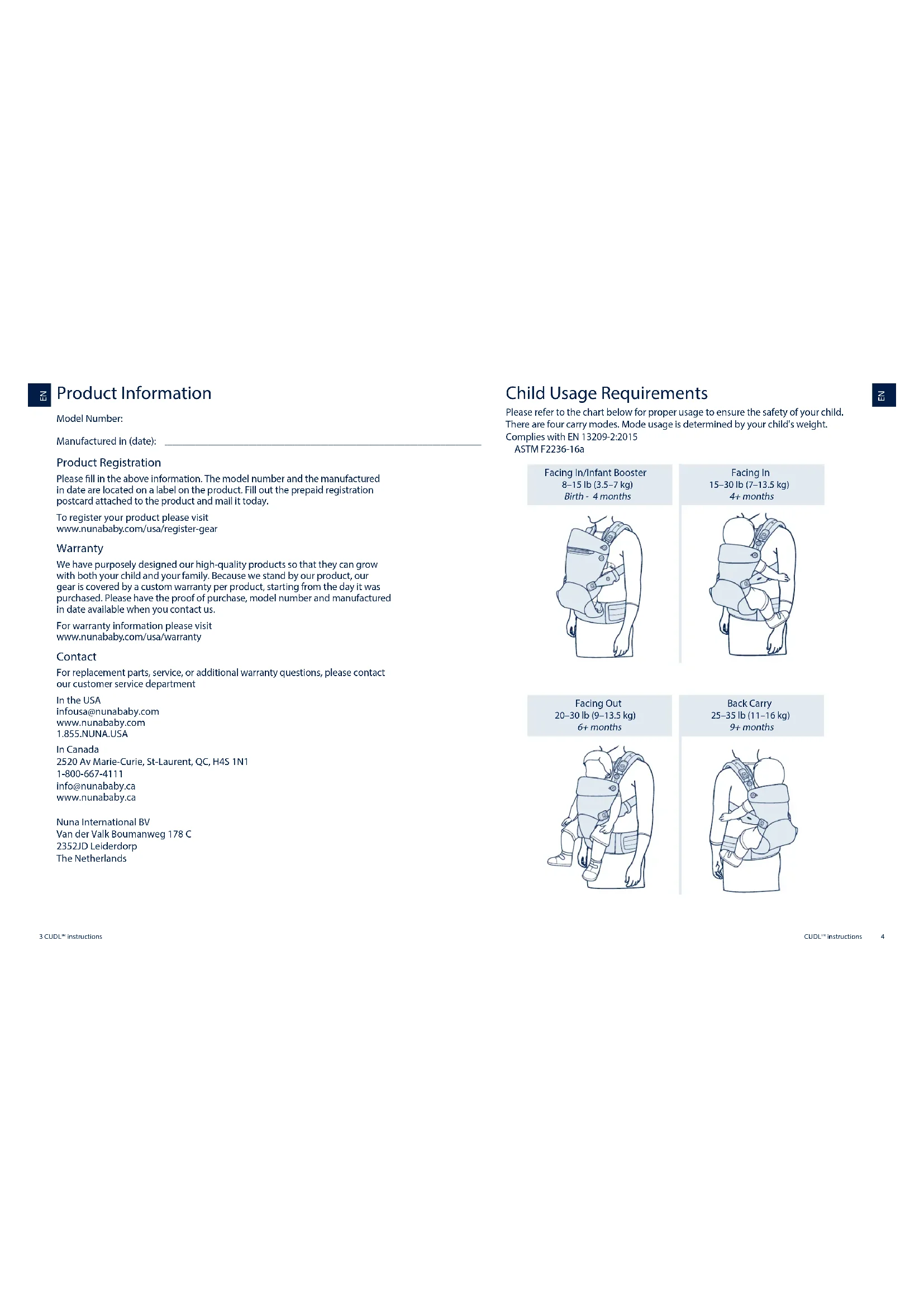 EN

Product Information

Model Number:

Manufactured in (date):

Product Registration

Please fill in the above information. The model number and the manufactured in date are located on a label on the product. Fill out the prepaid registration postcard attached to the product and mail it today.

To register your product please visit www.nunababy.com/usa/register-gear

Warranty

We have purposely designed our high-quality products so that they can grow with both your child and your family. Because we stand by our product, our gear is covered by a custom warranty per product, starting from the day it was purchased. Please have the proof of purchase, model number and manufactured in date available when you contact us.

For warranty information please visit www.nunababy.com/usa/warranty

Contact

For replacement parts, service, or additional warranty questions, please contact our customer service department

In the USA
infousa@nunababy.com
www.nunababy.com
1.855.NUNA.USA

In Canada
2520 Av Marie-Curie, St-Laurent, QC, H4S 1N1
1-800-667-4111
info@nunababy.ca
www.nunababy.ca

Nuna International BV
Van der Valk Boumanweg 178 C
2352JD Leiderdorp
The Netherlands

3 CUDL™ instructions

Child Usage Requirements

EN

Please refer to the chart below for proper usage to ensure the safety of your child. There are four carry modes. Mode usage is determined by your child's weight.
Complies with EN 13209-2:2015
ASTM F2236-16a

Facing In/Infant Booster
8–15 lb (3.5–7 kg)
Birth - 4 months

Facing In
15–30 lb (7–13.5 kg)
4+ months

Facing Out
20–30 lb (9–13.5 kg)
6+ months

Back Carry
25–35 lb (11–16 kg)
9+ months

CUDL™ instructions 4