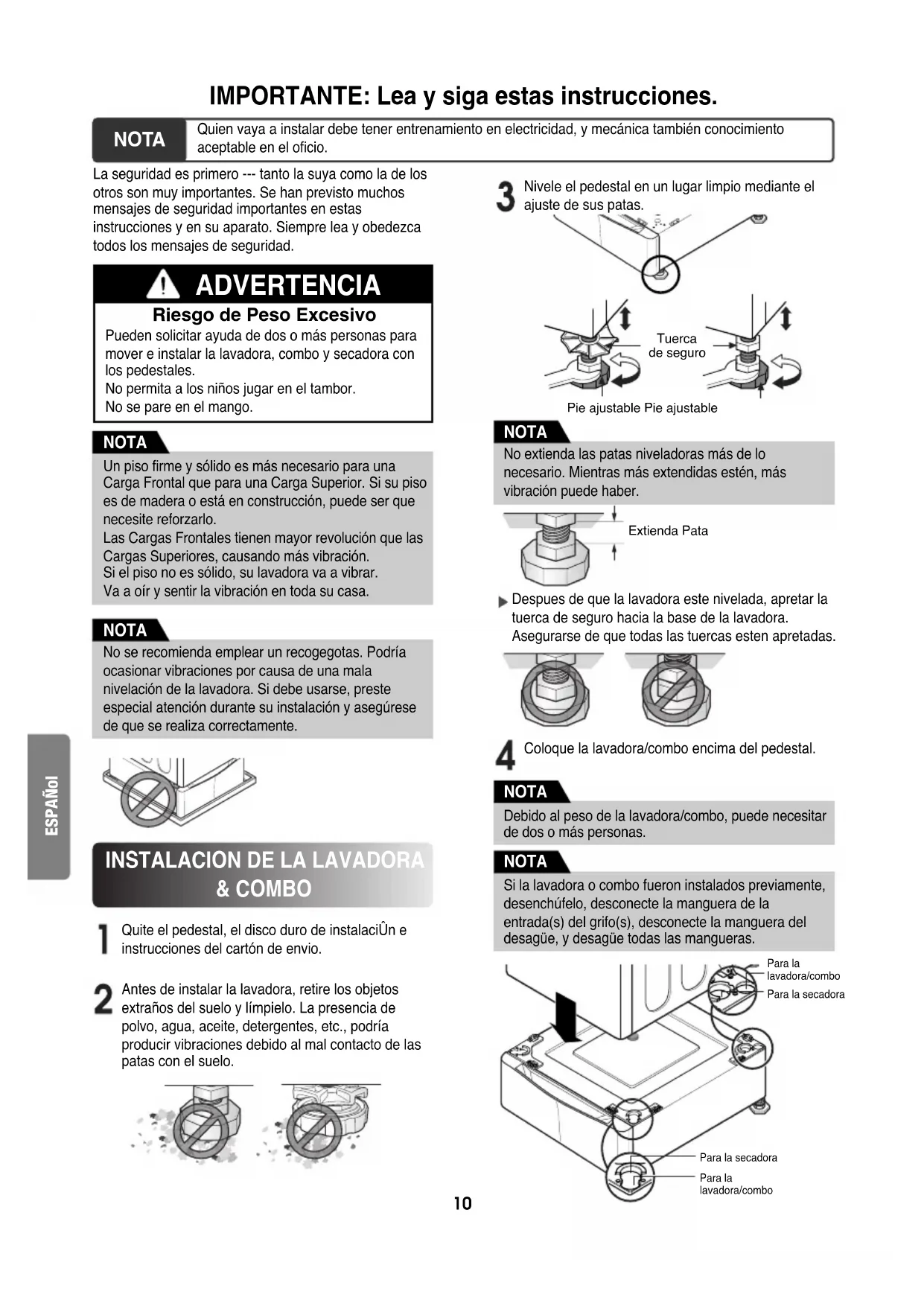 IMPORTANTE: Lea y siga estas instrucciones.

NOTA

Quien vaya a instalar debe tener entrenamiento en electricidad, y mecánica también conocimiento aceptable en el oficio.

La seguridad es primero --- tanto la suya como la de los otros son muy importantes. Se han previsto muchos mensajes de seguridad importantes en estas instrucciones y en su aparato. Siempre lea y obedezca todos los mensajes de seguridad.

ADVERTENCIA

Riesgo de Peso Excesivo

Pueden solicitar ayuda de dos o más personas para mover e instalar la lavadora, combo y secadora con los pedestales.
No permita a los niños jugar en el tambor.
No se pare en el mango.

NOTA

Un piso firme y sólido es más necesario para una Carga Frontal que para una Carga Superior. Si su piso es de madera o está en construcción, puede ser que necesite reforzarlo.
Las Cargas Frontales tienen mayor revolución que las Cargas Superiores, causando más vibración.
Si el piso no es sólido, su lavadora va a vibrar.
Va a oír y sentir la vibración en toda su casa.

NOTA

No se recomienda emplear un recogegotas. Podría ocasionar vibraciones por causa de una mala nivelación de la lavadora. Si debe usarse, preste especial atención durante su instalación y asegúrese de que se realiza correctamente.

ESPAÑol

INSTALACION DE LA LAVADORA & COMBO

1 Quite el pedestal, el disco duro de instalaciÛn e instrucciones del cartón de envio.

2 Antes de instalar la lavadora, retire los objetos extraños del suelo y límpielo. La presencia de polvo, agua, aceite, detergentes, etc., podría producir vibraciones debido al mal contacto de las patas con el suelo.

3 Nivele el pedestal en un lugar limpio mediante el ajuste de sus patas.

Tuerca de seguro

Pie ajustable Pie ajustable

NOTA

No extienda las patas niveladoras más de lo necesario. Mientras más extendidas estén, más vibración puede haber.

Extienda Pata

Despues de que la lavadora este nivelada, apretar la tuerca de seguro hacia la base de la lavadora. Asegurarse de que todas las tuercas esten apretadas.

4 Coloque la lavadora/combo encima del pedestal.

NOTA

Debido al peso de la lavadora/combo, puede necesitar de dos o más personas.

NOTA

Si la lavadora o combo fueron instalados previamente, desenchúfelo, desconecte la manguera de la entrada(s) del grifo(s), desconecte la manguera del desagüe, y desagüe todas las mangueras.

Para la lavadora/combo
Para la secadora
Para la secadora
Para la lavadora/combo

10