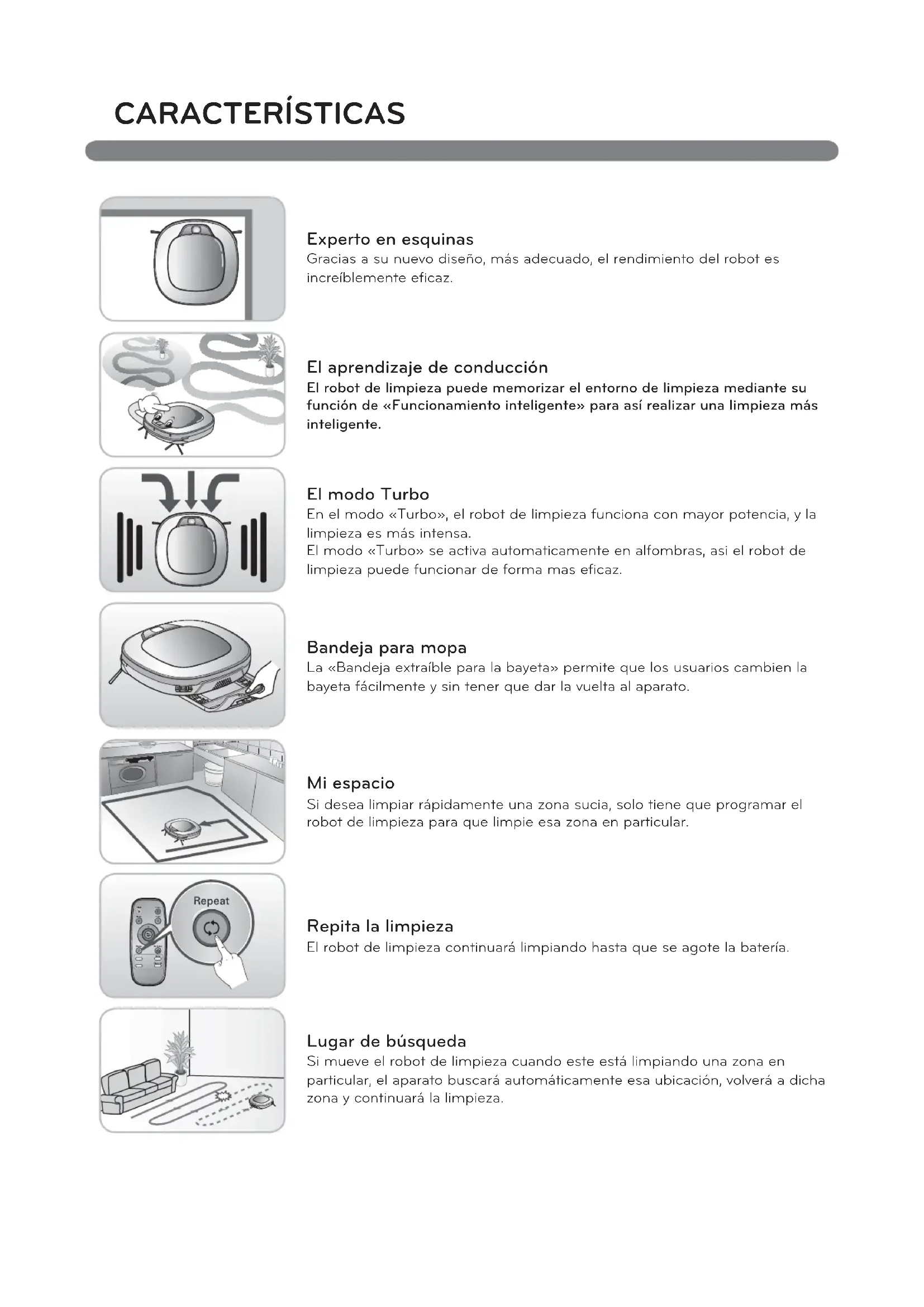 CARACTERÍSTICAS

Experto en esquinas
Gracias a su nuevo diseño, más adecuado, el rendimiento del robot es increíblemente eficaz.

El aprendizaje de conducción
El robot de limpieza puede memorizar el entorno de limpieza mediante su función de «Funcionamiento inteligente» para así realizar una limpieza más inteligente.

El modo Turbo
En el modo «Turbo», el robot de limpieza funciona con mayor potencia, y la limpieza es más intensa.
El modo «Turbo» se activa automaticamente en alfombras, asi el robot de limpieza puede funcionar de forma mas eficaz.

Bandeja para mopa
La «Bandeja extraíble para la bayeta» permite que los usuarios cambien la bayeta fácilmente y sin tener que dar la vuelta al aparato.

Mi espacio
Si desea limpiar rápidamente una zona sucia, solo tiene que programar el robot de limpieza para que limpie esa zona en particular.

Repeat

Repita la limpieza
El robot de limpieza continuará limpiando hasta que se agote la batería.

Lugar de búsqueda
Si mueve el robot de limpieza cuando este está limpiando una zona en particular, el aparato buscará automáticamente esa ubicación, volverá a dicha zona y continuará la limpieza.