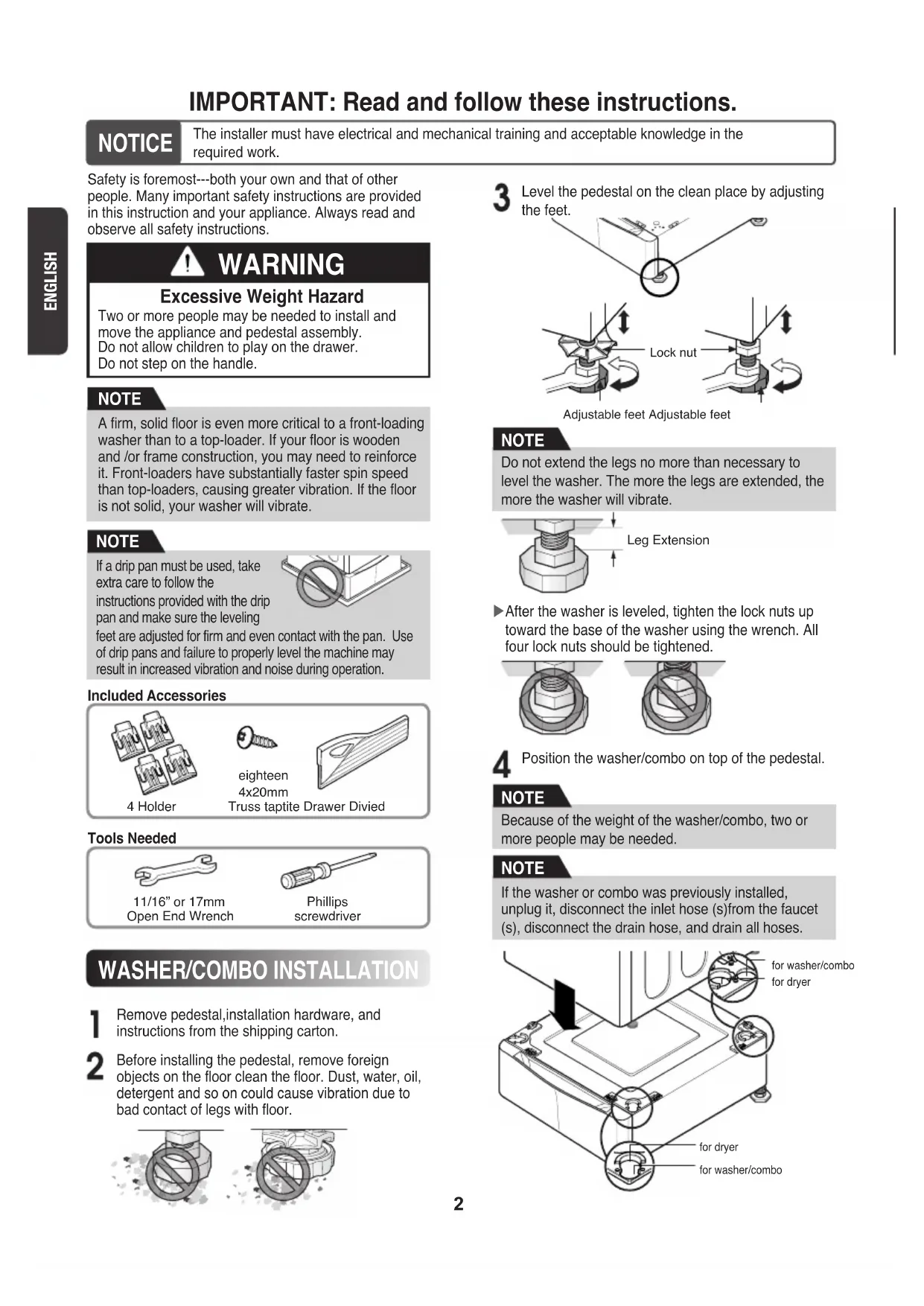 IMPORTANT: Read and follow these instructions.

NOTICE The installer must have electrical and mechanical training and acceptable knowledge in the required work.

ENGLISH

Safety is foremost---both your own and that of other people. Many important safety instructions are provided in this instruction and your appliance. Always read and observe all safety instructions.

WARNING

Excessive Weight Hazard
Two or more people may be needed to install and move the appliance and pedestal assembly.
Do not allow children to play on the drawer.
Do not step on the handle.

NOTE
A firm, solid floor is even more critical to a front-loading washer than to a top-loader. If your floor is wooden and /or frame construction, you may need to reinforce it. Front-loaders have substantially faster spin speed than top-loaders, causing greater vibration. If the floor is not solid, your washer will vibrate.

NOTE
If a drip pan must be used, take extra care to follow the instructions provided with the drip pan and make sure the leveling feet are adjusted for firm and even contact with the pan. Use of drip pans and failure to properly level the machine may result in increased vibration and noise during operation.

Included Accessories

4 Holder
eighteen 4x20mm Truss taptite
Drawer Divied

Tools Needed

11/16" or 17mm Open End Wrench
Phillips screwdriver

WASHER/COMBO INSTALLATION

1 Remove pedestal,installation hardware, and instructions from the shipping carton.

2 Before installing the pedestal, remove foreign objects on the floor clean the floor. Dust, water, oil, detergent and so on could cause vibration due to bad contact of legs with floor.

3 Level the pedestal on the clean place by adjusting the feet.

Lock nut

Adjustable feet Adjustable feet

NOTE
Do not extend the legs no more than necessary to level the washer. The more the legs are extended, the more the washer will vibrate.

Leg Extension

▶After the washer is leveled, tighten the lock nuts up toward the base of the washer using the wrench. All four lock nuts should be tightened.

4 Position the washer/combo on top of the pedestal.

NOTE
Because of the weight of the washer/combo, two or more people may be needed.

NOTE
If the washer or combo was previously installed, unplug it, disconnect the inlet hose (s)from the faucet (s), disconnect the drain hose, and drain all hoses.

for washer/combo
for dryer

for dryer
for washer/combo

2