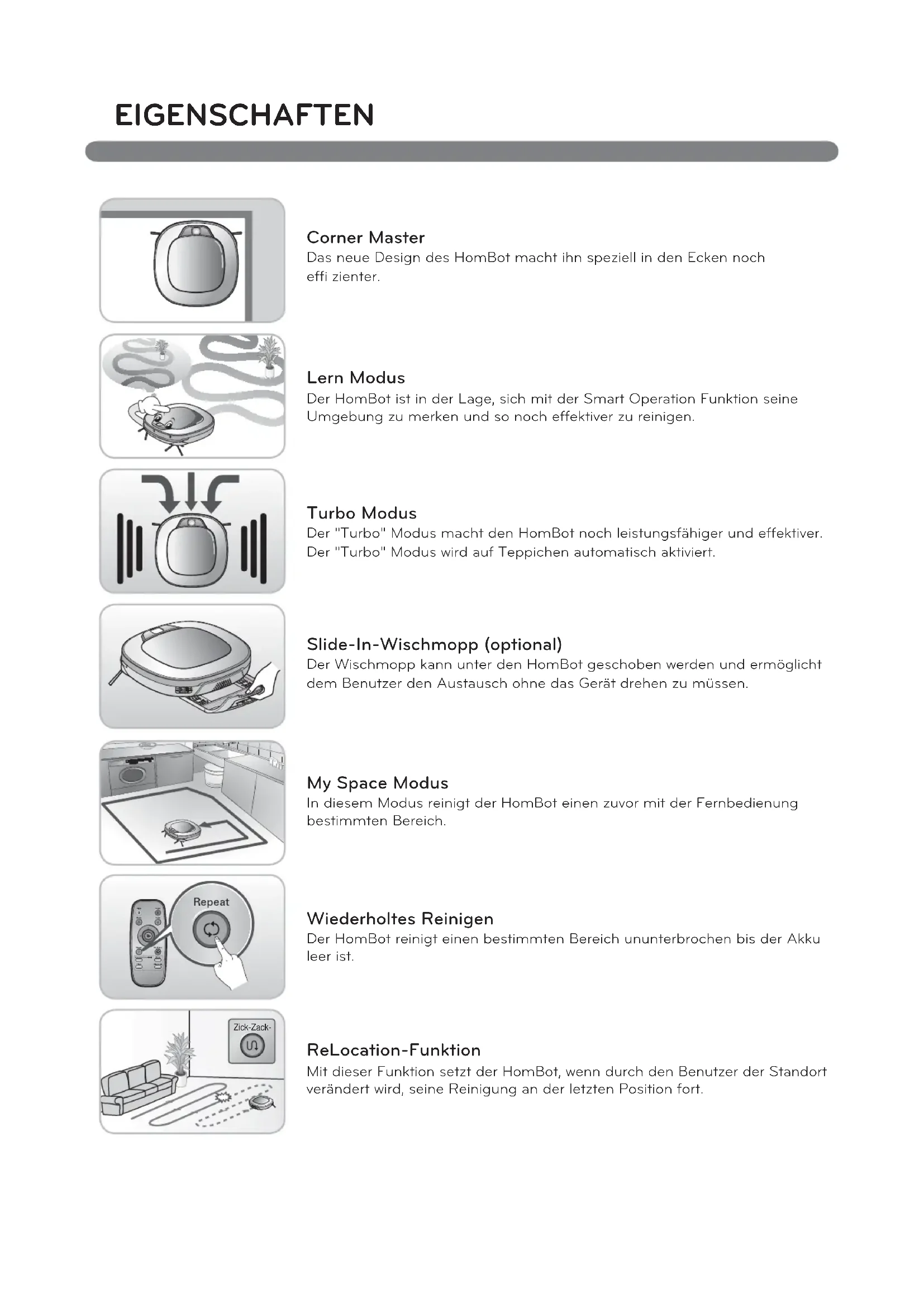 EIGENSCHAFTEN

Corner Master
Das neue Design des HomBot macht ihn speziell in den Ecken noch effi zienter.

Lern Modus
Der HomBot ist in der Lage, sich mit der Smart Operation Funktion seine Umgebung zu merken und so noch effektiver zu reinigen.

Turbo Modus
Der "Turbo" Modus macht den HomBot noch leistungsfähiger und effektiver. Der "Turbo" Modus wird auf Teppichen automatisch aktiviert.

Slide-In-Wischmopp (optional)
Der Wischmopp kann unter den HomBot geschoben werden und ermöglicht dem Benutzer den Austausch ohne das Gerät drehen zu müssen.

My Space Modus
In diesem Modus reinigt der HomBot einen zuvor mit der Fernbedienung bestimmten Bereich.

Repeat

Wiederholtes Reinigen
Der HomBot reinigt einen bestimmten Bereich ununterbrochen bis der Akku leer ist.

Zick-Zack-

ReLocation-Funktion
Mit dieser Funktion setzt der HomBot, wenn durch den Benutzer der Standort verändert wird, seine Reinigung an der letzten Position fort.