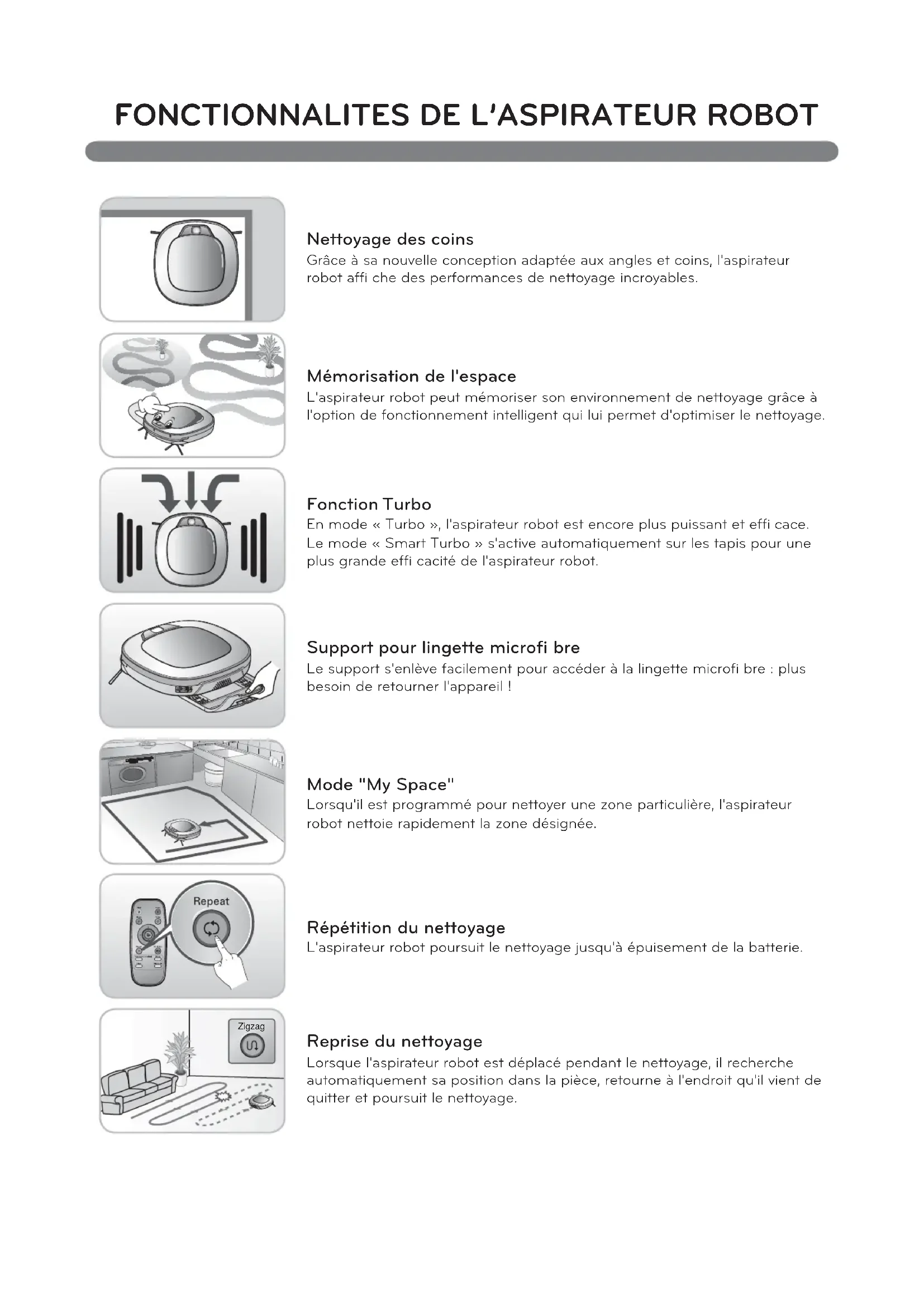 FONCTIONNALITES DE L'ASPIRATEUR ROBOT

Nettoyage des coins
Grâce à sa nouvelle conception adaptée aux angles et coins, l'aspirateur robot affi che des performances de nettoyage incroyables.

Mémorisation de l'espace
L'aspirateur robot peut mémoriser son environnement de nettoyage grâce à l'option de fonctionnement intelligent qui lui permet d'optimiser le nettoyage.

Fonction Turbo
En mode « Turbo », l'aspirateur robot est encore plus puissant et effi cace. Le mode « Smart Turbo » s'active automatiquement sur les tapis pour une plus grande effi cacité de l'aspirateur robot.

Support pour lingette microfi bre
Le support s'enlève facilement pour accéder à la lingette microfi bre : plus besoin de retourner l'appareil !

Mode "My Space"
Lorsqu'il est programmé pour nettoyer une zone particulière, l'aspirateur robot nettoie rapidement la zone désignée.

Repeat

Répétition du nettoyage
L'aspirateur robot poursuit le nettoyage jusqu'à épuisement de la batterie.

Zigzag

Reprise du nettoyage
Lorsque l'aspirateur robot est déplacé pendant le nettoyage, il recherche automatiquement sa position dans la pièce, retourne à l'endroit qu'il vient de quitter et poursuit le nettoyage.