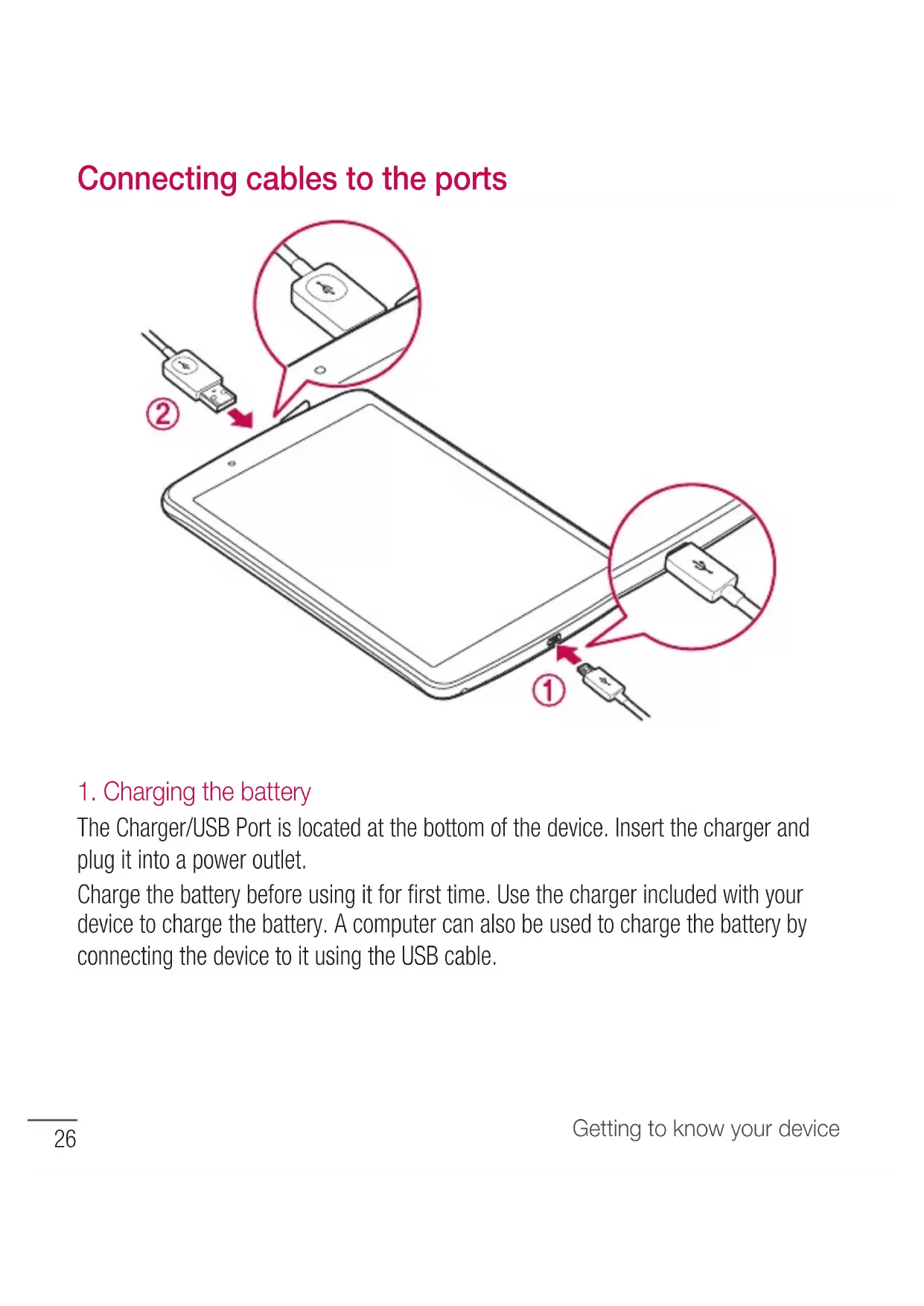 Connecting cables to the ports

②

①

1. Charging the battery

The Charger/USB Port is located at the bottom of the device. Insert the charger and plug it into a power outlet.

Charge the battery before using it for first time. Use the charger included with your device to charge the battery. A computer can also be used to charge the battery by connecting the device to it using the USB cable.

26

Getting to know your device