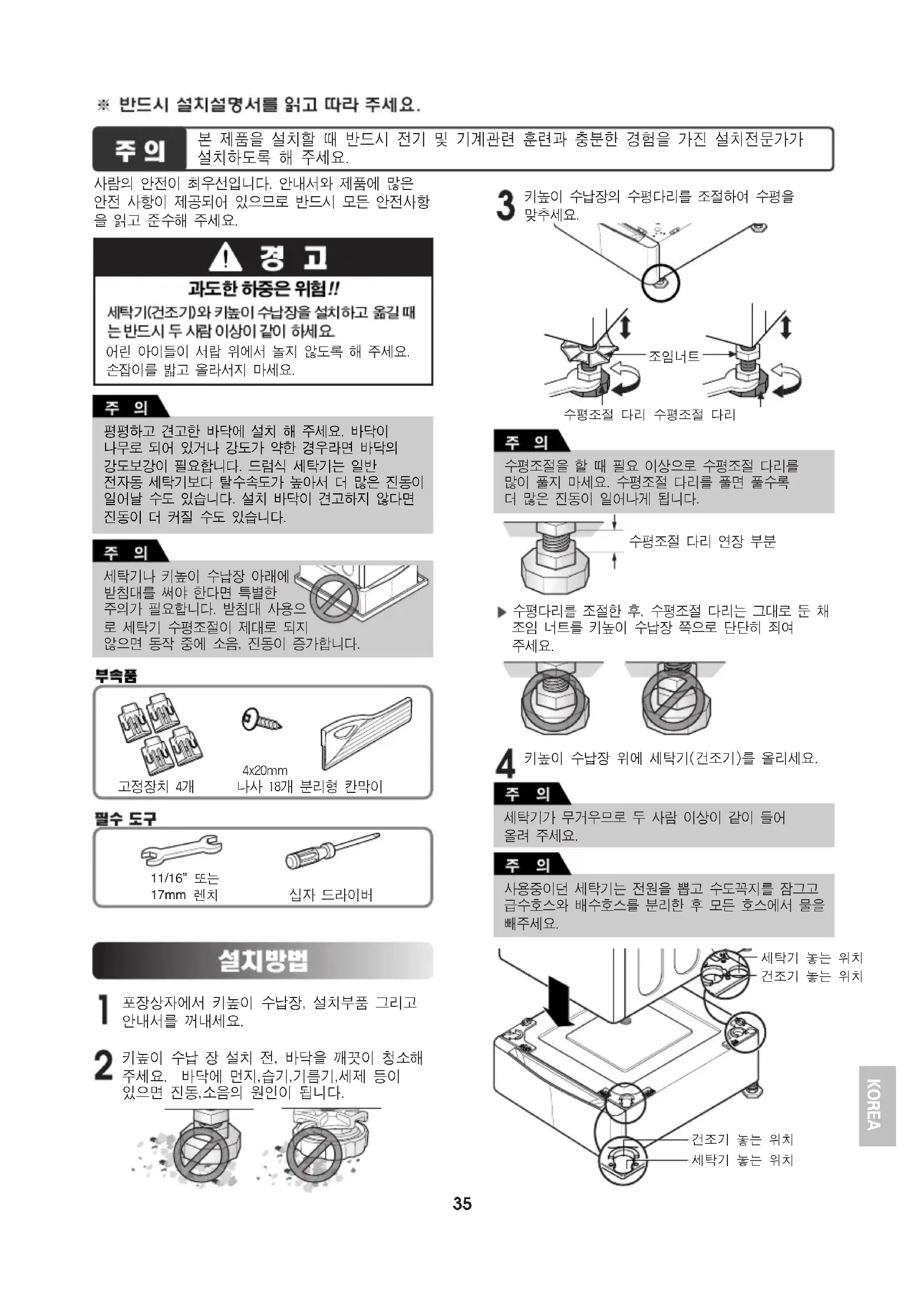 ※ 반드시 설치설명서를 읽고 따라 주세요.

주 의

본 제품을 설치할 때 반드시 전기 및 기계관련 훈련과 충분한 경험을 가진 설치전문가가 설치하도록 해 주세요.

사람의 안전이 최우선입니다. 안내서와 제품에 많은 안전 사항이 제공되어 있으므로 반드시 모든 안전사항을 읽고 준수해 주세요.

경 고

과도한 하중은 위험!!

세탁기(건조기)와 키높이 수납장을 설치하고 옮길 때는 반드시 두 사람 이상이 같이 하세요.

어린 아이들이 서랍 위에서 놀지 않도록 해 주세요. 손잡이를 밟고 올라서지 마세요.

주 의

평평하고 견고한 바닥에 설치 해 주세요. 바닥이 나무로 되어 있거나 강도가 약한 경우라면 바닥의 강도보강이 필요합니다. 드럼식 세탁기는 일반 전자동 세탁기보다 탈수속도가 높아서 더 많은 진동이 일어날 수도 있습니다. 설치 바닥이 견고하지 않다면 진동이 더 커질 수도 있습니다.

주 의

세탁기나 키높이 수납장 아래에 받침대를 써야 한다면 특별한 주의가 필요합니다. 받침대 사용으로 세탁기 수평조절이 제대로 되지 않으면 동작 중에 소음, 진동이 증가합니다.

부속품

고정장치 4개

4x20mm 나사 18개

분리형 칸막이

필수 도구

11/16" 또는 17mm 렌치

십자 드라이버

설치방법

1 포장상자에서 키높이 수납장, 설치부품 그리고 안내서를 꺼내세요.

2 키높이 수납 장 설치 전, 바닥을 깨끗이 청소해 주세요. 바닥에 먼지,습기,기름기,세제 등이 있으면 진동,소음의 원인이 됩니다.

3 키높이 수납장의 수평다리를 조절하여 수평을 맞추세요.

조임너트

수평조절 다리

수평조절 다리

주 의

수평조절을 할 때 필요 이상으로 수평조절 다리를 많이 풀지 마세요. 수평조절 다리를 풀면 풀수록 더 많은 진동이 일어나게 됩니다.

수평조절 다리 연장 부분

▶ 수평다리를 조절한 후, 수평조절 다리는 그대로 둔 채 조임 너트를 키높이 수납장 쪽으로 단단히 죄여 주세요.

4 키높이 수납장 위에 세탁기(건조기)를 올리세요.

주 의

세탁기가 무거우므로 두 사람 이상이 같이 들어 올려 주세요.

주 의

사용중이던 세탁기는 전원을 뽑고 수도꼭지를 잠그고 급수호스와 배수호스를 분리한 후 모든 호스에서 물을 빼주세요.

세탁기 놓는 위치

건조기 놓는 위치

건조기 놓는 위치

세탁기 놓는 위치

KOREA

35