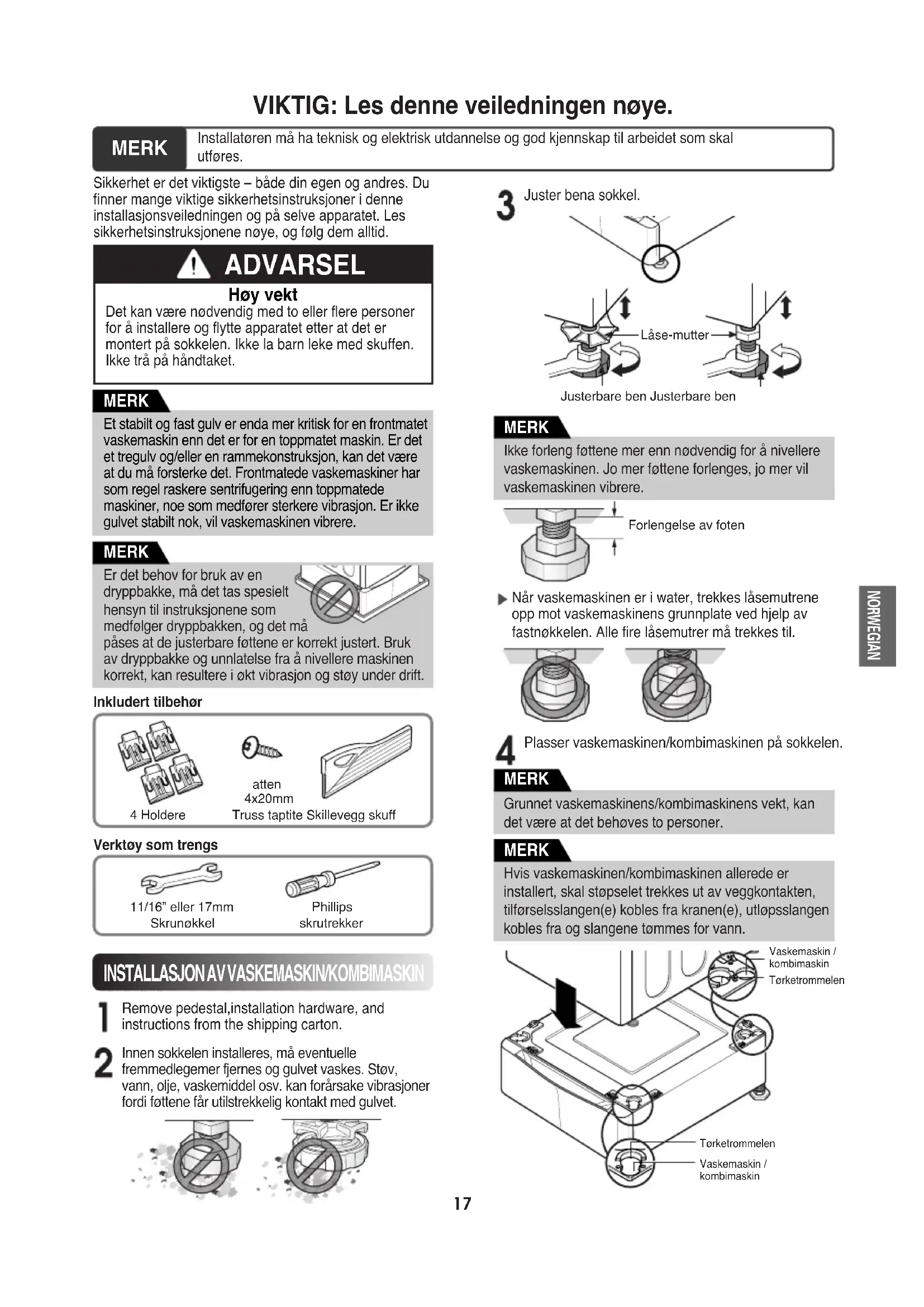 VIKTIG: Les denne veiledningen nøye.

MERK Installatøren må ha teknisk og elektrisk utdannelse og god kjennskap til arbeidet som skal utføres.

Sikkerhet er det viktigste – både din egen og andres. Du finner mange viktige sikkerhetsinstruksjoner i denne installasjonsveiledningen og på selve apparatet. Les sikkerhetsinstruksjonene nøye, og følg dem alltid.

ADVARSEL

Høy vekt

Det kan være nødvendig med to eller flere personer for å installere og flytte apparatet etter at det er montert på sokkelen. Ikke la barn leke med skuffen. Ikke trå på håndtaket.

MERK

Et stabilt og fast gulv er enda mer kritisk for en frontmatet vaskemaskin enn det er for en toppmatet maskin. Er det et tregulv og/eller en rammekonstruksjon, kan det være at du må forsterke det. Frontmatede vaskemaskiner har som regel raskere sentrifugering enn toppmatede maskiner, noe som medfører sterkere vibrasjon. Er ikke gulvet stabilt nok, vil vaskemaskinen vibrere.

MERK

Er det behov for bruk av en dryppbakke, må det tas spesielt hensyn til instruksjonene som medfølger dryppbakken, og det må påses at de justerbare føttene er korrekt justert. Bruk av dryppbakke og unnlatelse fra å nivellere maskinen korrekt, kan resultere i økt vibrasjon og støy under drift.

Inkludert tilbehør

4 Holdere

atten 4x20mm Truss taptite

Skillevegg skuff

Verktøy som trengs

11/16" eller 17mm Skrunøkkel

Phillips skrutrekker

INSTALLASJON AV VASKEMASKIN/KOMBIMASKIN

1 Remove pedestal,installation hardware, and instructions from the shipping carton.

2 Innen sokkelen installeres, må eventuelle fremmedlegemer fjernes og gulvet vaskes. Støv, vann, olje, vaskemiddel osv. kan forårsake vibrasjoner fordi føttene får utilstrekkelig kontakt med gulvet.

3 Juster bena sokkel.

Låse-mutter

Justerbare ben Justerbare ben

MERK

Ikke forleng føttene mer enn nødvendig for å nivellere vaskemaskinen. Jo mer føttene forlenges, jo mer vil vaskemaskinen vibrere.

Forlengelse av foten

▶ Når vaskemaskinen er i water, trekkes låsemutrene opp mot vaskemaskinens grunnplate ved hjelp av fastnøkkelen. Alle fire låsemutrer må trekkes til.

4 Plasser vaskemaskinen/kombimaskinen på sokkelen.

MERK

Grunnet vaskemaskinens/kombimaskinens vekt, kan det være at det behøves to personer.

MERK

Hvis vaskemaskinen/kombimaskinen allerede er installert, skal støpselet trekkes ut av veggkontakten, tilførselsslangen(e) kobles fra kranen(e), utløpsslangen kobles fra og slangene tømmes for vann.

Vaskemaskin / kombimaskin

Tørketrommelen

Tørketrommelen

Vaskemaskin / kombimaskin

NORWEGIAN

17