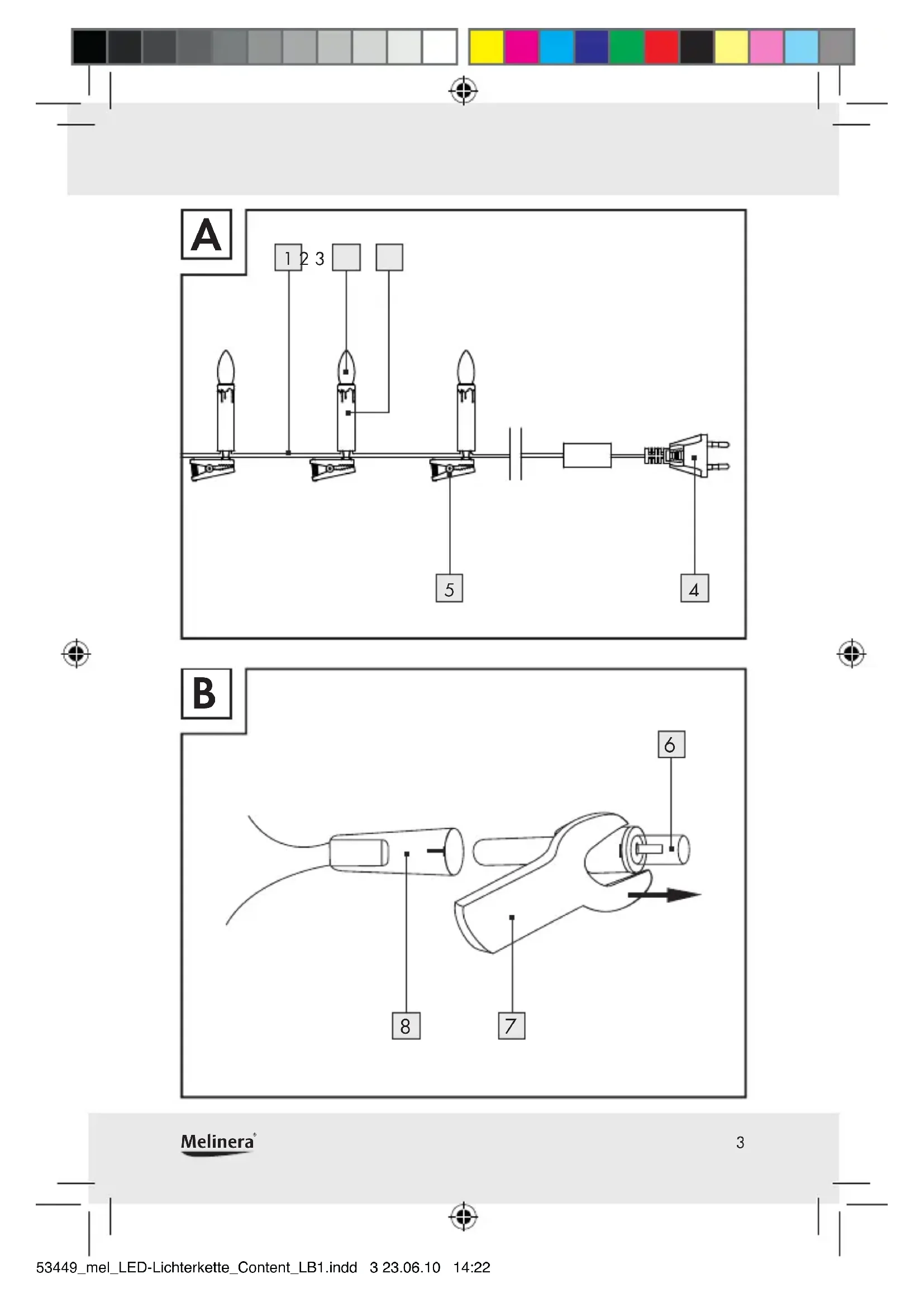 A

1 2 3

5

4

B

6

8

7

Melinera®

3

53449_mel_LED-Lichterkette_Content_LB1.indd 3 23.06.10 14:22