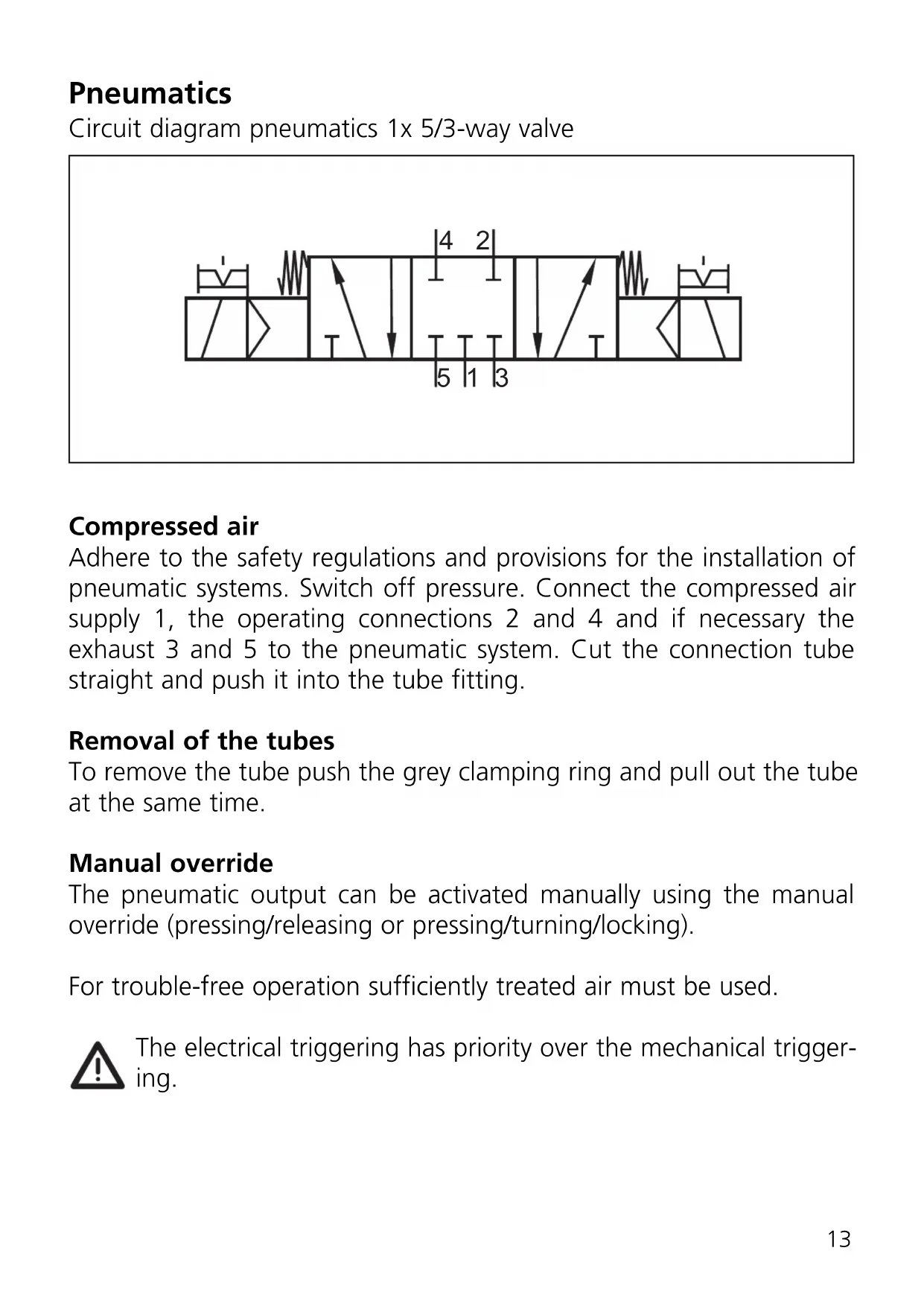 Pneumatics
Circuit diagram pneumatics 1x 5/3-way valve

4 2
5 1 3

Compressed air
Adhere to the safety regulations and provisions for the installation of pneumatic systems. Switch off pressure. Connect the compressed air supply 1, the operating connections 2 and 4 and if necessary the exhaust 3 and 5 to the pneumatic system. Cut the connection tube straight and push it into the tube fitting.

Removal of the tubes
To remove the tube push the grey clamping ring and pull out the tube at the same time.

Manual override
The pneumatic output can be activated manually using the manual override (pressing/releasing or pressing/turning/locking).

For trouble-free operation sufficiently treated air must be used.

The electrical triggering has priority over the mechanical triggering.

13