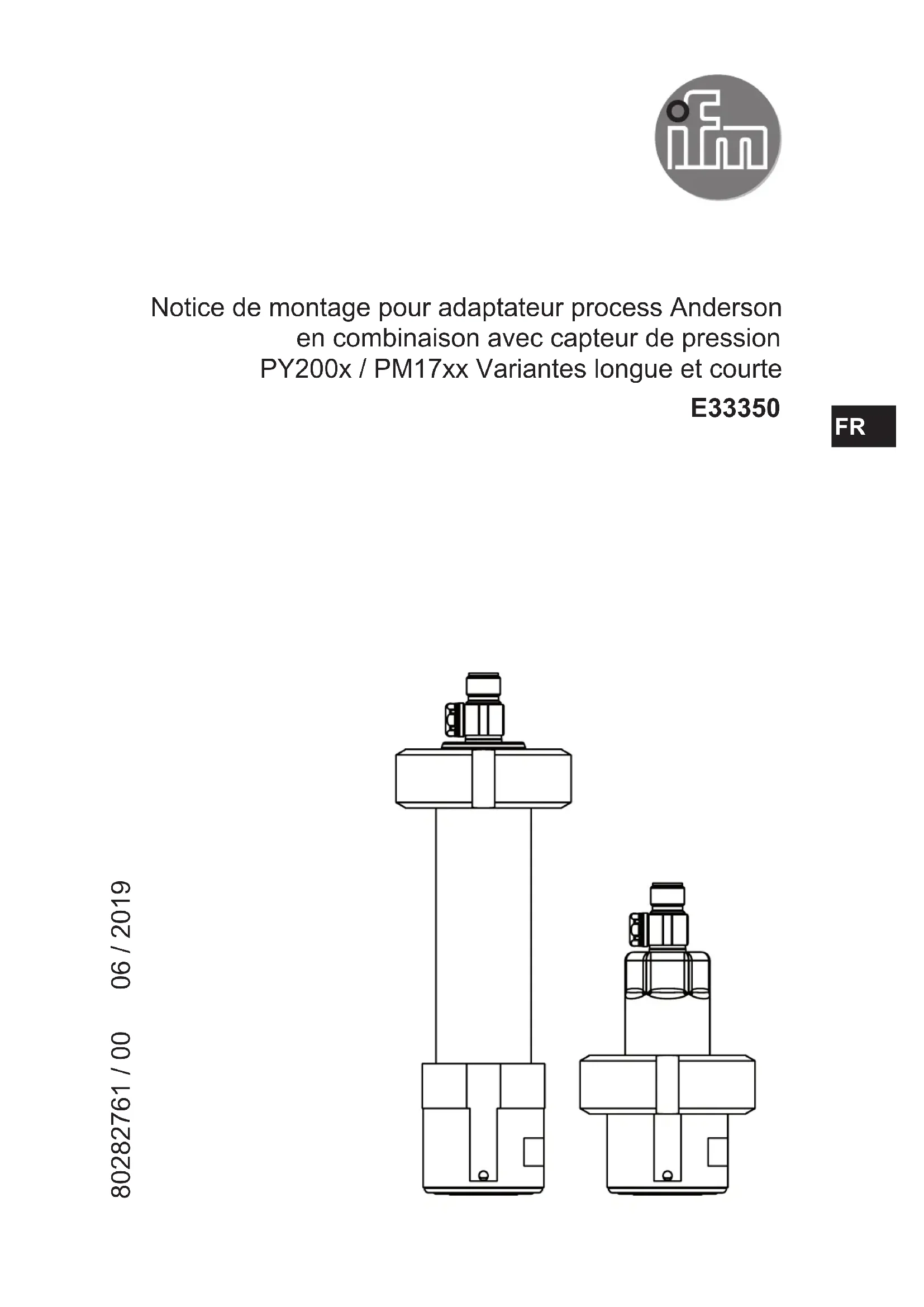 ifm

Notice de montage pour adaptateur process Anderson en combinaison avec capteur de pression PY200x / PM17xx Variantes longue et courte

E33350

FR

80282761 / 00 06 / 2019