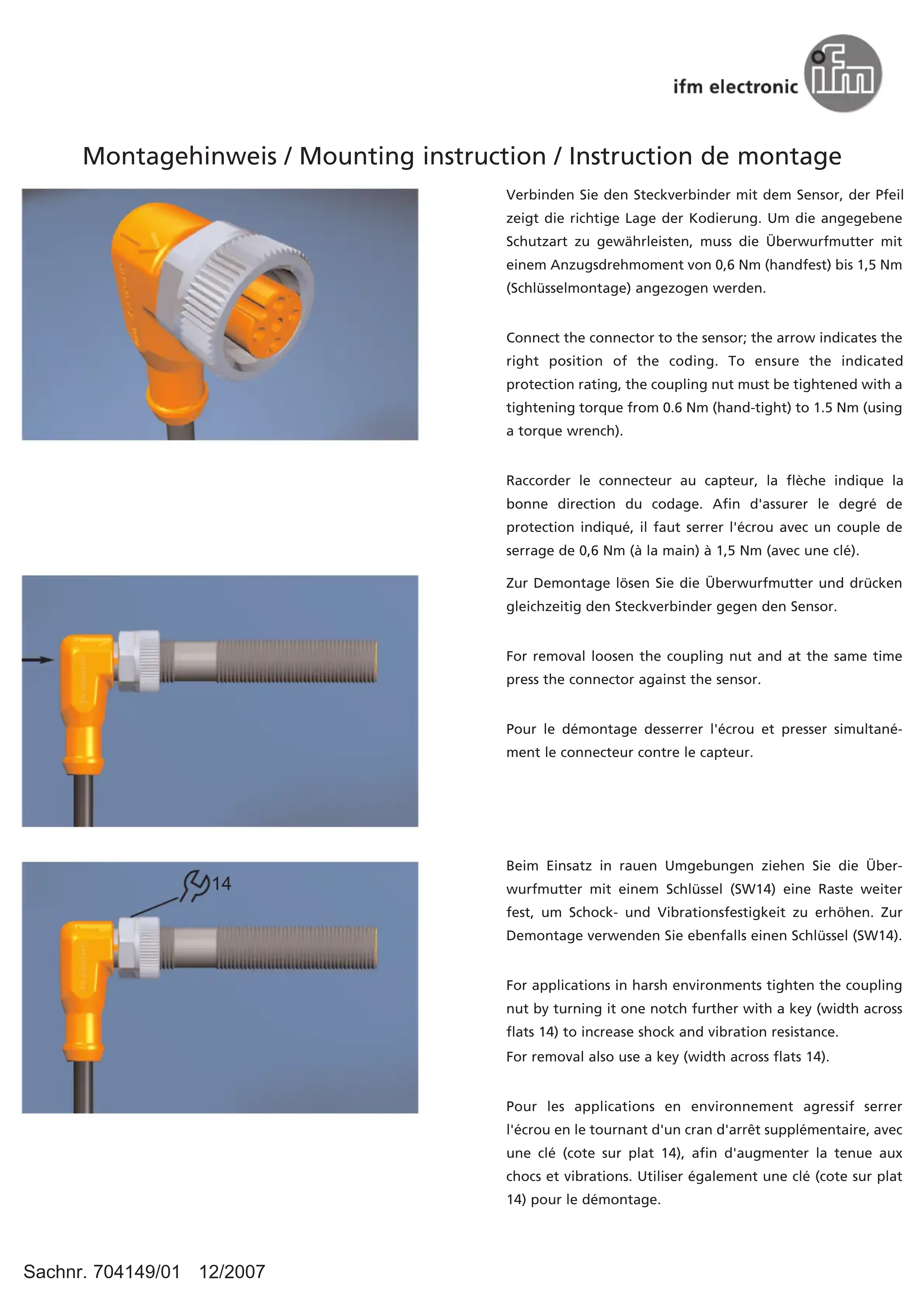 ifm electronic

ifm

Montagehinweis / Mounting instruction / Instruction de montage

Verbinden Sie den Steckverbinder mit dem Sensor, der Pfeil zeigt die richtige Lage der Kodierung. Um die angegebene Schutzart zu gewährleisten, muss die Überwurfmutter mit einem Anzugsdrehmoment von 0,6 Nm (handfest) bis 1,5 Nm (Schlüsselmontage) angezogen werden.

Connect the connector to the sensor; the arrow indicates the right position of the coding. To ensure the indicated protection rating, the coupling nut must be tightened with a tightening torque from 0.6 Nm (hand-tight) to 1.5 Nm (using a torque wrench).

Raccorder le connecteur au capteur, la flèche indique la bonne direction du codage. Afin d'assurer le degré de protection indiqué, il faut serrer l'écrou avec un couple de serrage de 0,6 Nm (à la main) à 1,5 Nm (avec une clé).

Zur Demontage lösen Sie die Überwurfmutter und drücken gleichzeitig den Steckverbinder gegen den Sensor.

For removal loosen the coupling nut and at the same time press the connector against the sensor.

Pour le démontage desserrer l'écrou et presser simultanément le connecteur contre le capteur.

14

Beim Einsatz in rauen Umgebungen ziehen Sie die Überwurfmutter mit einem Schlüssel (SW14) eine Raste weiter fest, um Schock- und Vibrationsfestigkeit zu erhöhen. Zur Demontage verwenden Sie ebenfalls einen Schlüssel (SW14).

For applications in harsh environments tighten the coupling nut by turning it one notch further with a key (width across flats 14) to increase shock and vibration resistance.
For removal also use a key (width across flats 14).

Pour les applications en environnement agressif serrer l'écrou en le tournant d'un cran d'arrêt supplémentaire, avec une clé (cote sur plat 14), afin d'augmenter la tenue aux chocs et vibrations. Utiliser également une clé (cote sur plat 14) pour le démontage.

Sachnr. 704149/01 12/2007