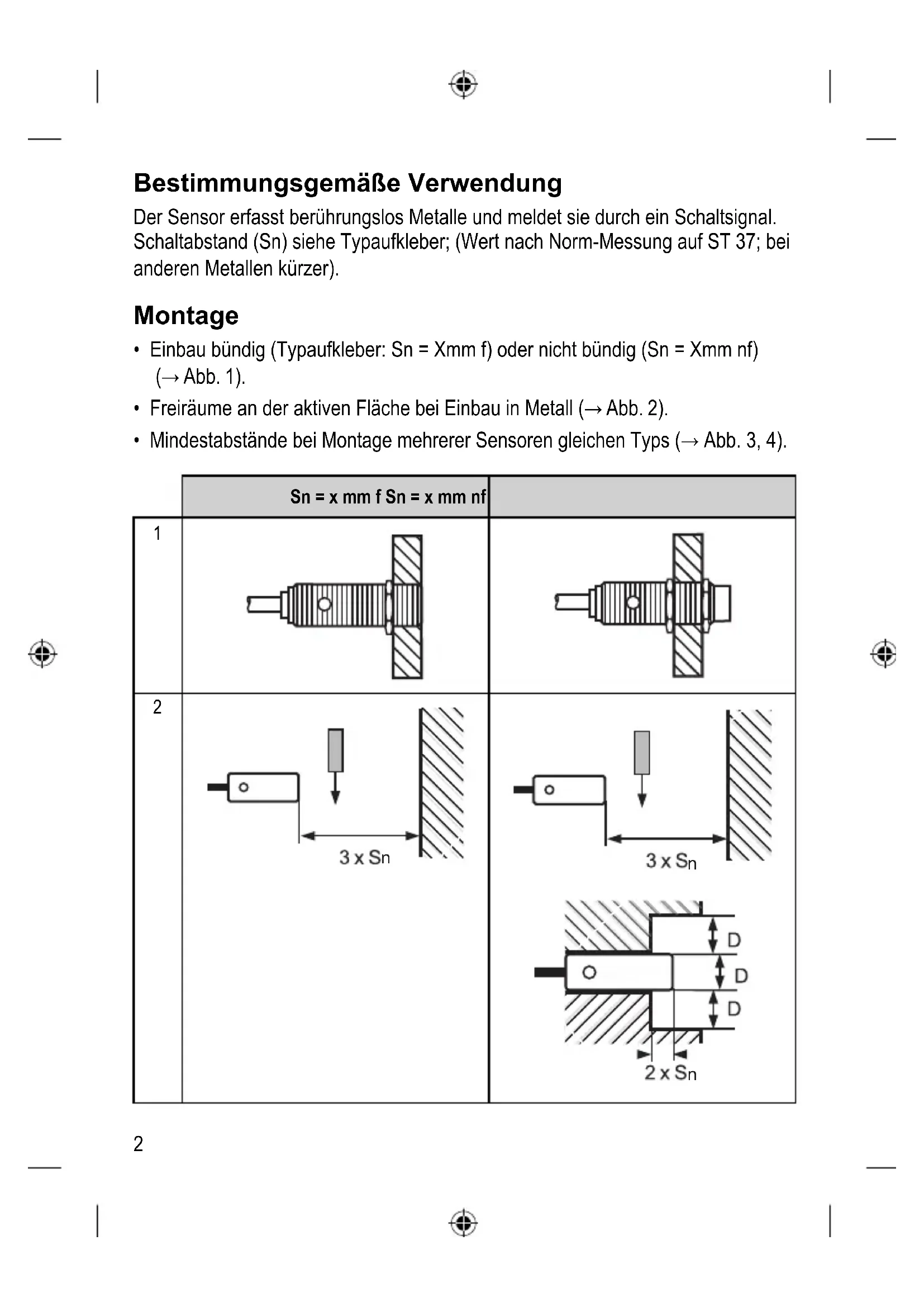 Bestimmungsgemäße Verwendung

Der Sensor erfasst berührungslos Metalle und meldet sie durch ein Schaltsignal. Schaltabstand (Sn) siehe Typaufkleber; (Wert nach Norm-Messung auf ST 37; bei anderen Metallen kürzer).

Montage

• Einbau bündig (Typaufkleber: Sn = Xmm f) oder nicht bündig (Sn = Xmm nf) (→ Abb. 1).
• Freiräume an der aktiven Fläche bei Einbau in Metall (→ Abb. 2).
• Mindestabstände bei Montage mehrerer Sensoren gleichen Typs (→ Abb. 3, 4).

| | Sn = x mm f Sn = x mm nf | |
|---|---|---|
| 1 | | |
| 2 | 3 x Sn | 3 x Sn D D D 2 x Sn |

2