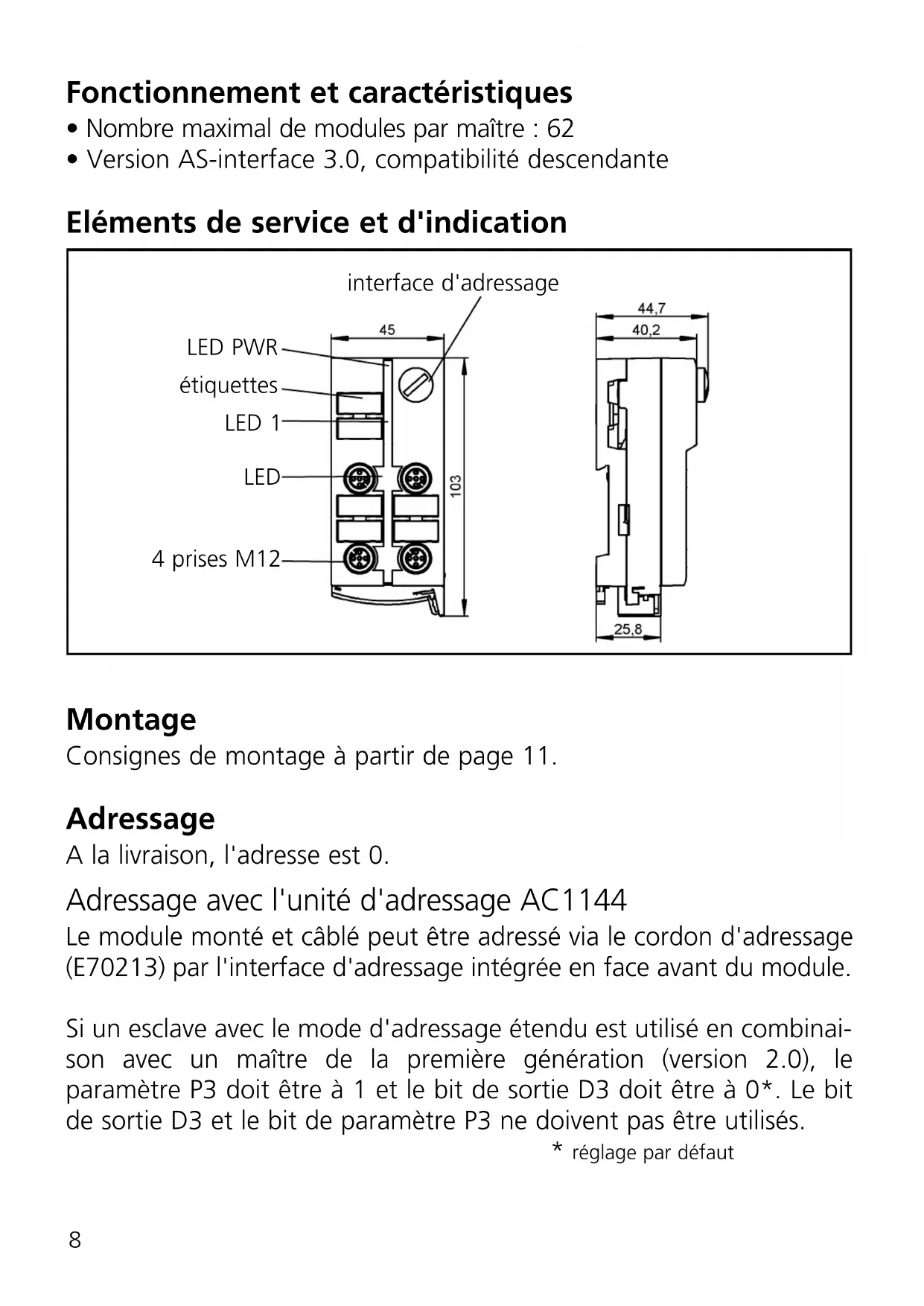 Fonctionnement et caractéristiques
• Nombre maximal de modules par maître : 62
• Version AS-interface 3.0, compatibilité descendante

Eléments de service et d'indication

interface d'adressage
LED PWR
étiquettes
LED 1
LED
4 prises M12
45
103
44,7
40,2
25,8

Montage
Consignes de montage à partir de page 11.

Adressage
A la livraison, l'adresse est 0.

Adressage avec l'unité d'adressage AC1144
Le module monté et câblé peut être adressé via le cordon d'adressage (E70213) par l'interface d'adressage intégrée en face avant du module.

Si un esclave avec le mode d'adressage étendu est utilisé en combinaison avec un maître de la première génération (version 2.0), le paramètre P3 doit être à 1 et le bit de sortie D3 doit être à 0*. Le bit de sortie D3 et le bit de paramètre P3 ne doivent pas être utilisés.
* réglage par défaut

8