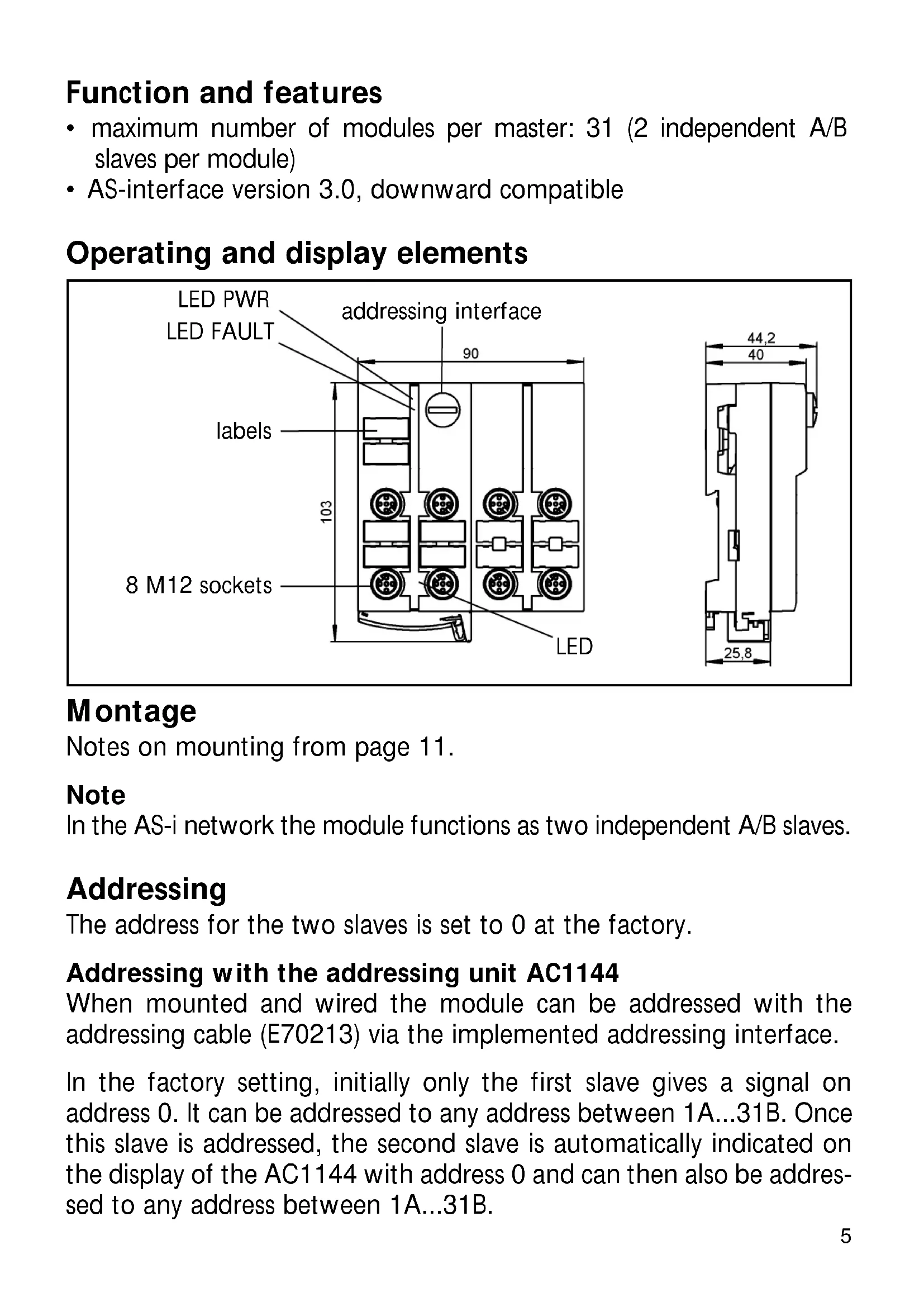 Function and features

• maximum number of modules per master: 31 (2 independent A/B slaves per module)
• AS-interface version 3.0, downward compatible

Operating and display elements

LED PWR
LED FAULT
addressing interface
90
44,2
40
labels
103
8 M12 sockets
LED
25,8

Montage

Notes on mounting from page 11.

Note

In the AS-i network the module functions as two independent A/B slaves.

Addressing

The address for the two slaves is set to 0 at the factory.

Addressing with the addressing unit AC1144

When mounted and wired the module can be addressed with the addressing cable (E70213) via the implemented addressing interface.

In the factory setting, initially only the first slave gives a signal on address 0. It can be addressed to any address between 1A...31B. Once this slave is addressed, the second slave is automatically indicated on the display of the AC1144 with address 0 and can then also be addressed to any address between 1A...31B.

5