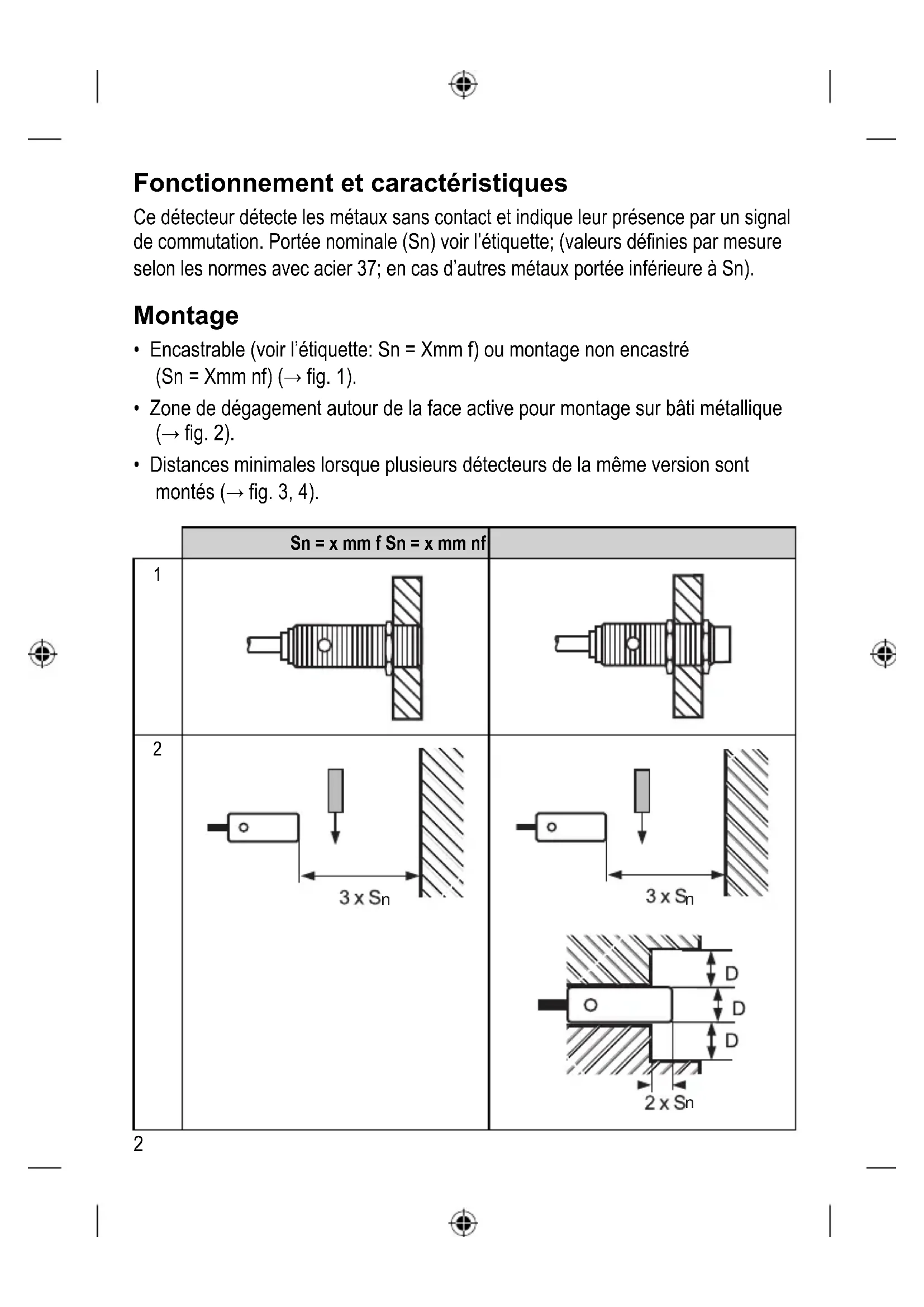 Fonctionnement et caractéristiques

Ce détecteur détecte les métaux sans contact et indique leur présence par un signal de commutation. Portée nominale (Sn) voir l'étiquette; (valeurs définies par mesure selon les normes avec acier 37; en cas d'autres métaux portée inférieure à Sn).

Montage

• Encastrable (voir l'étiquette: Sn = Xmm f) ou montage non encastré (Sn = Xmm nf) (→ fig. 1).
• Zone de dégagement autour de la face active pour montage sur bâti métallique (→ fig. 2).
• Distances minimales lorsque plusieurs détecteurs de la même version sont montés (→ fig. 3, 4).

| | Sn = x mm f Sn = x mm nf | |
|---|---|---|
| 1 | | |
| 2 | 3 x Sn | 3 x Sn D D D 2 x Sn |

2