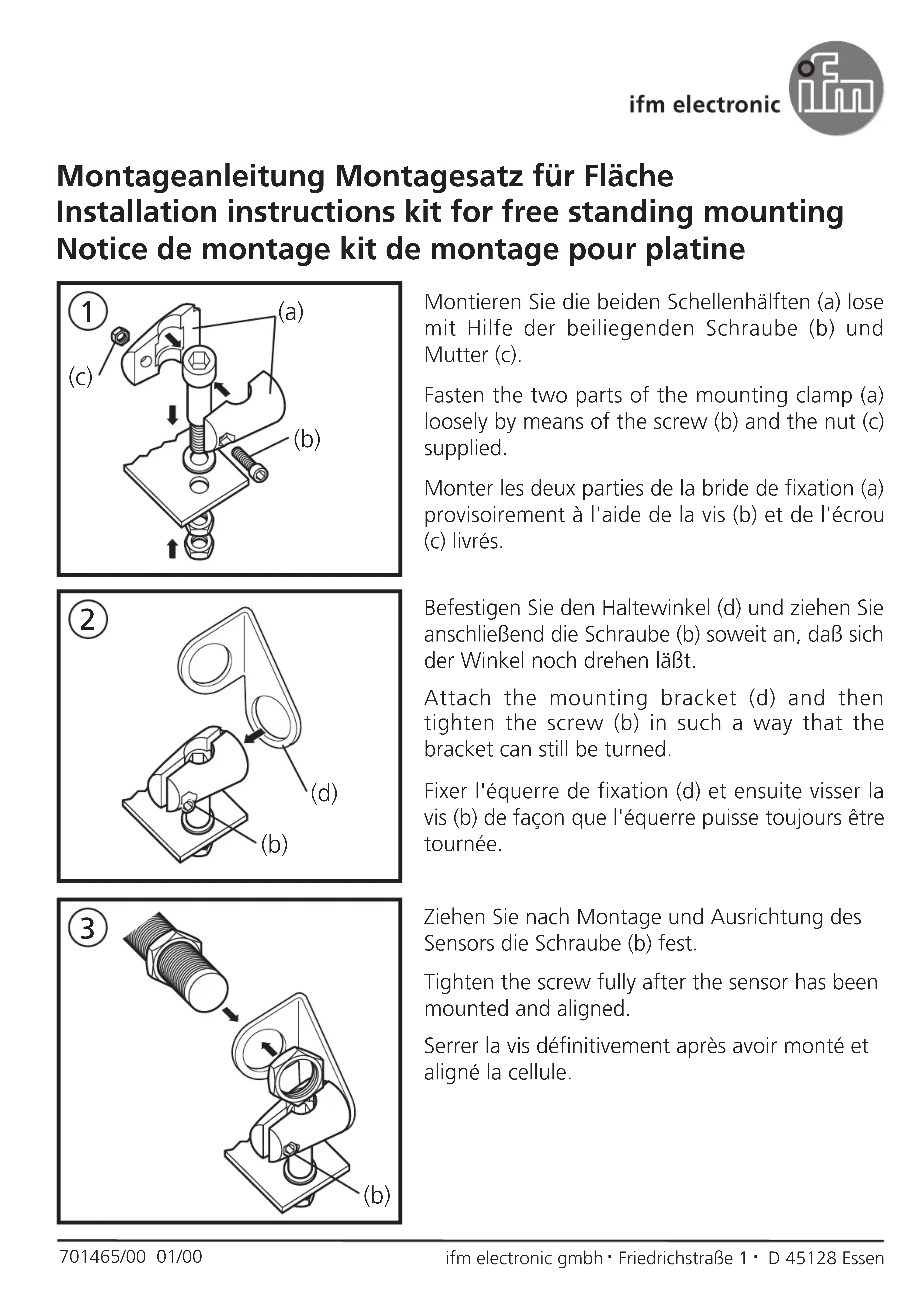 ifm electronic

ifm

Montageanleitung Montagesatz für Fläche
Installation instructions kit for free standing mounting
Notice de montage kit de montage pour platine

1
(a)
(c)
(b)

Montieren Sie die beiden Schellenhälften (a) lose mit Hilfe der beiliegenden Schraube (b) und Mutter (c).

Fasten the two parts of the mounting clamp (a) loosely by means of the screw (b) and the nut (c) supplied.

Monter les deux parties de la bride de fixation (a) provisoirement à l'aide de la vis (b) et de l'écrou (c) livrés.

2
(d)
(b)

Befestigen Sie den Haltewinkel (d) und ziehen Sie anschließend die Schraube (b) soweit an, daß sich der Winkel noch drehen läßt.

Attach the mounting bracket (d) and then tighten the screw (b) in such a way that the bracket can still be turned.

Fixer l'équerre de fixation (d) et ensuite visser la vis (b) de façon que l'équerre puisse toujours être tournée.

3
(b)

Ziehen Sie nach Montage und Ausrichtung des Sensors die Schraube (b) fest.

Tighten the screw fully after the sensor has been mounted and aligned.

Serrer la vis définitivement après avoir monté et aligné la cellule.

701465/00 01/00

ifm electronic gmbh · Friedrichstraße 1 · D 45128 Essen