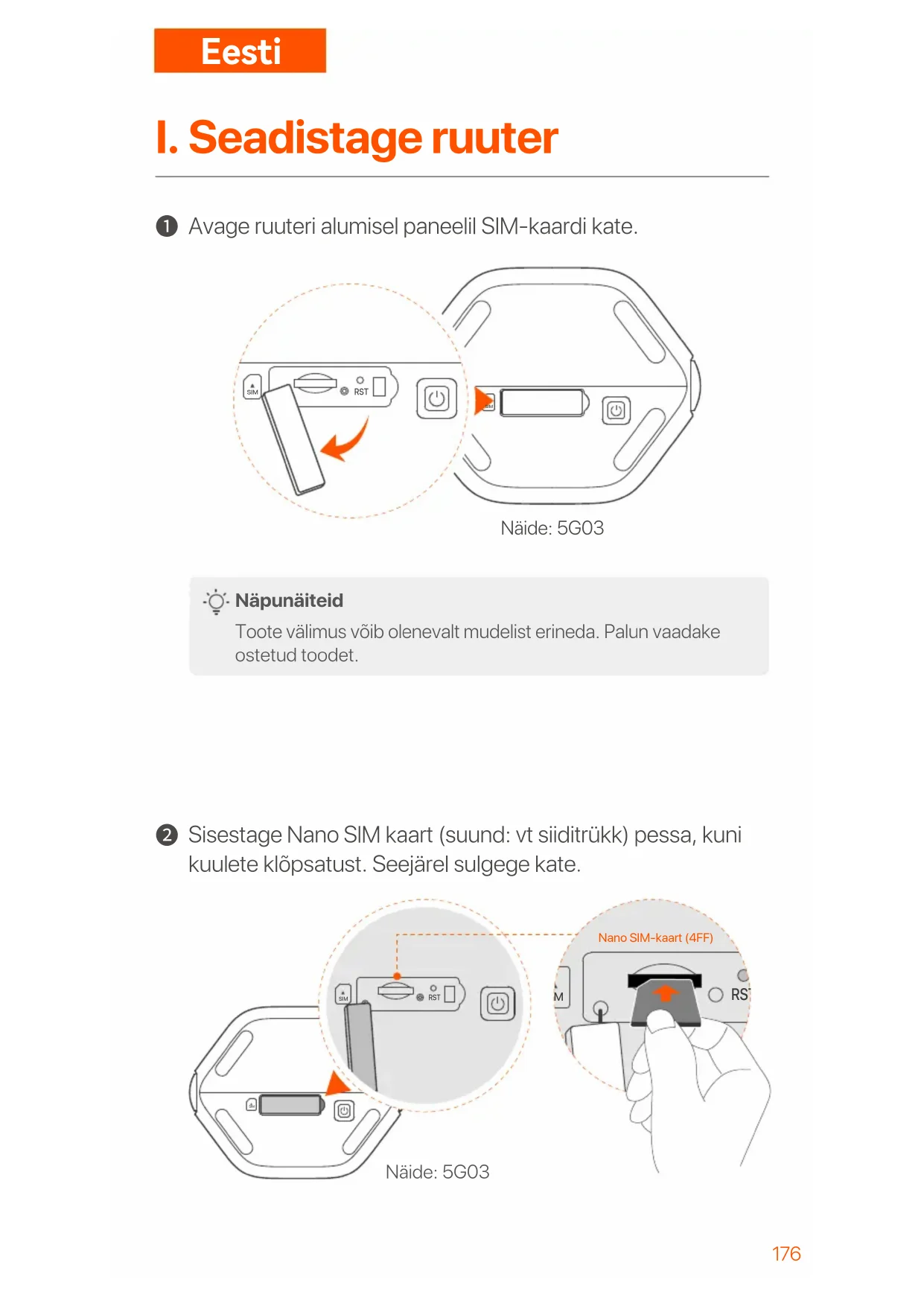 Eesti

I. Seadistage ruuter

1 Avage ruuteri alumisel paneelil SIM-kaardi kate.

SIM

RST

SIM

Näide: 5G03

Näpunäiteid

Toote välimus võib olenevalt mudelist erineda. Palun vaadake ostetud toodet.

2 Sisestage Nano SIM kaart (suund: vt siiditrükk) pessa, kuni kuulete klõpsatust. Seejärel sulgege kate.

SIM

RST

Nano SIM-kaart (4FF)

M

RS

Näide: 5G03

176