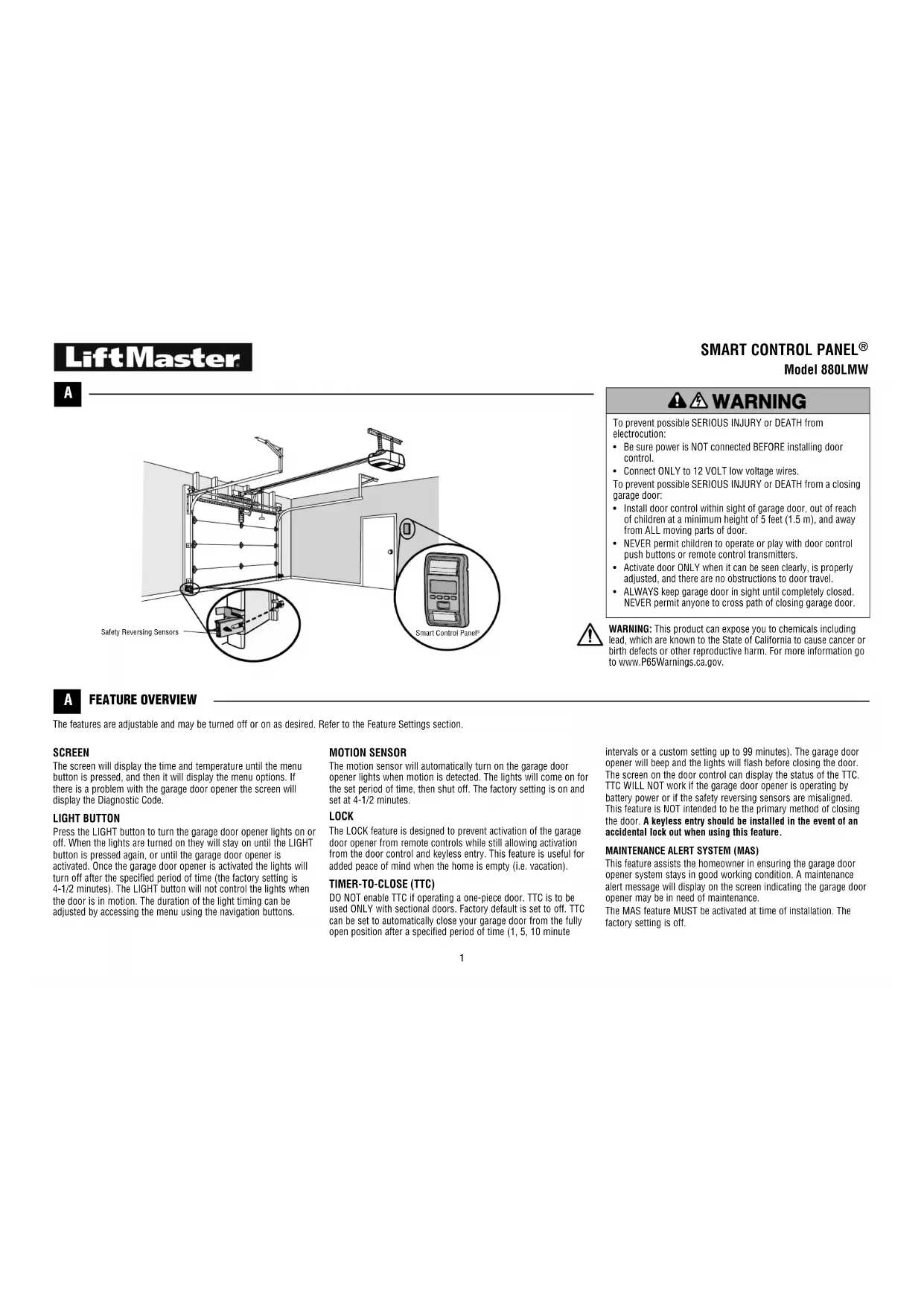 LiftMaster

SMART CONTROL PANEL®
Model 880LMW

A

Safety Reversing Sensors

Smart Control Panel®

WARNING

To prevent possible SERIOUS INJURY or DEATH from electrocution:
• Be sure power is NOT connected BEFORE installing door control.
• Connect ONLY to 12 VOLT low voltage wires.
To prevent possible SERIOUS INJURY or DEATH from a closing garage door:
• Install door control within sight of garage door, out of reach of children at a minimum height of 5 feet (1.5 m), and away from ALL moving parts of door.
• NEVER permit children to operate or play with door control push buttons or remote control transmitters.
• Activate door ONLY when it can be seen clearly, is properly adjusted, and there are no obstructions to door travel.
• ALWAYS keep garage door in sight until completely closed. NEVER permit anyone to cross path of closing garage door.

WARNING: This product can expose you to chemicals including lead, which are known to the State of California to cause cancer or birth defects or other reproductive harm. For more information go to www.P65Warnings.ca.gov.

A FEATURE OVERVIEW

The features are adjustable and may be turned off or on as desired. Refer to the Feature Settings section.

SCREEN
The screen will display the time and temperature until the menu button is pressed, and then it will display the menu options. If there is a problem with the garage door opener the screen will display the Diagnostic Code.

LIGHT BUTTON
Press the LIGHT button to turn the garage door opener lights on or off. When the lights are turned on they will stay on until the LIGHT button is pressed again, or until the garage door opener is activated. Once the garage door opener is activated the lights will turn off after the specified period of time (the factory setting is 4-1/2 minutes). The LIGHT button will not control the lights when the door is in motion. The duration of the light timing can be adjusted by accessing the menu using the navigation buttons.

MOTION SENSOR
The motion sensor will automatically turn on the garage door opener lights when motion is detected. The lights will come on for the set period of time, then shut off. The factory setting is on and set at 4-1/2 minutes.

LOCK
The LOCK feature is designed to prevent activation of the garage door opener from remote controls while still allowing activation from the door control and keyless entry. This feature is useful for added peace of mind when the home is empty (i.e. vacation).

TIMER-TO-CLOSE (TTC)
DO NOT enable TTC if operating a one-piece door. TTC is to be used ONLY with sectional doors. Factory default is set to off. TTC can be set to automatically close your garage door from the fully open position after a specified period of time (1, 5, 10 minute intervals or a custom setting up to 99 minutes). The garage door opener will beep and the lights will flash before closing the door. The screen on the door control can display the status of the TTC. TTC WILL NOT work if the garage door opener is operating by battery power or if the safety reversing sensors are misaligned. This feature is NOT intended to be the primary method of closing the door. A keyless entry should be installed in the event of an accidental lock out when using this feature.

MAINTENANCE ALERT SYSTEM (MAS)
This feature assists the homeowner in ensuring the garage door opener system stays in good working condition. A maintenance alert message will display on the screen indicating the garage door opener may be in need of maintenance.
The MAS feature MUST be activated at time of installation. The factory setting is off.

1