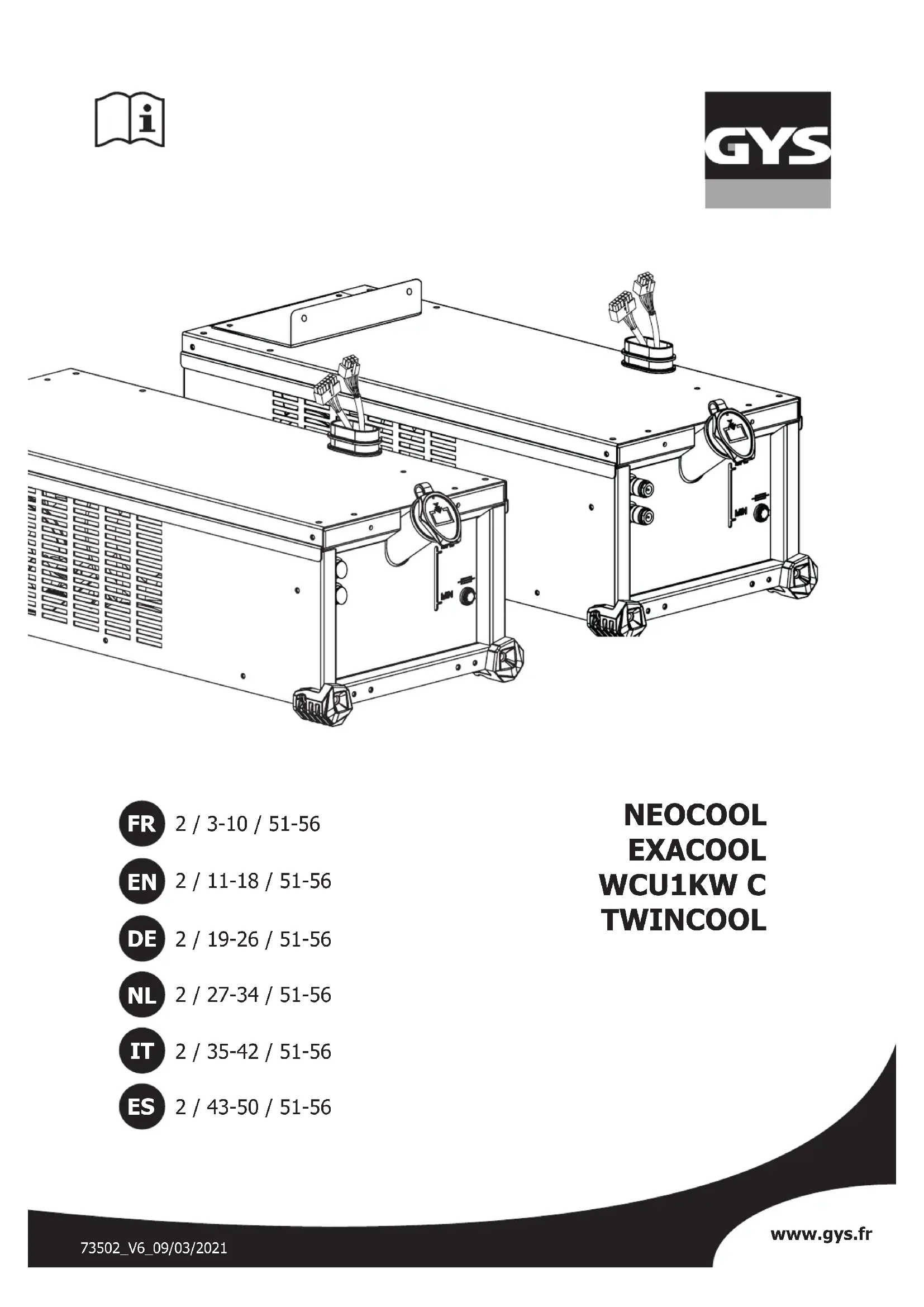 GYS

MIN

MIN

FR 2 / 3-10 / 51-56

EN 2 / 11-18 / 51-56

DE 2 / 19-26 / 51-56

NL 2 / 27-34 / 51-56

IT 2 / 35-42 / 51-56

ES 2 / 43-50 / 51-56

NEOCOOL
EXACOOL
WCU1KW C
TWINCOOL

73502_V6_09/03/2021

www.gys.fr