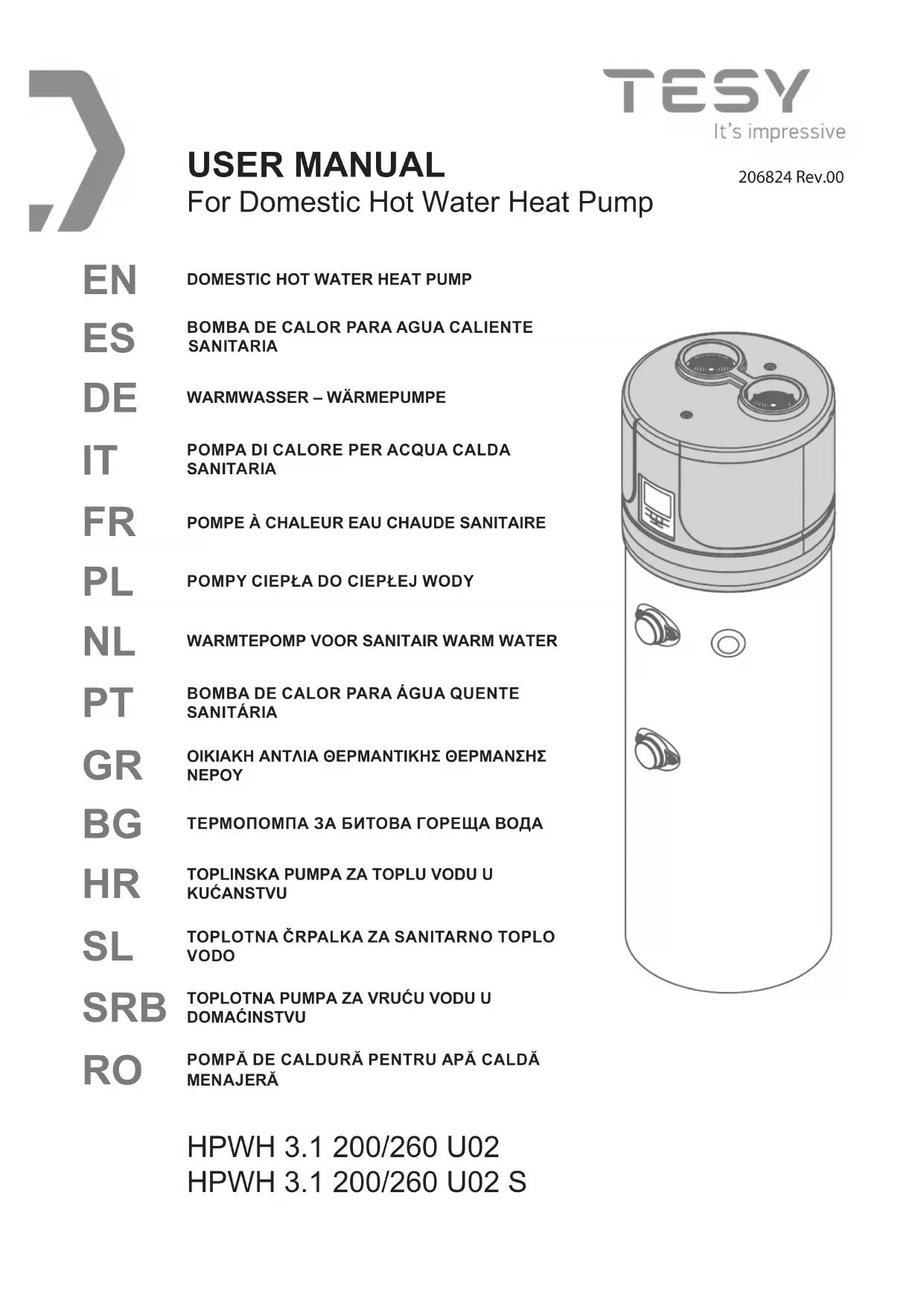 TESY
It's impressive

USER MANUAL
For Domestic Hot Water Heat Pump

206824 Rev.00

EN DOMESTIC HOT WATER HEAT PUMP

ES BOMBA DE CALOR PARA AGUA CALIENTE SANITARIA

DE WARMWASSER – WÄRMEPUMPE

IT POMPA DI CALORE PER ACQUA CALDA SANITARIA

FR POMPE À CHALEUR EAU CHAUDE SANITAIRE

PL POMPY CIEPŁA DO CIEPŁEJ WODY

NL WARMTEPOMP VOOR SANITAIR WARM WATER

PT BOMBA DE CALOR PARA ÁGUA QUENTE SANITÁRIA

GR ΟΙΚΙΑΚΗ ΑΝΤΛΙΑ ΘΕΡΜΑΝΤΙΚΗΣ ΘΕΡΜΑΝΣΗΣ ΝΕΡΟΥ

BG ТЕРМОПОМПА ЗА БИТОВА ГОРЕЩА ВОДА

HR TOPLINSKA PUMPA ZA TOPLU VODU U KUĆANSTVU

SL TOPLOTNA ČRPALKA ZA SANITARNO TOPLO VODO

SRB TOPLOTNA PUMPA ZA VRUĆU VODU U DOMAĆINSTVU

RO POMPĂ DE CALDURĂ PENTRU APĂ CALDĂ MENAJERĂ

HPWH 3.1 200/260 U02
HPWH 3.1 200/260 U02 S