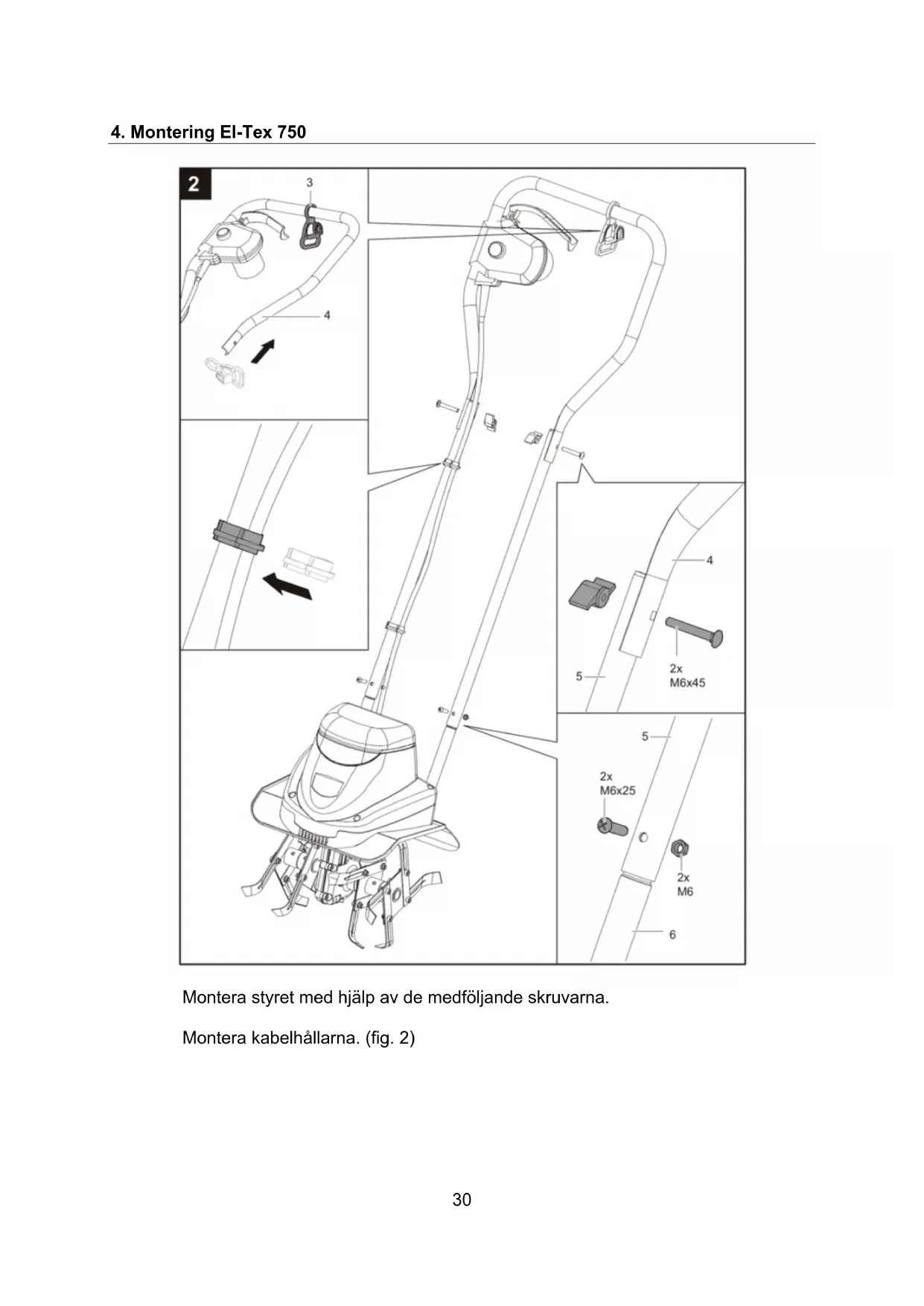 4. Montering El-Tex 750

2

3

4

4

5

2x
M6x45

5

2x
M6x25

2x
M6

6

Montera styret med hjälp av de medföljande skruvarna.

Montera kabelhållarna. (fig. 2)

30