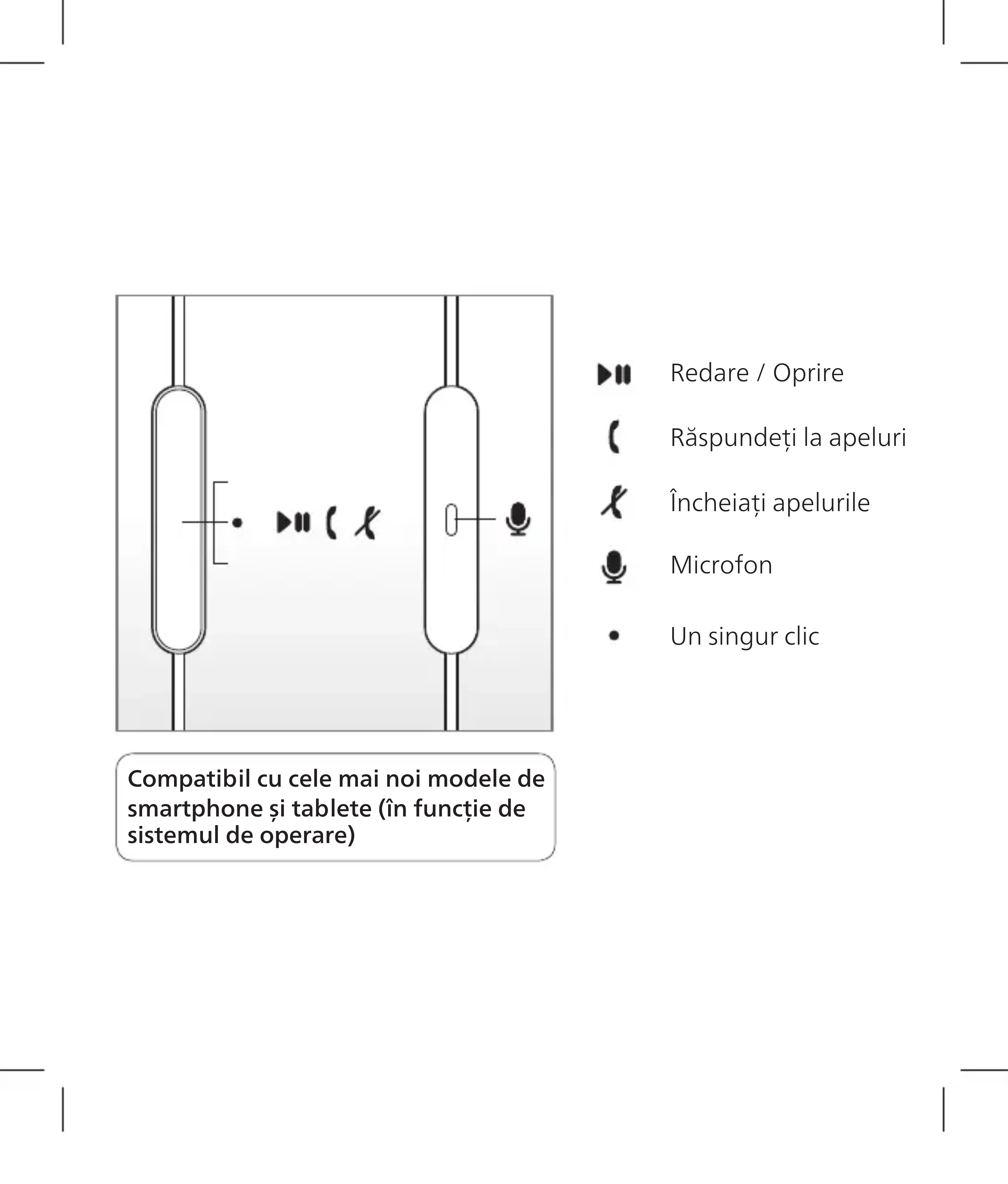 Redare / Oprire

Răspundeți la apeluri

Încheiați apelurile

Microfon

Un singur clic

Compatibil cu cele mai noi modele de smartphone și tablete (în funcție de sistemul de operare)