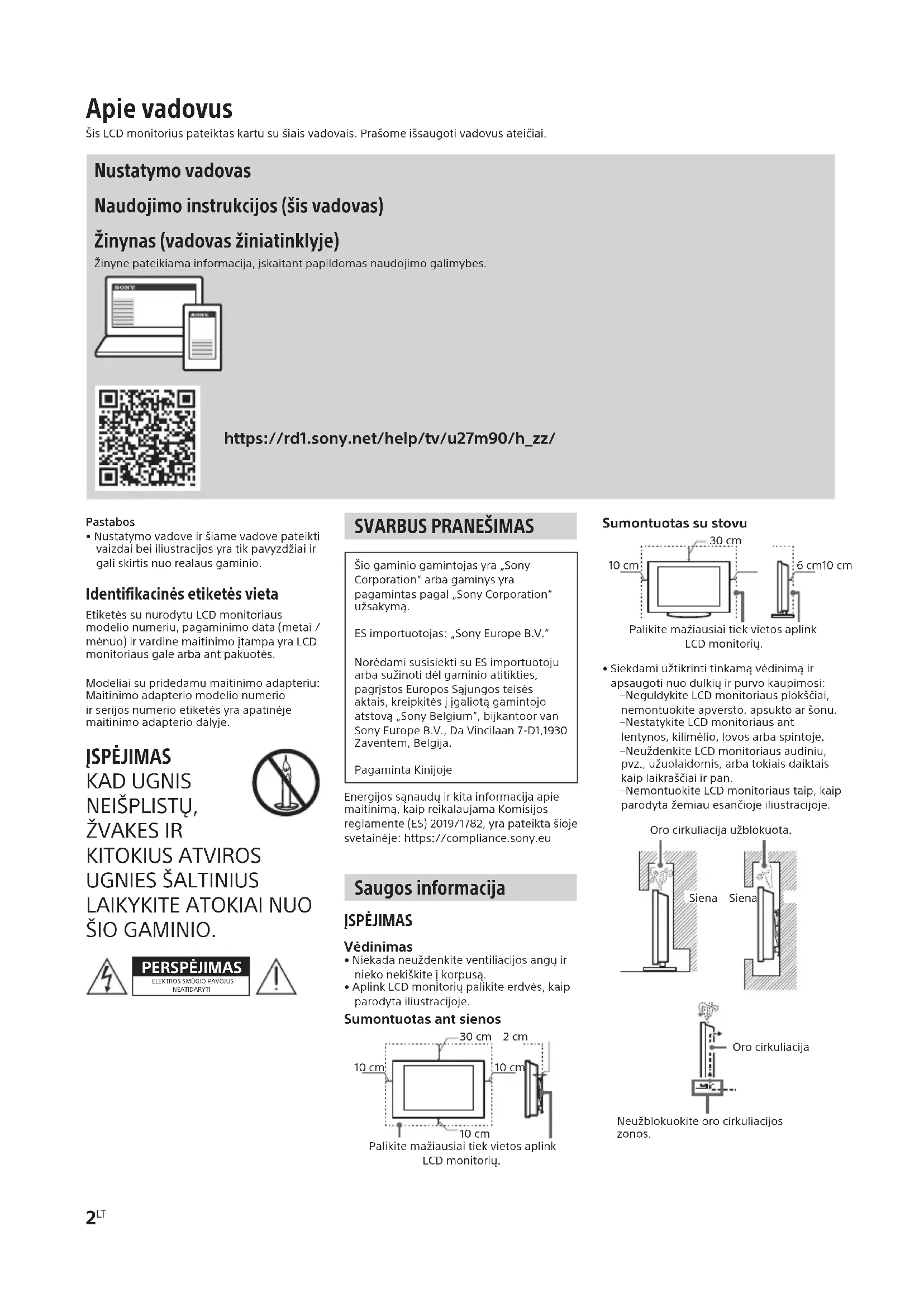 Apie vadovus
Šis LCD monitorius pateiktas kartu su šiais vadovais. Prašome išsaugoti vadovus ateičiai.

Nustatymo vadovas

Naudojimo instrukcijos (šis vadovas)

Žinynas (vadovas žiniatinklyje)
Žinyne pateikiama informacija, įskaitant papildomas naudojimo galimybes.

SONY

SONY

https://rd1.sony.net/help/tv/u27m90/h_zz/

Pastabos
• Nustatymo vadove ir šiame vadove pateikti vaizdai bei iliustracijos yra tik pavyzdžiai ir gali skirtis nuo realaus gaminio.

Identifikacinės etiketės vieta
Etiketės su nurodytu LCD monitoriaus modelio numeriu, pagaminimo data (metai / mėnuo) ir vardine maitinimo įtampa yra LCD monitoriaus gale arba ant pakuotės.

Modeliai su pridedamu maitinimo adapteriu: Maitinimo adapterio modelio numerio ir serijos numerio etiketės yra apatinėje maitinimo adapterio dalyje.

ĮSPĖJIMAS
KAD UGNIS NEIŠPLISTŲ, ŽVAKES IR KITOKIUS ATVIROS UGNIES ŠALTINIUS LAIKYKITE ATOKIAI NUO ŠIO GAMINIO.

PERSPĖJIMAS
ELEKTROS SMŪGIO PAVOJUS
NEATIDARYTI

SVARBUS PRANEŠIMAS

Šio gaminio gamintojas yra „Sony Corporation" arba gaminys yra pagamintas pagal „Sony Corporation" užsakymą.

ES importuotojas: „Sony Europe B.V."

Norėdami susisiekti su ES importuotoju arba sužinoti dėl gaminio atitikties, pagrįstos Europos Sąjungos teisės aktais, kreipkitės į įgaliotą gamintojo atstovą „Sony Belgium", bijkantoor van Sony Europe B.V., Da Vincilaan 7-D1,1930 Zaventem, Belgija.

Pagaminta Kinijoje

Energijos sąnaudų ir kita informacija apie maitinimą, kaip reikalaujama Komisijos reglamente (ES) 2019/1782, yra pateikta šioje svetainėje: https://compliance.sony.eu

Saugos informacija

ĮSPĖJIMAS

Vėdinimas
• Niekada neuždenkite ventiliacijos angų ir nieko nekiškite į korpusą.
• Aplink LCD monitorių palikite erdvės, kaip parodyta iliustracijoje.

Sumontuotas ant sienos
30 cm 2 cm
10 cm 10 cm
10 cm
Palikite mažiausiai tiek vietos aplink LCD monitorių.

Sumontuotas su stovu
30 cm
10 cm 6 cm 10 cm
Palikite mažiausiai tiek vietos aplink LCD monitorių.

• Siekdami užtikrinti tinkamą vėdinimą ir apsaugoti nuo dulkių ir purvo kaupimosi:
–Neguldykite LCD monitoriaus plokščiai, nemontuokite apversto, apsukto ar šonu.
–Nestatykite LCD monitoriaus ant lentynos, kilimėlio, lovos arba spintoje.
–Neuždenkite LCD monitoriaus audiniu, pvz., užuolaidomis, arba tokiais daiktais kaip laikraščiai ir pan.
–Nemontuokite LCD monitoriaus taip, kaip parodyta žemiau esančioje iliustracijoje.

Oro cirkuliacija užblokuota.
Siena Siena

Oro cirkuliacija

Neužblokuokite oro cirkuliacijos zonos.

2LT