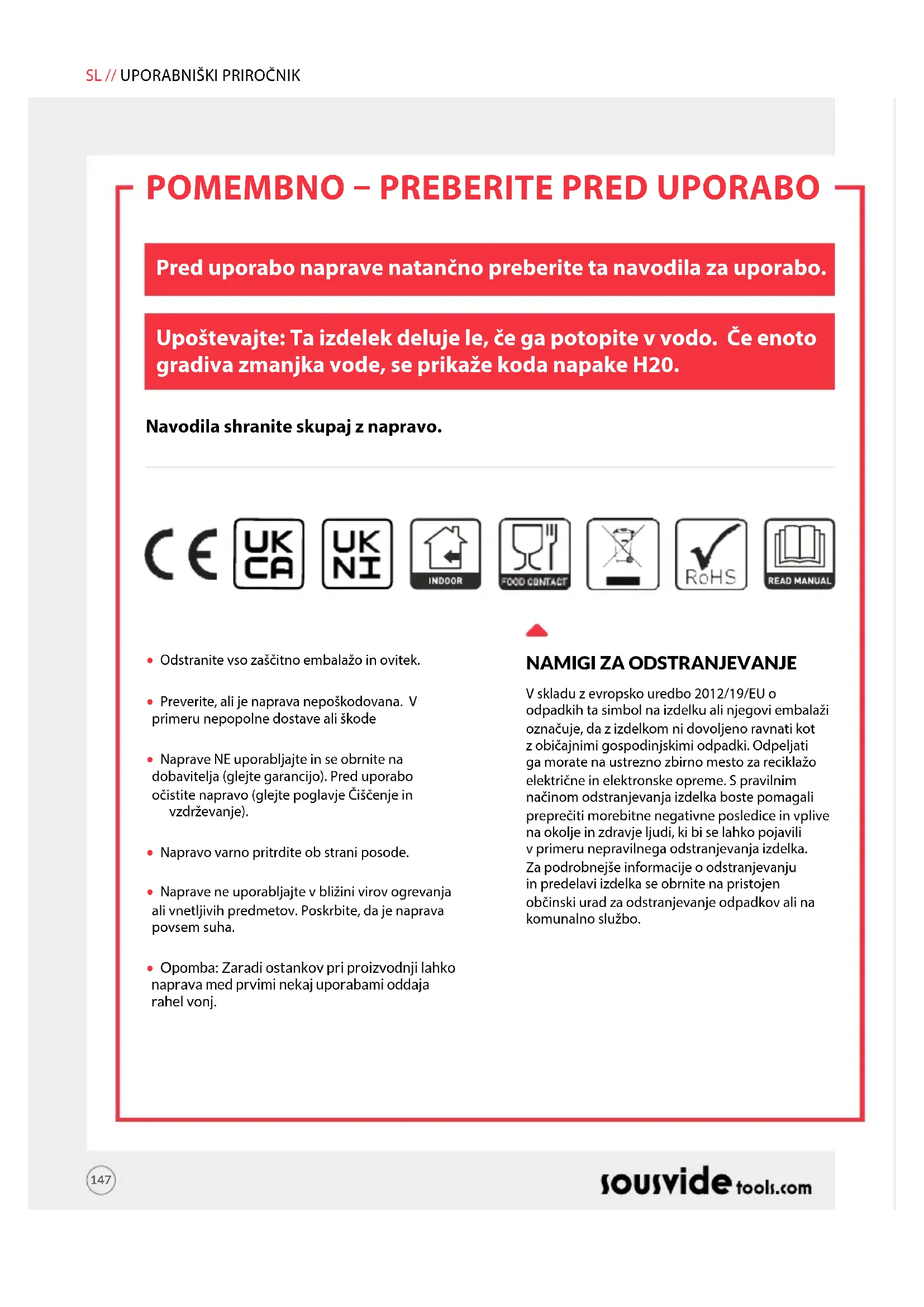 SL // UPORABNIŠKI PRIROČNIK

POMEMBNO – PREBERITE PRED UPORABO

Pred uporabo naprave natančno preberite ta navodila za uporabo.

Upoštevajte: Ta izdelek deluje le, če ga potopite v vodo. Če enoto gradiva zmanjka vode, se prikaže koda napake H20.

Navodila shranite skupaj z napravo.

CE UK CA UK NI INDOOR FOOD CONTACT RoHS READ MANUAL

• Odstranite vso zaščitno embalažo in ovitek.

• Preverite, ali je naprava nepoškodovana. V primeru nepopolne dostave ali škode

• Naprave NE uporabljajte in se obrnite na dobavitelja (glejte garancijo). Pred uporabo očistite napravo (glejte poglavje Čiščenje in vzdrževanje).

• Napravo varno pritrdite ob strani posode.

• Naprave ne uporabljajte v bližini virov ogrevanja ali vnetljivih predmetov. Poskrbite, da je naprava povsem suha.

• Opomba: Zaradi ostankov pri proizvodnji lahko naprava med prvimi nekaj uporabami oddaja rahel vonj.

NAMIGI ZA ODSTRANJEVANJE

V skladu z evropsko uredbo 2012/19/EU o odpadkih ta simbol na izdelku ali njegovi embalaži označuje, da z izdelkom ni dovoljeno ravnati kot z običajnimi gospodinjskimi odpadki. Odpeljati ga morate na ustrezno zbirno mesto za reciklažo električne in elektronske opreme. S pravilnim načinom odstranjevanja izdelka boste pomagali preprečiti morebitne negativne posledice in vplive na okolje in zdravje ljudi, ki bi se lahko pojavili v primeru nepravilnega odstranjevanja izdelka. Za podrobnejše informacije o odstranjevanju in predelavi izdelka se obrnite na pristojen občinski urad za odstranjevanje odpadkov ali na komunalno službo.

147

sousvide tools.com