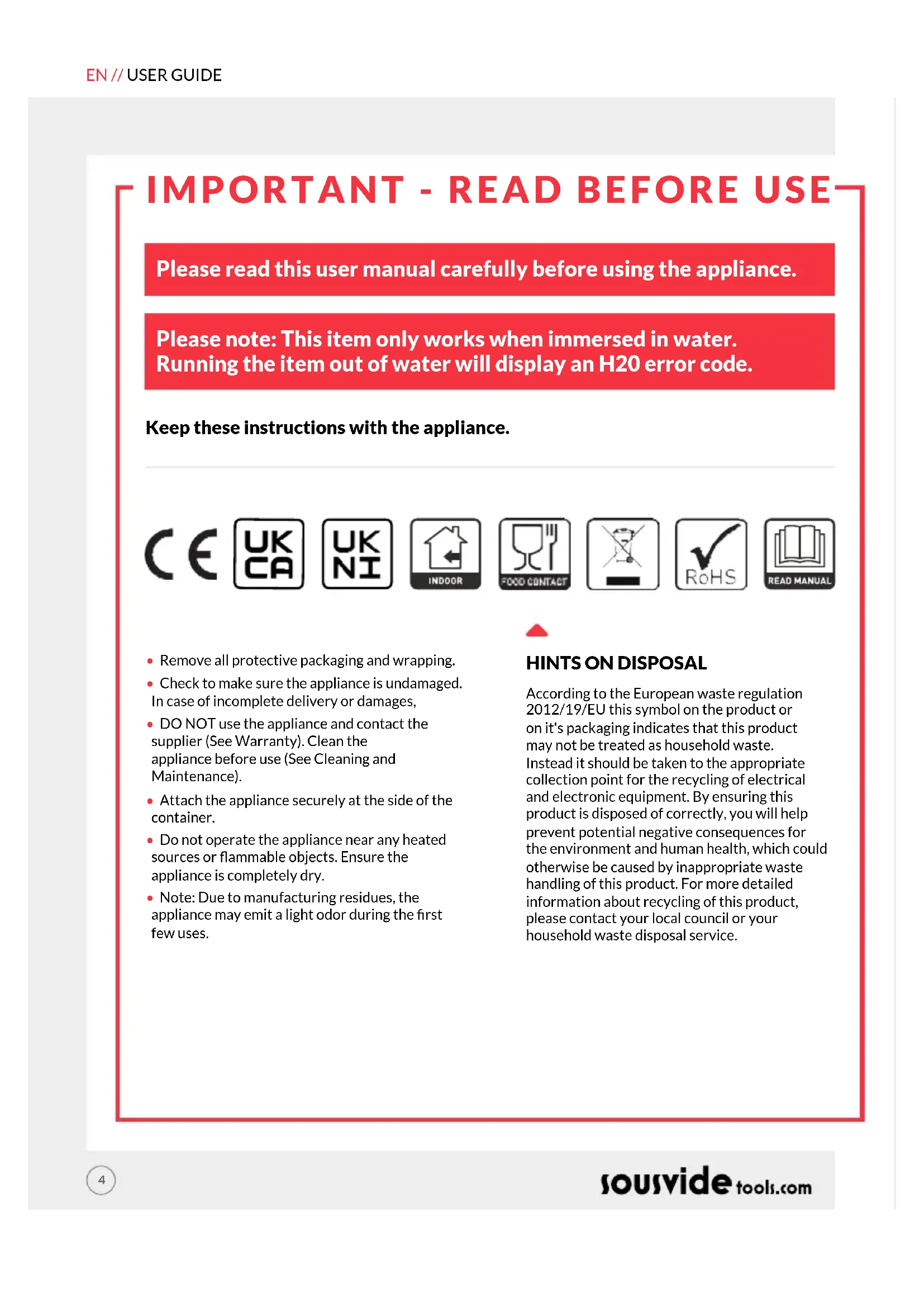 EN // USER GUIDE

IMPORTANT - READ BEFORE USE

Please read this user manual carefully before using the appliance.

Please note: This item only works when immersed in water. Running the item out of water will display an H20 error code.

Keep these instructions with the appliance.

CE UK CA UK NI INDOOR FOOD CONTACT RoHS READ MANUAL

• Remove all protective packaging and wrapping.

• Check to make sure the appliance is undamaged. In case of incomplete delivery or damages,

• DO NOT use the appliance and contact the supplier (See Warranty). Clean the appliance before use (See Cleaning and Maintenance).

• Attach the appliance securely at the side of the container.

• Do not operate the appliance near any heated sources or flammable objects. Ensure the appliance is completely dry.

• Note: Due to manufacturing residues, the appliance may emit a light odor during the first few uses.

HINTS ON DISPOSAL

According to the European waste regulation 2012/19/EU this symbol on the product or on it's packaging indicates that this product may not be treated as household waste. Instead it should be taken to the appropriate collection point for the recycling of electrical and electronic equipment. By ensuring this product is disposed of correctly, you will help prevent potential negative consequences for the environment and human health, which could otherwise be caused by inappropriate waste handling of this product. For more detailed information about recycling of this product, please contact your local council or your household waste disposal service.

4

sousvide tools.com