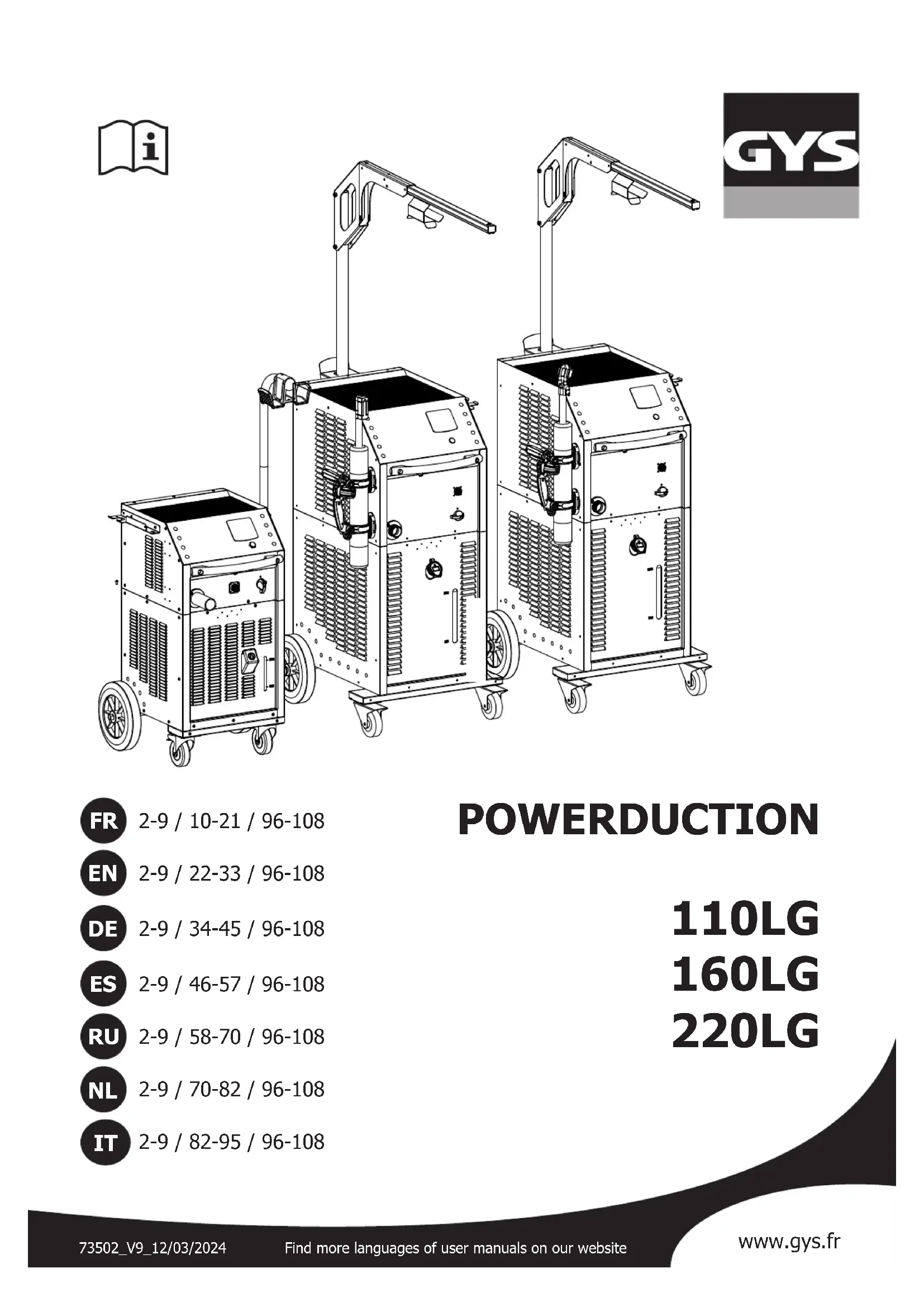 GYS

FR 2-9 / 10-21 / 96-108
EN 2-9 / 22-33 / 96-108
DE 2-9 / 34-45 / 96-108
ES 2-9 / 46-57 / 96-108
RU 2-9 / 58-70 / 96-108
NL 2-9 / 70-82 / 96-108
IT 2-9 / 82-95 / 96-108

POWERDUCTION

110LG
160LG
220LG

73502_V9_12/03/2024 Find more languages of user manuals on our website www.gys.fr