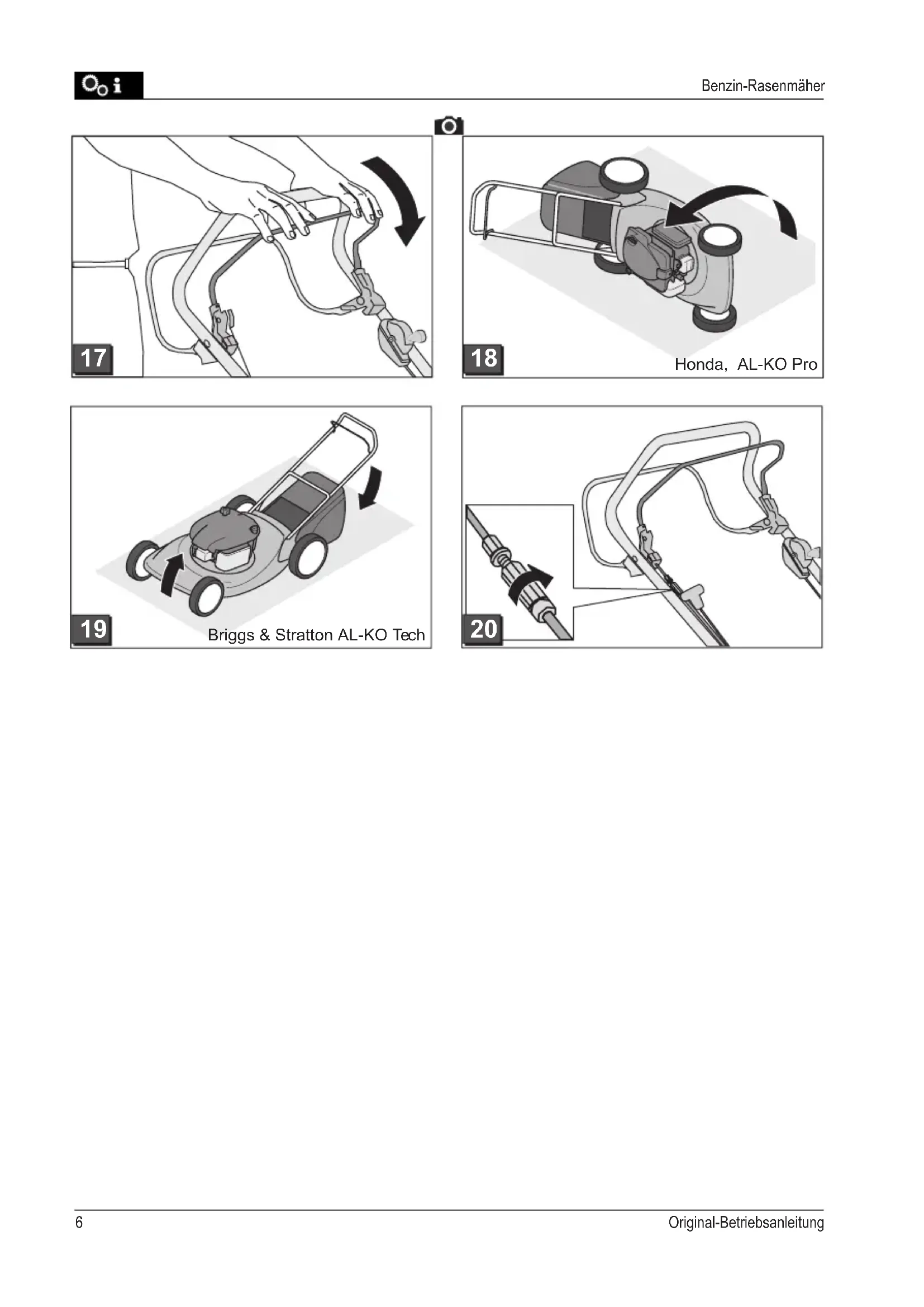 Benzin-Rasenmäher

17

18

Honda, AL-KO Pro

19

Briggs & Stratton AL-KO Tech

20

6

Original-Betriebsanleitung