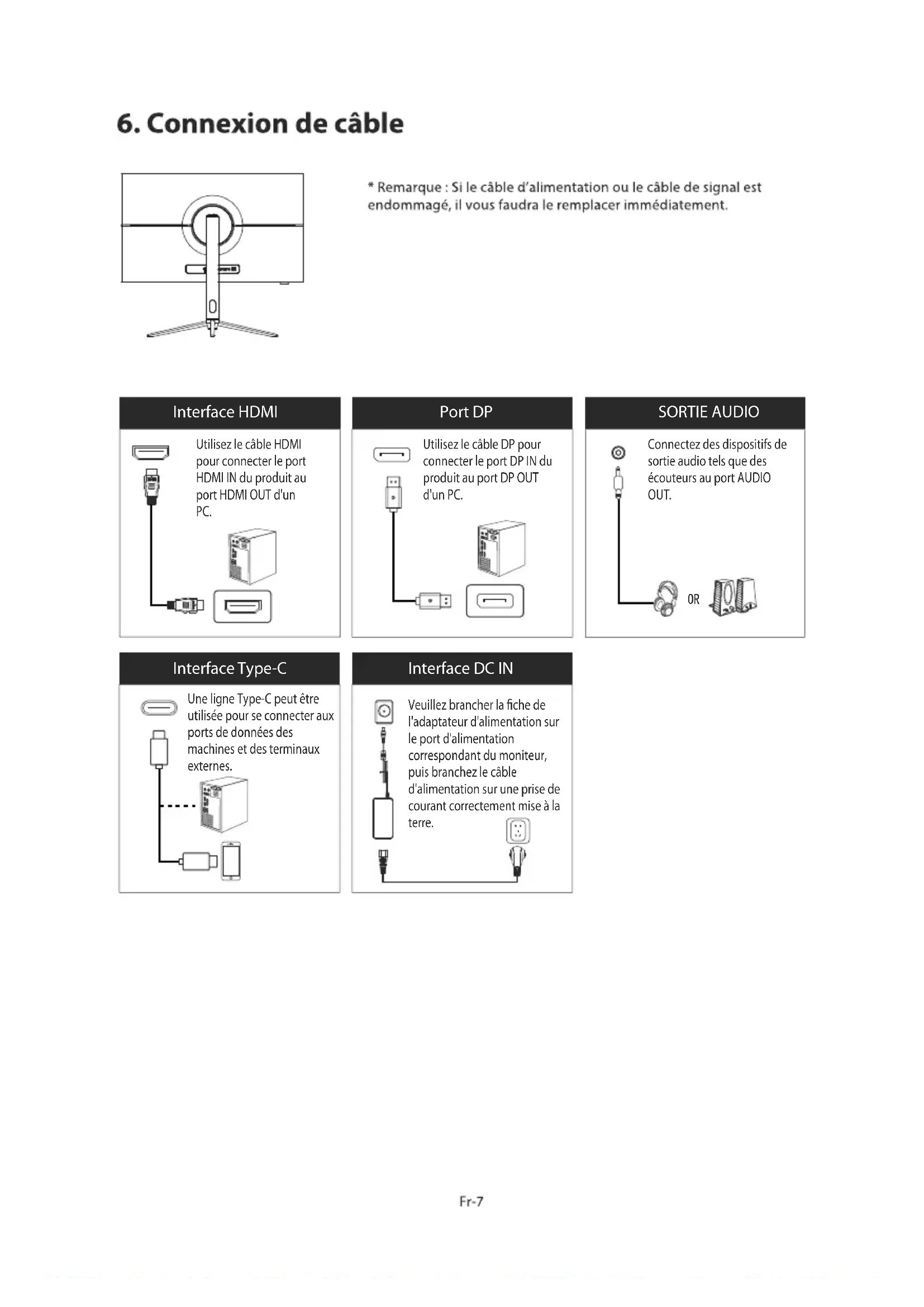 6. Connexion de câble

* Remarque : Si le câble d'alimentation ou le câble de signal est endommagé, il vous faudra le remplacer immédiatement.

Interface HDMI

Utilisez le câble HDMI pour connecter le port HDMI IN du produit au port HDMI OUT d'un PC.

Port DP

Utilisez le câble DP pour connecter le port DP IN du produit au port DP OUT d'un PC.

SORTIE AUDIO

Connectez des dispositifs de sortie audio tels que des écouteurs au port AUDIO OUT.

OR

Interface Type-C

Une ligne Type-C peut être utilisée pour se connecter aux ports de données des machines et des terminaux externes.

Interface DC IN

Veuillez brancher la fiche de l'adaptateur d'alimentation sur le port d'alimentation correspondant du moniteur, puis branchez le câble d'alimentation sur une prise de courant correctement mise à la terre.

Fr-7