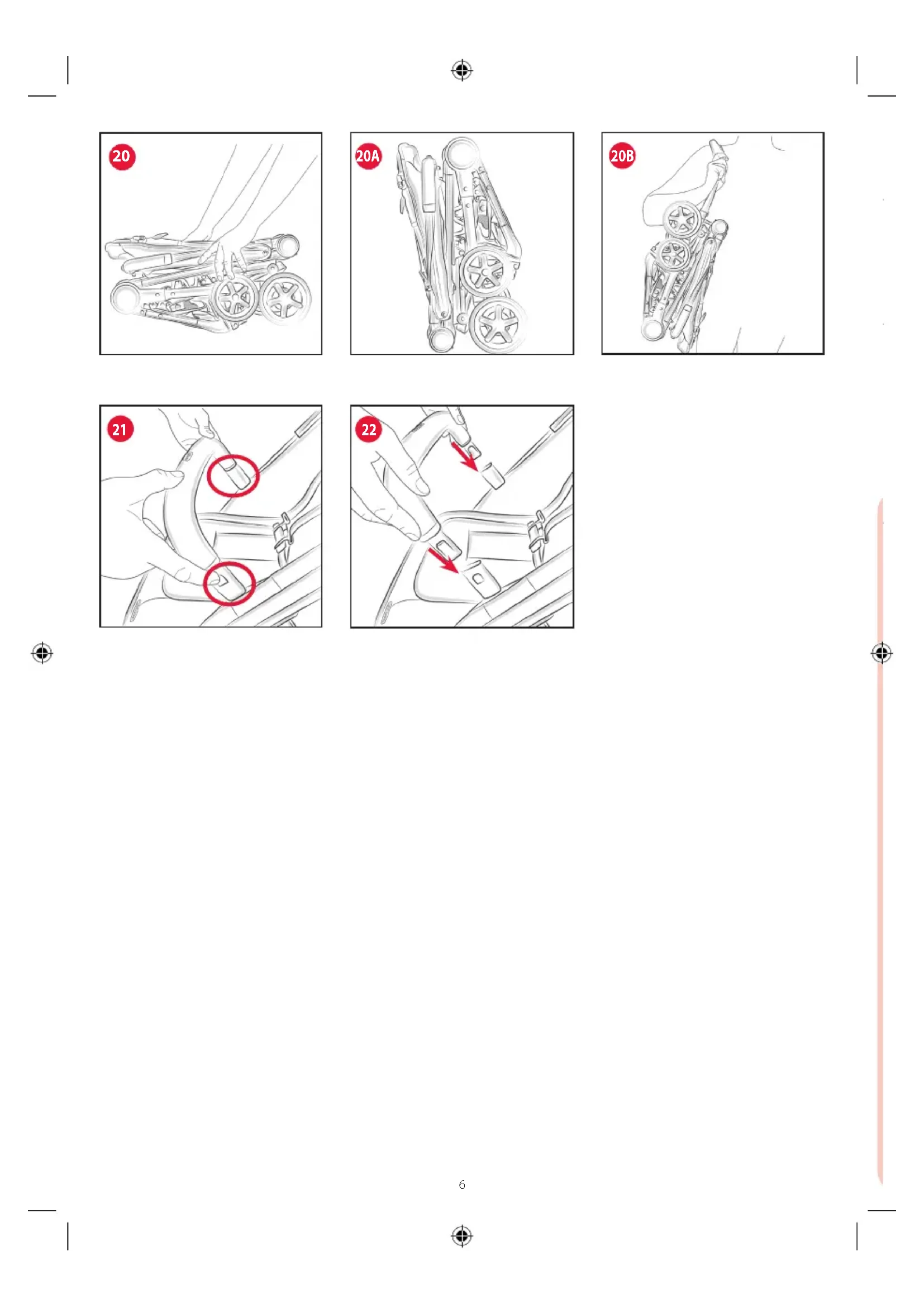 20

20A

20B

21

22

6