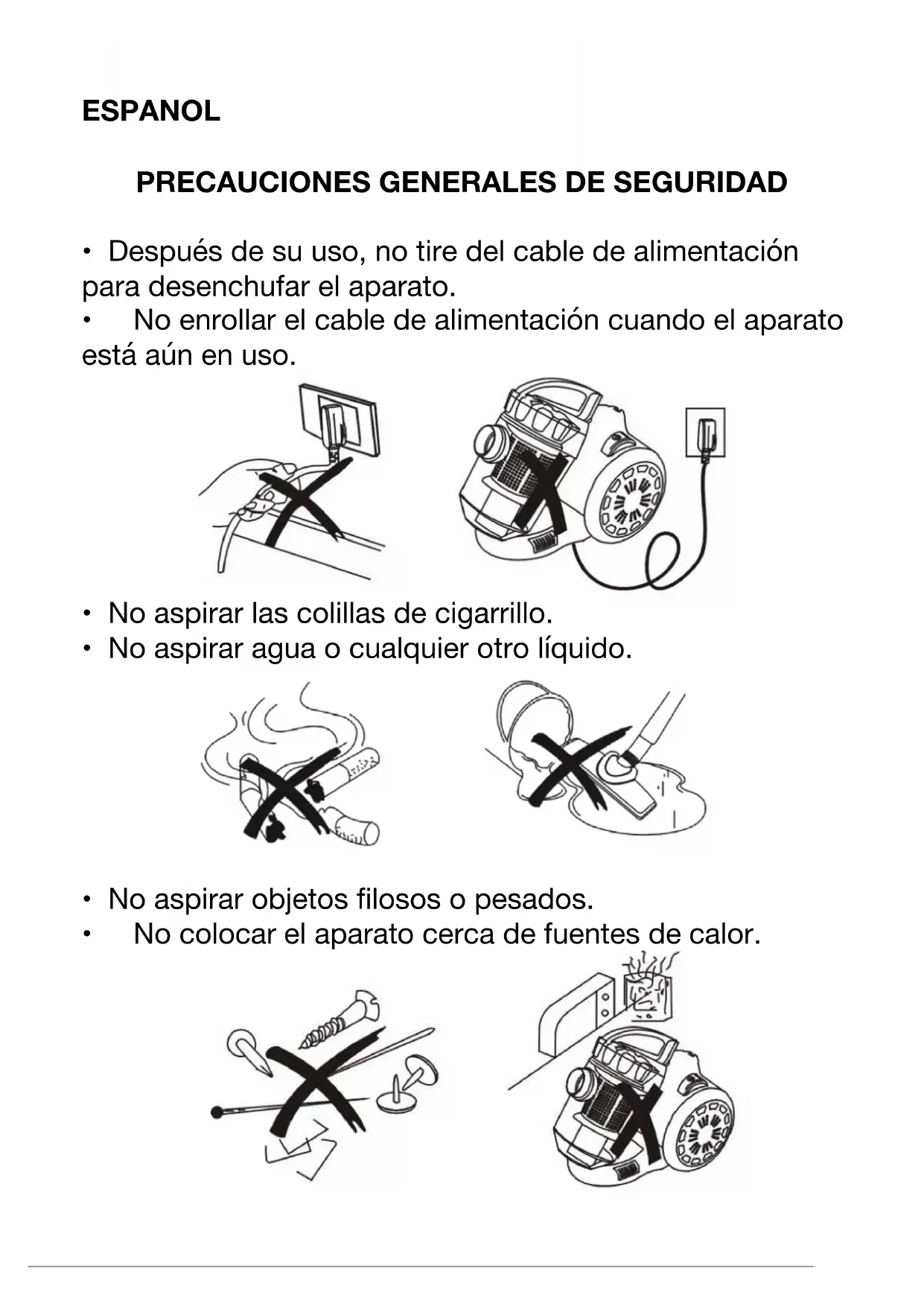 ESPANOL

PRECAUCIONES GENERALES DE SEGURIDAD

• Después de su uso, no tire del cable de alimentación para desenchufar el aparato.
• No enrollar el cable de alimentación cuando el aparato está aún en uso.

• No aspirar las colillas de cigarrillo.
• No aspirar agua o cualquier otro líquido.

• No aspirar objetos filosos o pesados.
• No colocar el aparato cerca de fuentes de calor.