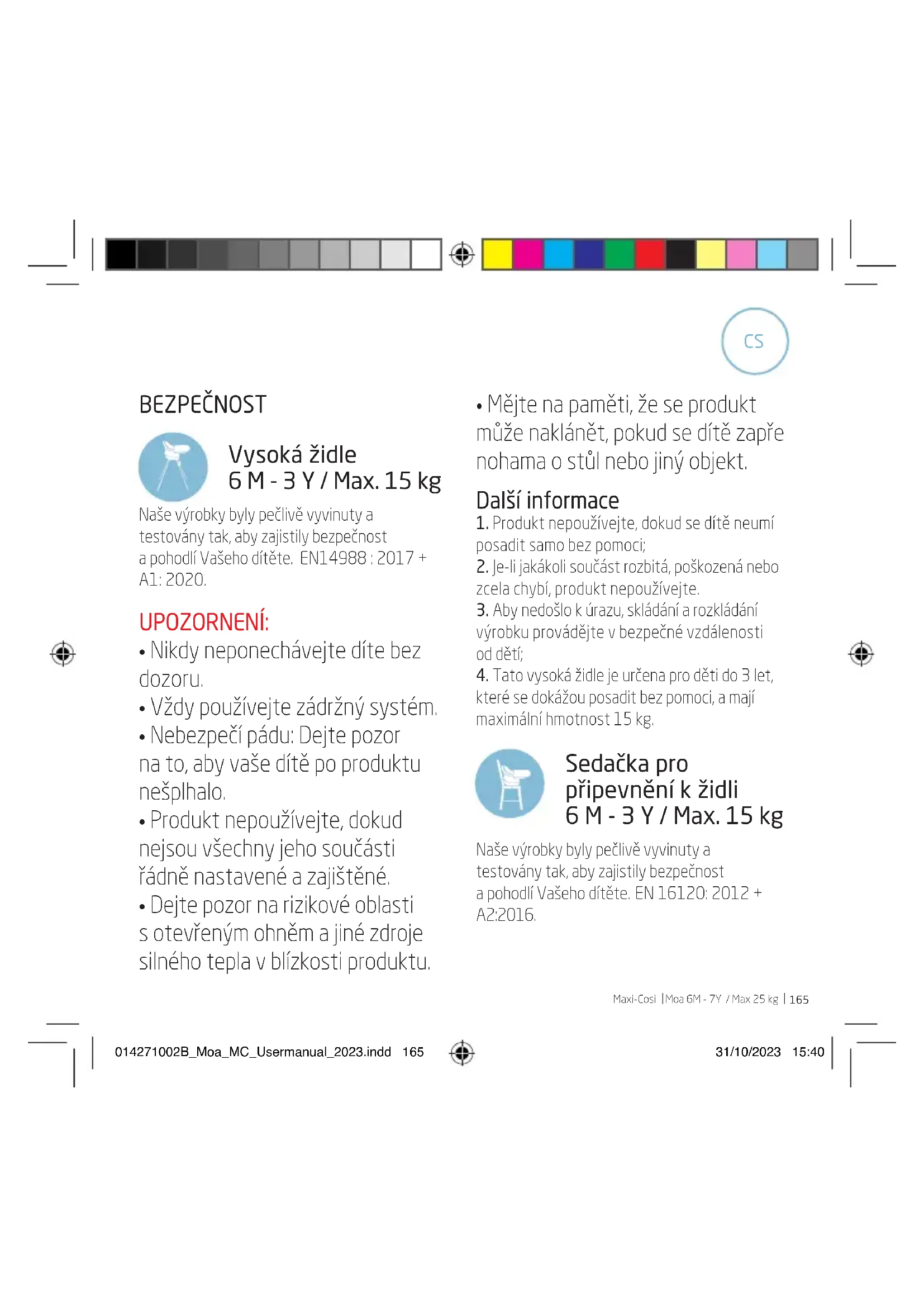 CS

BEZPEČNOST

Vysoká židle
6 M - 3 Y / Max. 15 kg

Naše výrobky byly pečlivě vyvinuty a testovány tak, aby zajistily bezpečnost a pohodlí Vašeho dítěte. EN14988 : 2017 + A1: 2020.

UPOZORNENÍ:
• Nikdy neponechávejte díte bez dozoru.
• Vždy používejte zádržný systém.
• Nebezpečí pádu: Dejte pozor na to, aby vaše dítě po produktu nešplhalo.
• Produkt nepoužívejte, dokud nejsou všechny jeho součásti řádně nastavené a zajištěné.
• Dejte pozor na rizikové oblasti s otevřeným ohněm a jiné zdroje silného tepla v blízkosti produktu.

• Mějte na paměti, že se produkt může naklánět, pokud se dítě zapře nohama o stůl nebo jiný objekt.

Další informace
1. Produkt nepoužívejte, dokud se dítě neumí posadit samo bez pomoci;
2. Je-li jakákoli součást rozbitá, poškozená nebo zcela chybí, produkt nepoužívejte.
3. Aby nedošlo k úrazu, skládání a rozkládání výrobku provádějte v bezpečné vzdálenosti od dětí;
4. Tato vysoká židle je určena pro děti do 3 let, které se dokážou posadit bez pomoci, a mají maximální hmotnost 15 kg.

Sedačka pro připevnění k židli
6 M - 3 Y / Max. 15 kg

Naše výrobky byly pečlivě vyvinuty a testovány tak, aby zajistily bezpečnost a pohodlí Vašeho dítěte. EN 16120: 2012 + A2:2016.

Maxi-Cosi | Moa 6M - 7Y / Max 25 kg | 165

014271002B_Moa_MC_Usermanual_2023.indd 165

31/10/2023 15:40